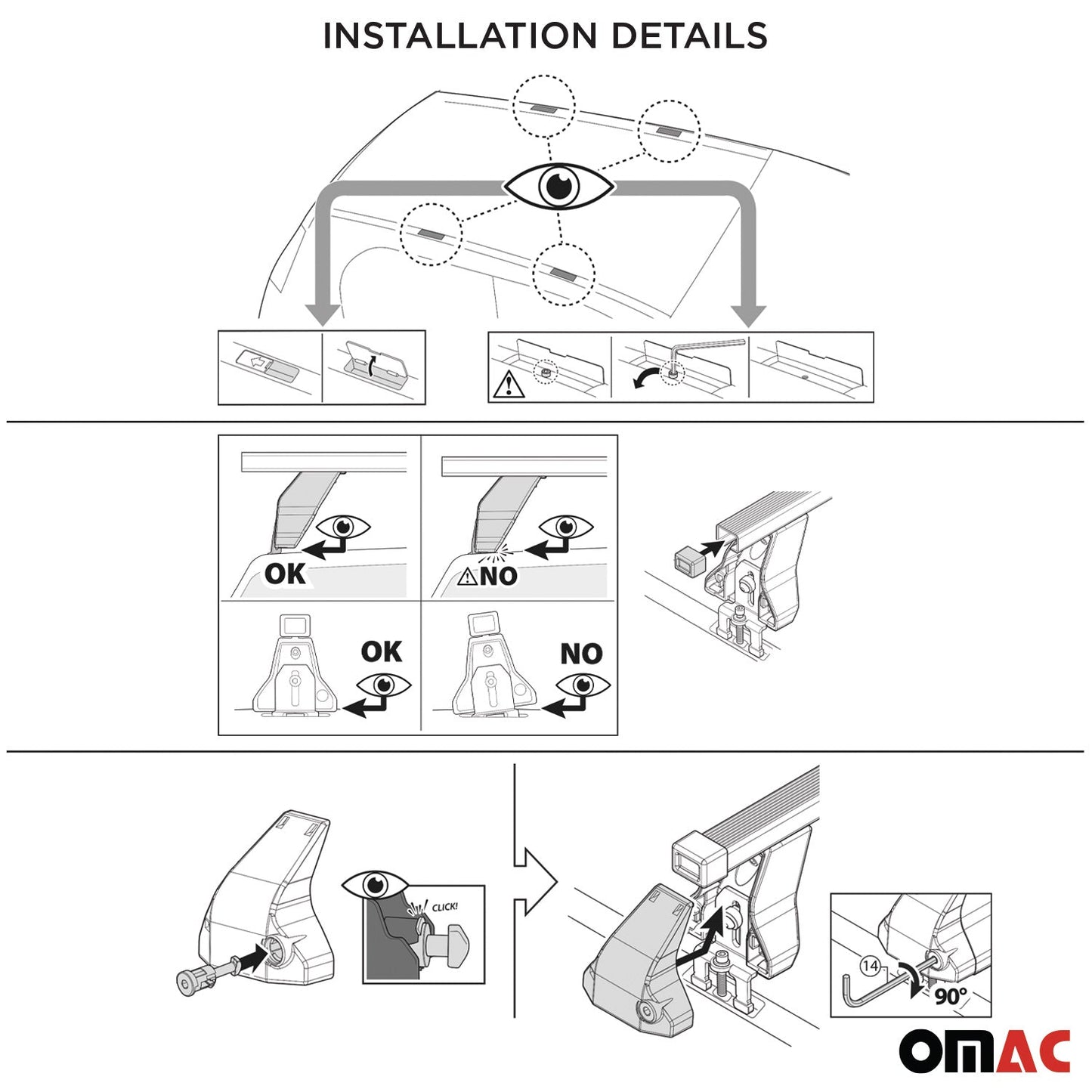 INSTALLATION DETAILS

OK

NO

OK

NO

CLICK!

14

90°

OMAC