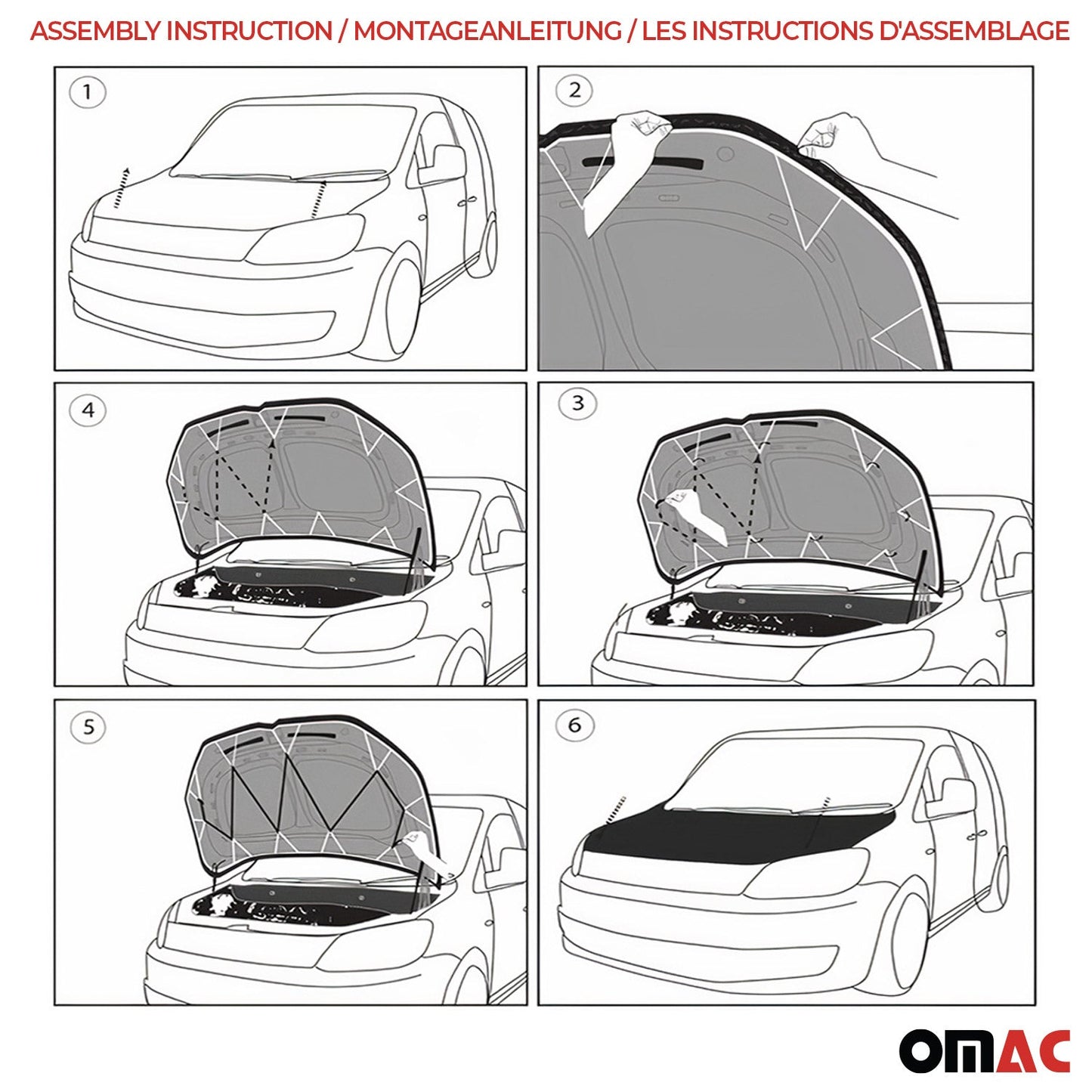 ASSEMBLY INSTRUCTION / MONTAGEANLEITUNG / LES INSTRUCTIONS D'ASSEMBLAGE

1

2

4

3

5

6

OMAC