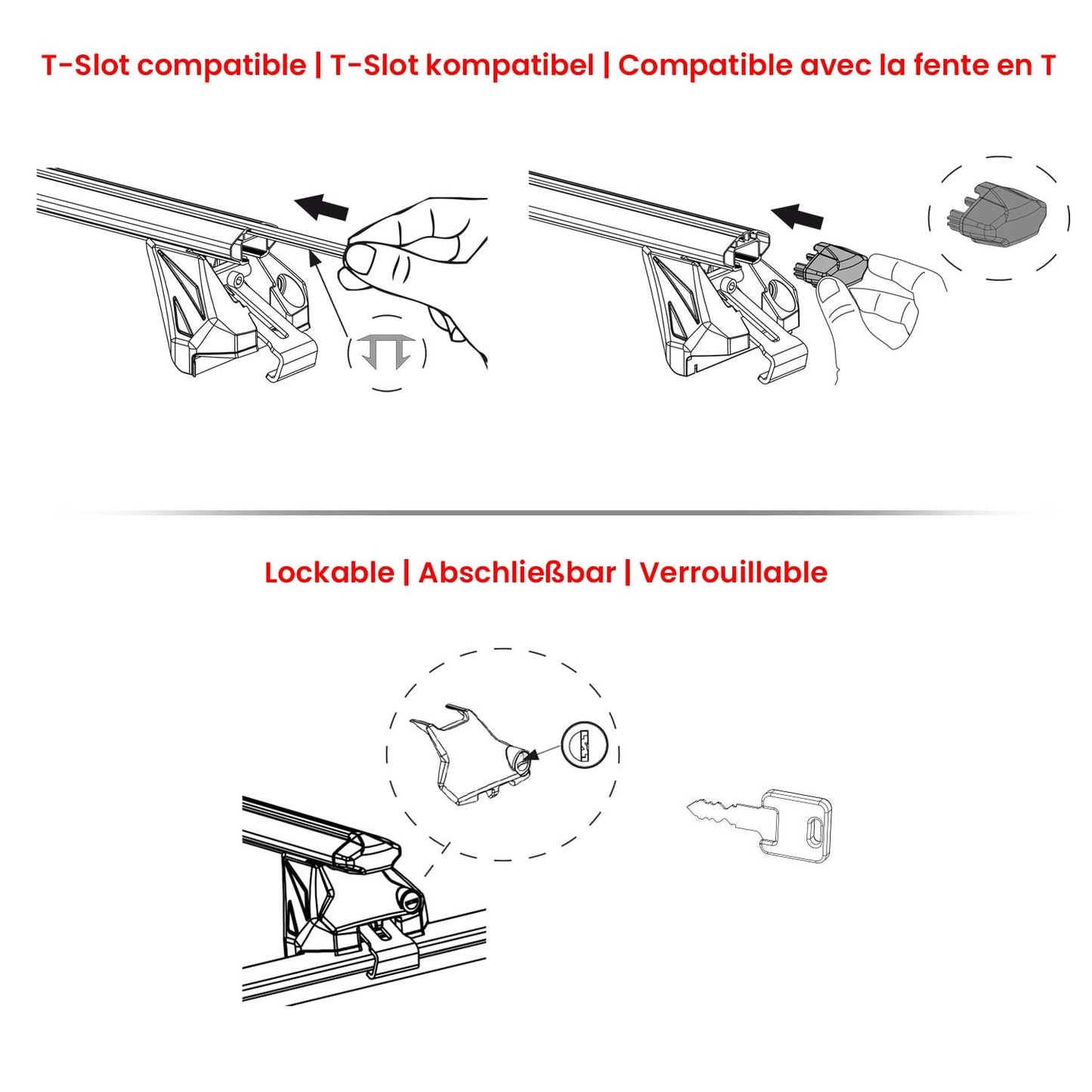 T-Slot compatible | T-Slot kompatibel | Compatible avec la fente en T

Lockable | Abschließbar | Verrouillable