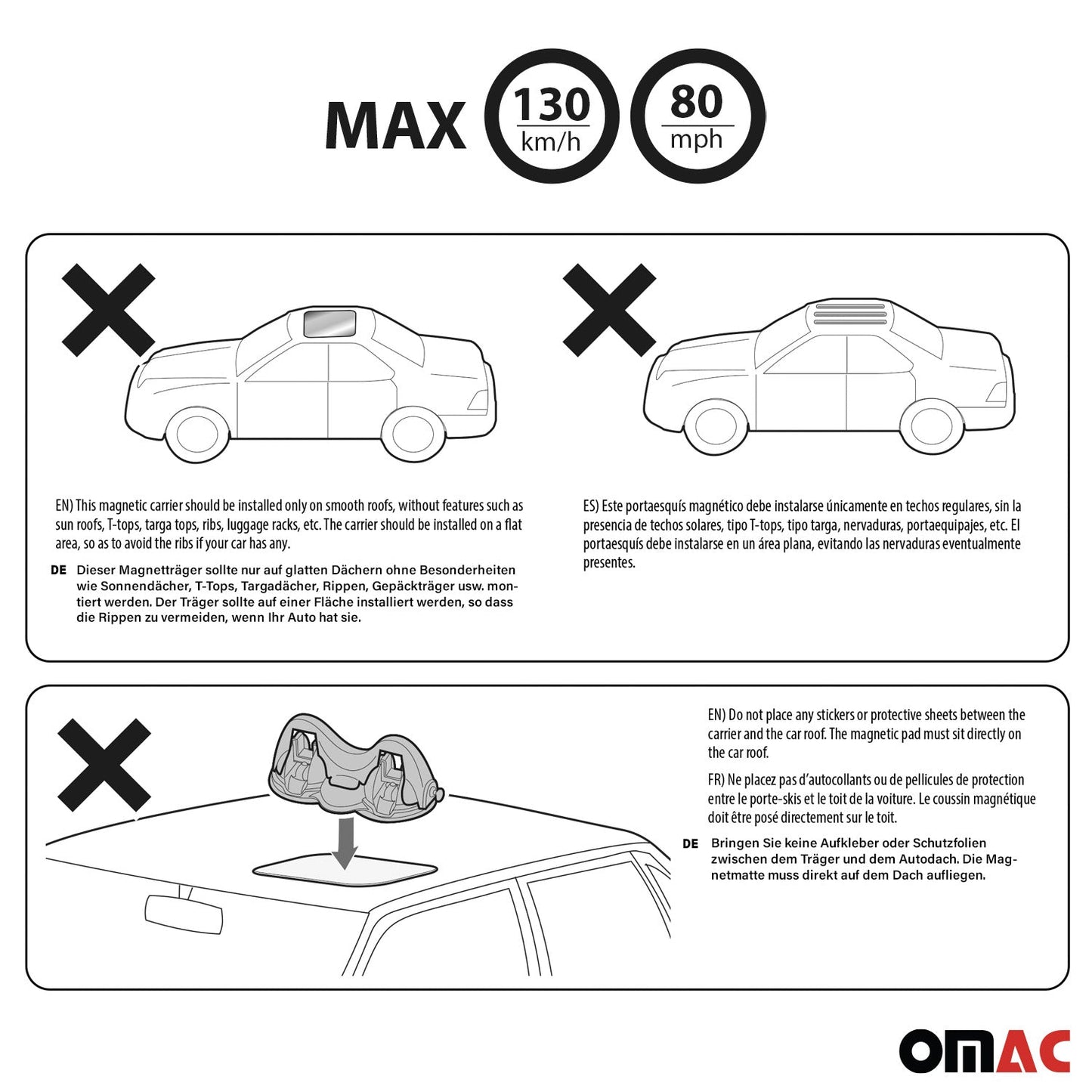 MAX 130 km/h 80 mph

EN) This magnetic carrier should be installed only on smooth roofs, without features such as sun roofs, T-tops, targa tops, ribs, luggage racks, etc. The carrier should be installed on a flat area, so as to avoid the ribs if your car has any.

DE Dieser Magnetträger sollte nur auf glatten Dächern ohne Besonderheiten wie Sonnendächer, T-Tops, Targadächer, Rippen, Gepäckträger usw. montiert werden. Der Träger sollte auf einer Fläche installiert werden, so dass die Rippen zu vermeiden, wenn Ihr Auto hat sie.

ES) Este portaesquís magnético debe instalarse únicamente en techos regulares, sin la presencia de techos solares, tipo T-tops, tipo targa, nervaduras, portaequipajes, etc. El portaesquís debe instalarse en un área plana, evitando las nervaduras eventualmente presentes.

EN) Do not place any stickers or protective sheets between the carrier and the car roof. The magnetic pad must sit directly on the car roof.

FR) Ne placez pas d'autocollants ou de pellicules de protection entre le porte-skis et le toit de la voiture. Le coussin magnétique doit être posé directement sur le toit.

DE Bringen Sie keine Aufkleber oder Schutzfolien zwischen dem Träger und dem Autodach. Die Magnetmatte muss direkt auf dem Dach aufliegen.

OMAC