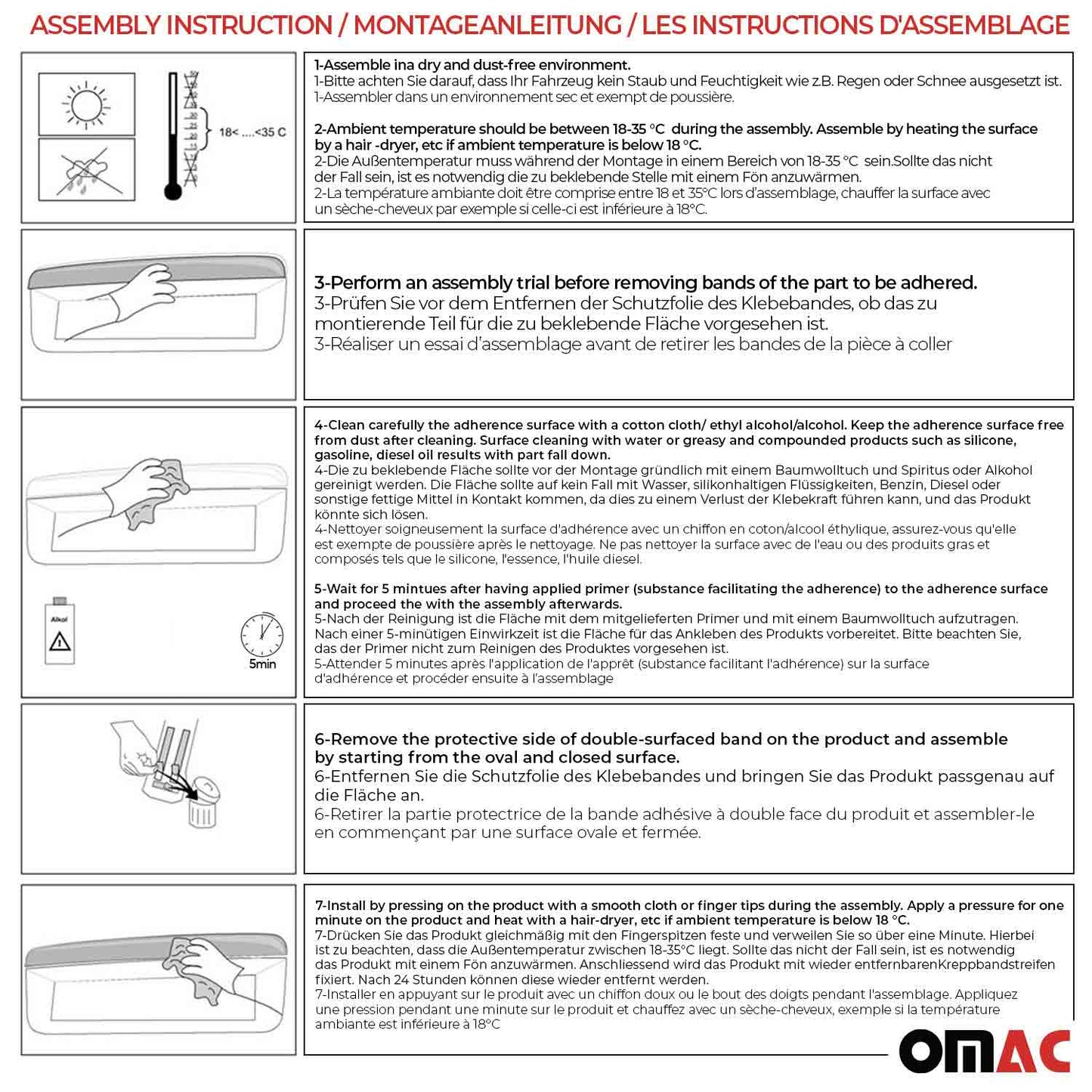 ASSEMBLY INSTRUCTION / MONTAGEANLEITUNG / LES INSTRUCTIONS D'ASSEMBLAGE

18< ....<35 C

1-Assemble ina dry and dust-free environment.
1-Bitte achten Sie darauf, dass Ihr Fahrzeug kein Staub und Feuchtigkeit wie z.B. Regen oder Schnee ausgesetzt ist.
1-Assembler dans un environnement sec et exempt de poussière.

2-Ambient temperature should be between 18-35 °C during the assembly. Assemble by heating the surface by a hair -dryer, etc if ambient temperature is below 18 °C.
2-Die Außentemperatur muss während der Montage in einem Bereich von 18-35 °C sein.Sollte das nicht der Fall sein, ist es notwendig die zu beklebende Stelle mit einem Fön anzuwärmen.
2-La température ambiante doit être comprise entre 18 et 35°C lors d'assemblage, chauffer la surface avec un sèche-cheveux par exemple si celle-ci est inférieure à 18°C.

3-Perform an assembly trial before removing bands of the part to be adhered.
3-Prüfen Sie vor dem Entfernen der Schutzfolie des Klebebandes, ob das zu montierende Teil für die zu beklebende Fläche vorgesehen ist.
3-Réaliser un essai d'assemblage avant de retirer les bandes de la pièce à coller

Alkol
5min

4-Clean carefully the adherence surface with a cotton cloth/ ethyl alcohol/alcohol. Keep the adherence surface free from dust after cleaning. Surface cleaning with water or greasy and compounded products such as silicone, gasoline, diesel oil results with part fall down.
4-Die zu beklebende Fläche sollte vor der Montage gründlich mit einem Baumwolltuch und Spiritus oder Alkohol gereinigt werden. Die Fläche sollte auf kein Fall mit Wasser, silikonhaltigen Flüssigkeiten, Benzin, Diesel oder sonstige fettige Mittel in Kontakt kommen, da dies zu einem Verlust der Klebekraft führen kann, und das Produkt könnte sich lösen.
4-Nettoyer soigneusement la surface d'adhérence avec un chiffon en coton/alcool éthylique, assurez-vous qu'elle est exempte de poussière après le nettoyage. Ne pas nettoyer la surface avec de l'eau ou des produits gras et composés tels que le silicone, l'essence, l'huile diesel.

5-Wait for 5 mintues after having applied primer (substance facilitating the adherence) to the adherence surface and proceed the with the assembly afterwards.
5-Nach der Reinigung ist die Fläche mit dem mitgelieferten Primer und mit einem Baumwolltuch aufzutragen. Nach einer 5-minütigen Einwirkzeit ist die Fläche für das Ankleben des Produkts vorbereitet. Bitte beachten Sie, das der Primer nicht zum Reinigen des Produktes vorgesehen ist.
5-Attender 5 minutes après l'application de l'apprêt (substance facilitant l'adhérence) sur la surface d'adhérence et procéder ensuite à l'assemblage

6-Remove the protective side of double-surfaced band on the product and assemble by starting from the oval and closed surface.
6-Entfernen Sie die Schutzfolie des Klebebandes und bringen Sie das Produkt passgenau auf die Fläche an.
6-Retirer la partie protectrice de la bande adhésive à double face du produit et assembler-le en commençant par une surface ovale et fermée.

7-Install by pressing on the product with a smooth cloth or finger tips during the assembly. Apply a pressure for one minute on the product and heat with a hair-dryer, etc if ambient temperature is below 18 °C.
7-Drücken Sie das Produkt gleichmäßig mit den Fingerspitzen feste und verweilen Sie so über eine Minute. Hierbei ist zu beachten, dass die Außentemperatur zwischen 18-35°C liegt. Sollte das nicht der Fall sein, ist es notwendig das Produkt mit einem Fön anzuwärmen. Anschliessend wird das Produkt mit wieder entfernbarenKreppbandstreifen fixiert. Nach 24 Stunden können diese wieder entfernt werden.
7-Installer en appuyant sur le produit avec un chiffon doux ou le bout des doigts pendant l'assemblage. Appliquez une pression pendant une minute sur le produit et chauffez avec un sèche-cheveux, exemple si la température ambiante est inférieure à 18°C

OMAC