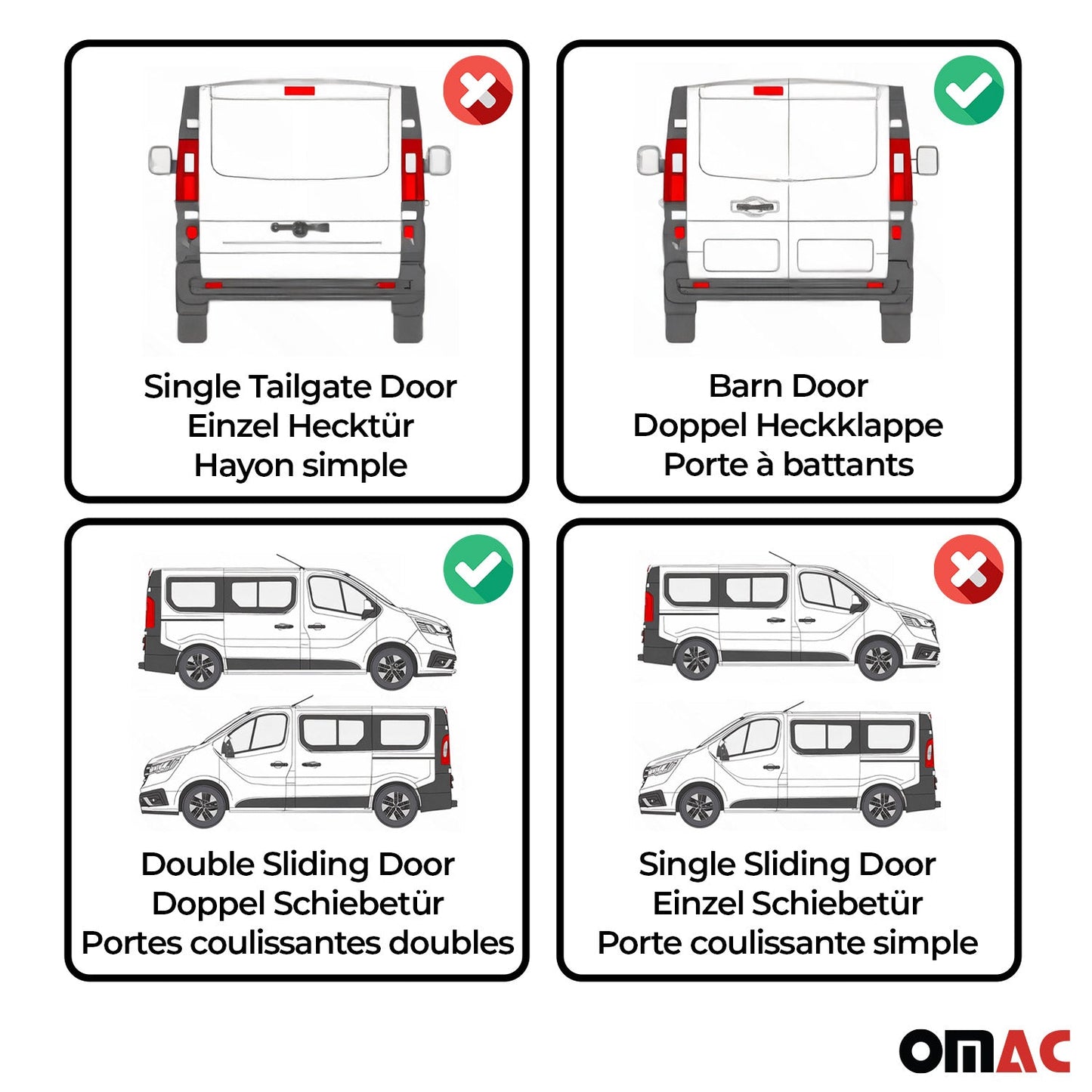 Single Tailgate Door
Einzel Hecktür
Hayon simple

Barn Door
Doppel Heckklappe
Porte à battants

Double Sliding Door
Doppel Schiebetür
Portes coulissantes doubles

Single Sliding Door
Einzel Schiebetür
Porte coulissante simple

OMAC