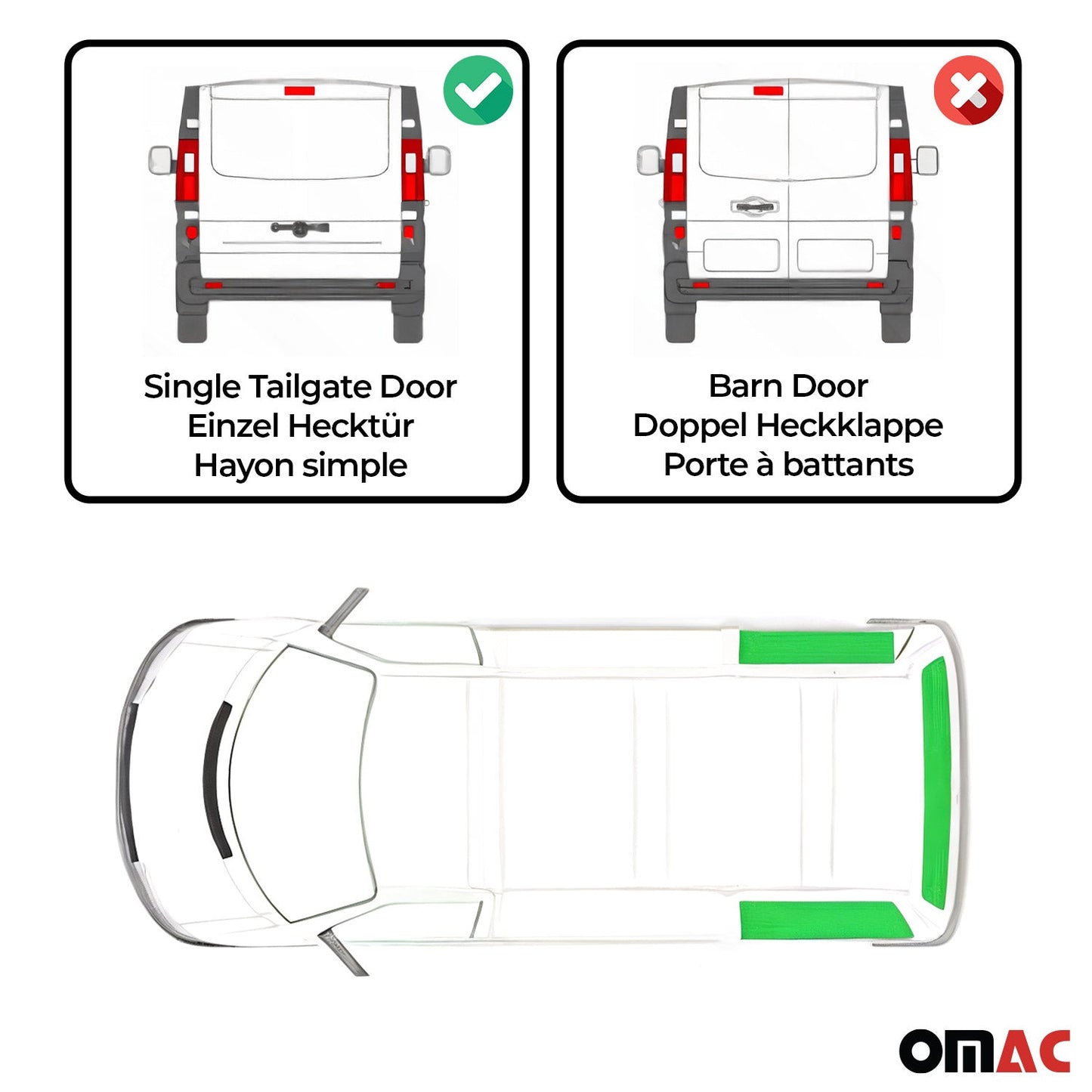 Single Tailgate Door
Einzel Hecktür
Hayon simple

Barn Door
Doppel Heckklappe
Porte à battants

OMAC