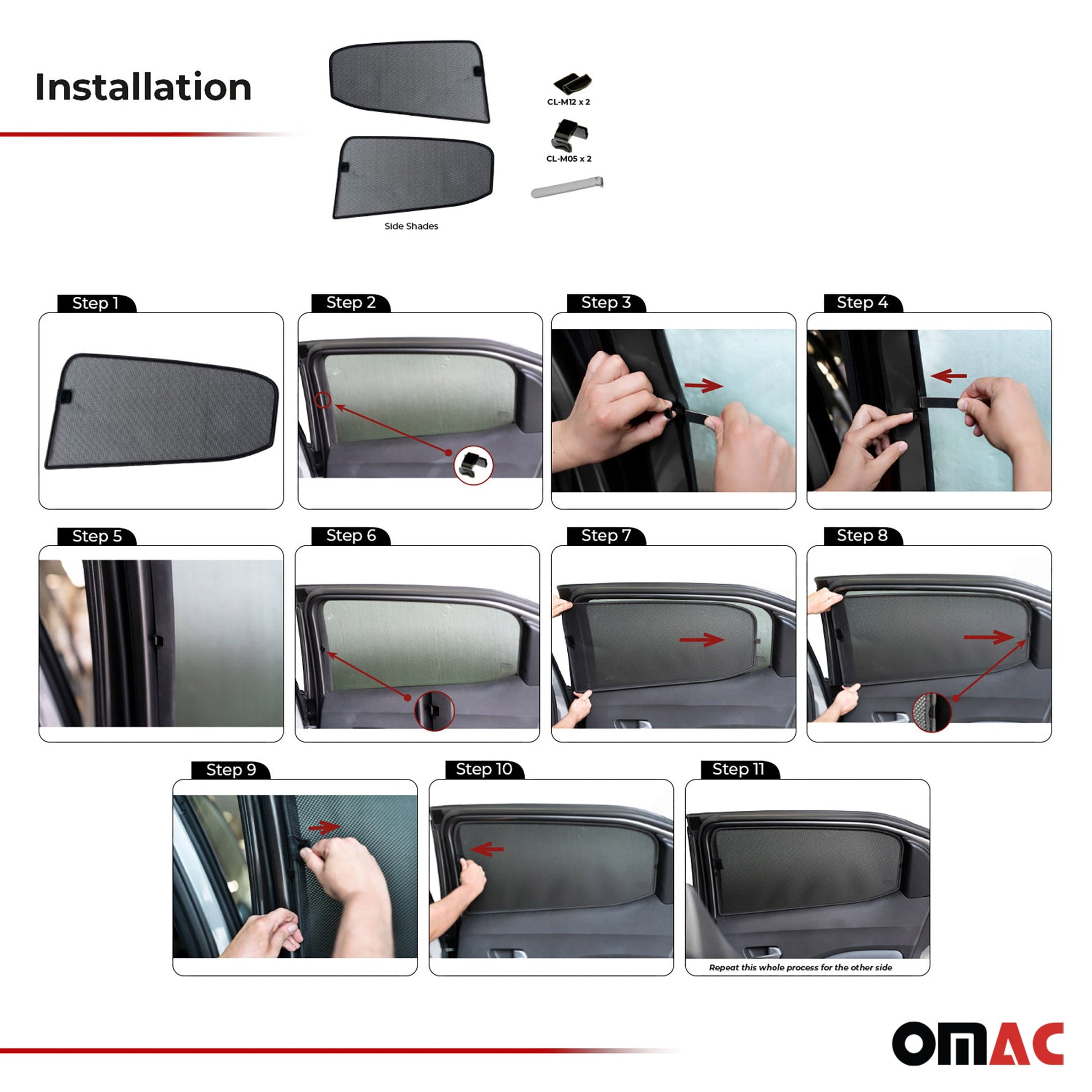 Installation

CL-M12 x 2

CL-M05 x 2

Side Shades

Step 1

Step 2

Step 3

Step 4

Step 5

Step 6

Step 7

Step 8

Step 9

Step 10

Step 11

Repeat this whole process for the other side

OMAC