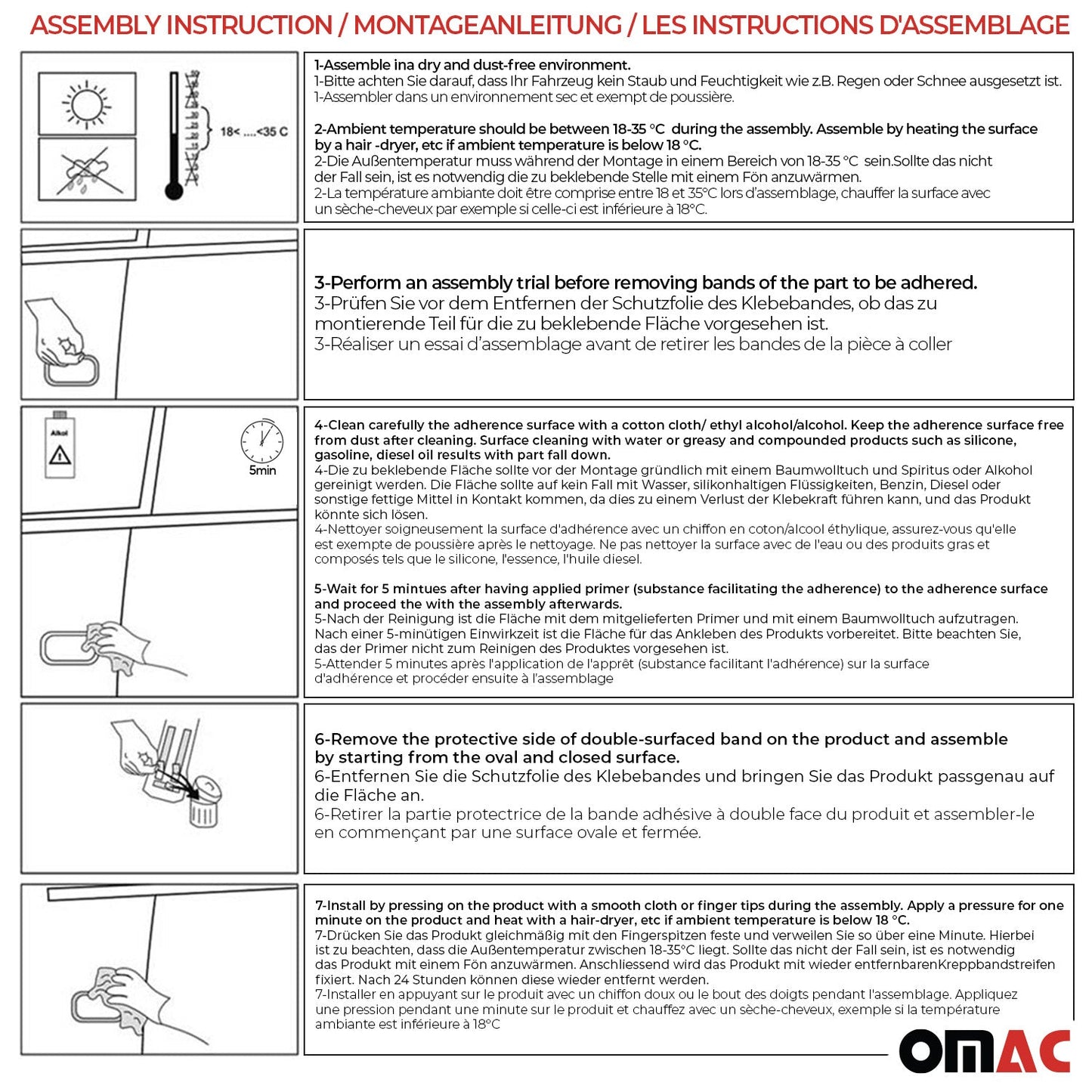 ASSEMBLY INSTRUCTION / MONTAGEANLEITUNG / LES INSTRUCTIONS D'ASSEMBLAGE

18< ....<35 C

1-Assemble ina dry and dust-free environment.
1-Bitte achten Sie darauf, dass Ihr Fahrzeug kein Staub und Feuchtigkeit wie z.B. Regen oder Schnee ausgesetzt ist.
1-Assembler dans un environnement sec et exempt de poussière.

2-Ambient temperature should be between 18-35 °C during the assembly. Assemble by heating the surface by a hair -dryer, etc if ambient temperature is below 18 °C.
2-Die Außentemperatur muss während der Montage in einem Bereich von 18-35 °C sein.Sollte das nicht der Fall sein, ist es notwendig die zu beklebende Stelle mit einem Fön anzuwärmen.
2-La température ambiante doit être comprise entre 18 et 35°C lors d'assemblage, chauffer la surface avec un sèche-cheveux par exemple si celle-ci est inférieure à 18°C.

3-Perform an assembly trial before removing bands of the part to be adhered.
3-Prüfen Sie vor dem Entfernen der Schutzfolie des Klebebandes, ob das zu montierende Teil für die zu beklebende Fläche vorgesehen ist.
3-Réaliser un essai d'assemblage avant de retirer les bandes de la pièce à coller

Alkol

5min

4-Clean carefully the adherence surface with a cotton cloth/ ethyl alcohol/alcohol. Keep the adherence surface free from dust after cleaning. Surface cleaning with water or greasy and compounded products such as silicone, gasoline, diesel oil results with part fall down.
4-Die zu beklebende Fläche sollte vor der Montage gründlich mit einem Baumwolltuch und Spiritus oder Alkohol gereinigt werden. Die Fläche sollte auf kein Fall mit Wasser, silikonhaltigen Flüssigkeiten, Benzin, Diesel oder sonstige fettige Mittel in Kontakt kommen, da dies zu einem Verlust der Klebekraft führen kann, und das Produkt könnte sich lösen.
4-Nettoyer soigneusement la surface d'adhérence avec un chiffon en coton/alcool éthylique, assurez-vous qu'elle est exempte de poussière après le nettoyage. Ne pas nettoyer la surface avec de l'eau ou des produits gras et composés tels que le silicone, l'essence, l'huile diesel.

5-Wait for 5 mintues after having applied primer (substance facilitating the adherence) to the adherence surface and proceed the with the assembly afterwards.
5-Nach der Reinigung ist die Fläche mit dem mitgelieferten Primer und mit einem Baumwolltuch aufzutragen. Nach einer 5-minütigen Einwirkzeit ist die Fläche für das Ankleben des Produkts vorbereitet. Bitte beachten Sie, das der Primer nicht zum Reinigen des Produktes vorgesehen ist.
5-Attender 5 minutes après l'application de l'apprêt (substance facilitant l'adhérence) sur la surface d'adhérence et procéder ensuite à l'assemblage

6-Remove the protective side of double-surfaced band on the product and assemble by starting from the oval and closed surface.
6-Entfernen Sie die Schutzfolie des Klebebandes und bringen Sie das Produkt passgenau auf die Fläche an.
6-Retirer la partie protectrice de la bande adhésive à double face du produit et assembler-le en commençant par une surface ovale et fermée.

7-Install by pressing on the product with a smooth cloth or finger tips during the assembly. Apply a pressure for one minute on the product and heat with a hair-dryer, etc if ambient temperature is below 18 °C.
7-Drücken Sie das Produkt gleichmäßig mit den Fingerspitzen feste und verweilen Sie so über eine Minute. Hierbei ist zu beachten, dass die Außentemperatur zwischen 18-35°C liegt. Sollte das nicht der Fall sein, ist es notwendig das Produkt mit einem Fön anzuwärmen. Anschliessend wird das Produkt mit wieder entfernbarenKreppbandstreifen fixiert. Nach 24 Stunden können diese wieder entfernt werden.
7-Installer en appuyant sur le produit avec un chiffon doux ou le bout des doigts pendant l'assemblage. Appliquez une pression pendant une minute sur le produit et chauffez avec un sèche-cheveux, exemple si la température ambiante est inférieure à 18°C

OMAC