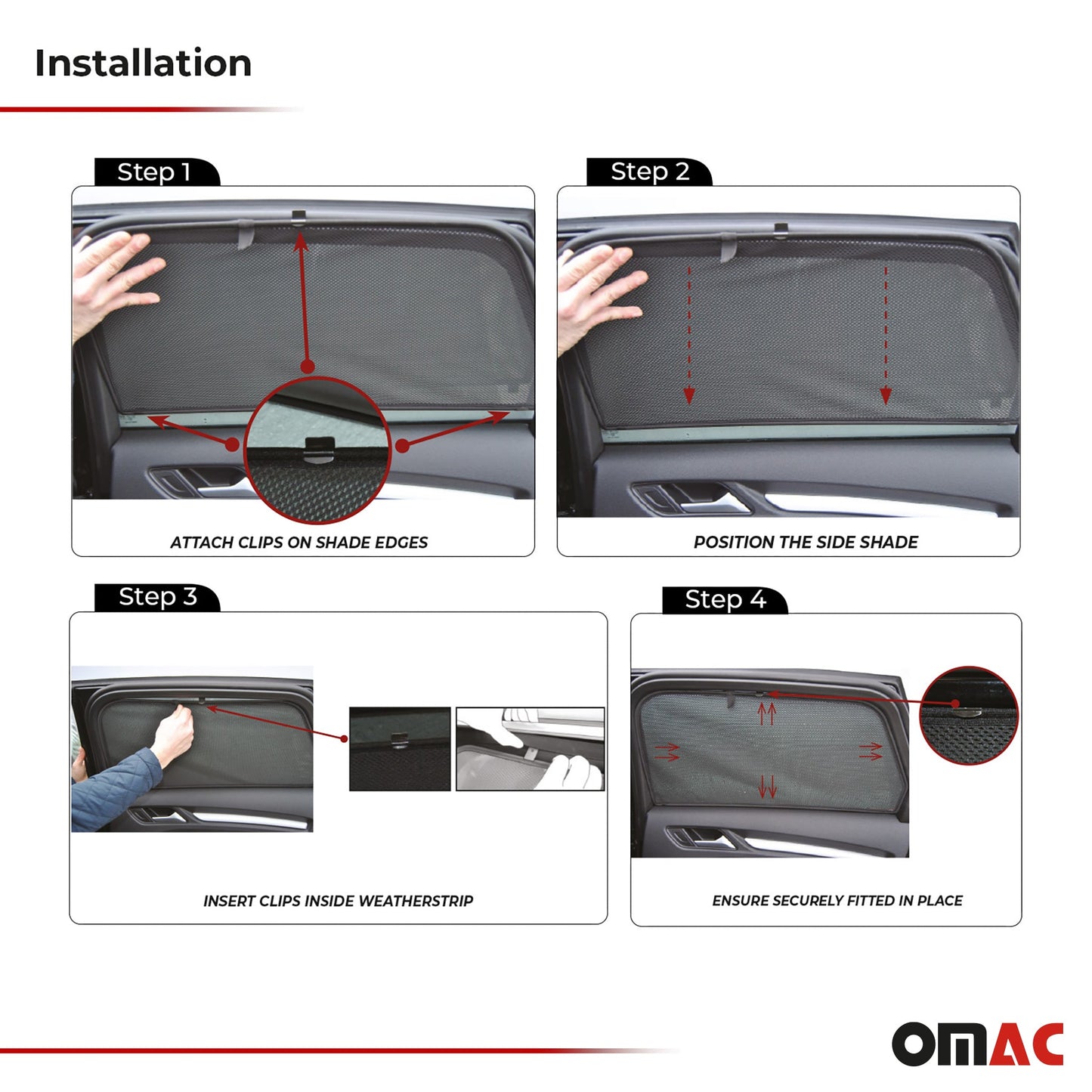 Installation

Step 1

ATTACH CLIPS ON SHADE EDGES

Step 2

POSITION THE SIDE SHADE

Step 3

INSERT CLIPS INSIDE WEATHERSTRIP

Step 4

ENSURE SECURELY FITTED IN PLACE

OMAC