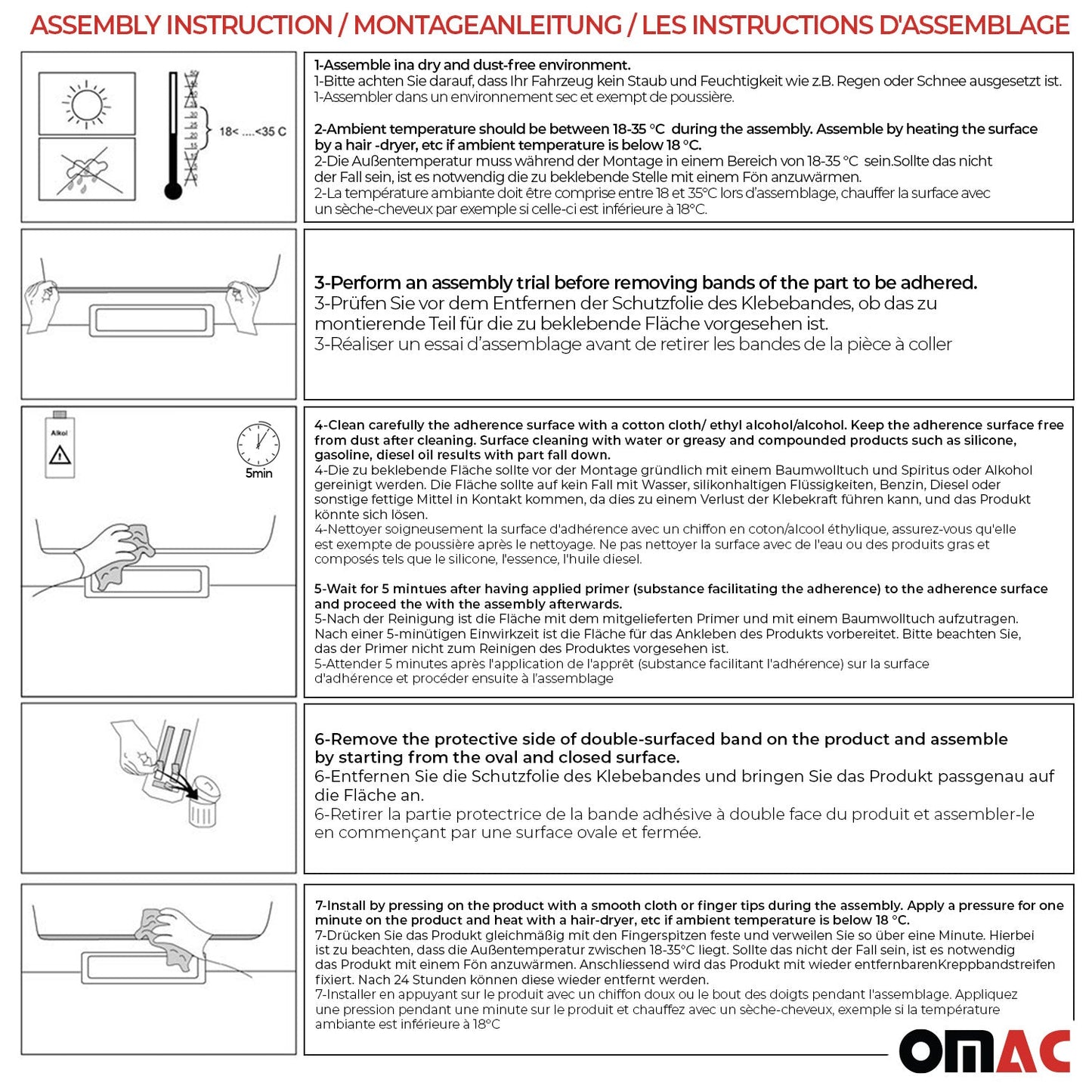 ASSEMBLY INSTRUCTION / MONTAGEANLEITUNG / LES INSTRUCTIONS D'ASSEMBLAGE

18< ....<35 C

1-Assemble ina dry and dust-free environment.
1-Bitte achten Sie darauf, dass Ihr Fahrzeug kein Staub und Feuchtigkeit wie z.B. Regen oder Schnee ausgesetzt ist.
1-Assembler dans un environnement sec et exempt de poussière.

2-Ambient temperature should be between 18-35 °C during the assembly. Assemble by heating the surface by a hair -dryer, etc if ambient temperature is below 18 °C.
2-Die Außentemperatur muss während der Montage in einem Bereich von 18-35 °C sein.Sollte das nicht der Fall sein, ist es notwendig die zu beklebende Stelle mit einem Fön anzuwärmen.
2-La température ambiante doit être comprise entre 18 et 35°C lors d'assemblage, chauffer la surface avec un sèche-cheveux par exemple si celle-ci est inférieure à 18°C.

3-Perform an assembly trial before removing bands of the part to be adhered.
3-Prüfen Sie vor dem Entfernen der Schutzfolie des Klebebandes, ob das zu montierende Teil für die zu beklebende Fläche vorgesehen ist.
3-Réaliser un essai d'assemblage avant de retirer les bandes de la pièce à coller

Alkol

5min

4-Clean carefully the adherence surface with a cotton cloth/ ethyl alcohol/alcohol. Keep the adherence surface free from dust after cleaning. Surface cleaning with water or greasy and compounded products such as silicone, gasoline, diesel oil results with part fall down.
4-Die zu beklebende Fläche sollte vor der Montage gründlich mit einem Baumwolltuch und Spiritus oder Alkohol gereinigt werden. Die Fläche sollte auf kein Fall mit Wasser, silikonhaltigen Flüssigkeiten, Benzin, Diesel oder sonstige fettige Mittel in Kontakt kommen, da dies zu einem Verlust der Klebekraft führen kann, und das Produkt könnte sich lösen.
4-Nettoyer soigneusement la surface d'adhérence avec un chiffon en coton/alcool éthylique, assurez-vous qu'elle est exempte de poussière après le nettoyage. Ne pas nettoyer la surface avec de l'eau ou des produits gras et composés tels que le silicone, l'essence, l'huile diesel.

5-Wait for 5 mintues after having applied primer (substance facilitating the adherence) to the adherence surface and proceed the with the assembly afterwards.
5-Nach der Reinigung ist die Fläche mit dem mitgelieferten Primer und mit einem Baumwolltuch aufzutragen. Nach einer 5-minütigen Einwirkzeit ist die Fläche für das Ankleben des Produkts vorbereitet. Bitte beachten Sie, das der Primer nicht zum Reinigen des Produktes vorgesehen ist.
5-Attender 5 minutes après l'application de l'apprêt (substance facilitant l'adhérence) sur la surface d'adhérence et procéder ensuite à l'assemblage

6-Remove the protective side of double-surfaced band on the product and assemble by starting from the oval and closed surface.
6-Entfernen Sie die Schutzfolie des Klebebandes und bringen Sie das Produkt passgenau auf die Fläche an.
6-Retirer la partie protectrice de la bande adhésive à double face du produit et assembler-le en commençant par une surface ovale et fermée.

7-Install by pressing on the product with a smooth cloth or finger tips during the assembly. Apply a pressure for one minute on the product and heat with a hair-dryer, etc if ambient temperature is below 18 °C.
7-Drücken Sie das Produkt gleichmäßig mit den Fingerspitzen feste und verweilen Sie so über eine Minute. Hierbei ist zu beachten, dass die Außentemperatur zwischen 18-35°C liegt. Sollte das nicht der Fall sein, ist es notwendig das Produkt mit einem Fön anzuwärmen. Anschliessend wird das Produkt mit wieder entfernbarenKreppbandstreifen fixiert. Nach 24 Stunden können diese wieder entfernt werden.
7-Installer en appuyant sur le produit avec un chiffon doux ou le bout des doigts pendant l'assemblage. Appliquez une pression pendant une minute sur le produit et chauffez avec un sèche-cheveux, exemple si la température ambiante est inférieure à 18°C

OMAC