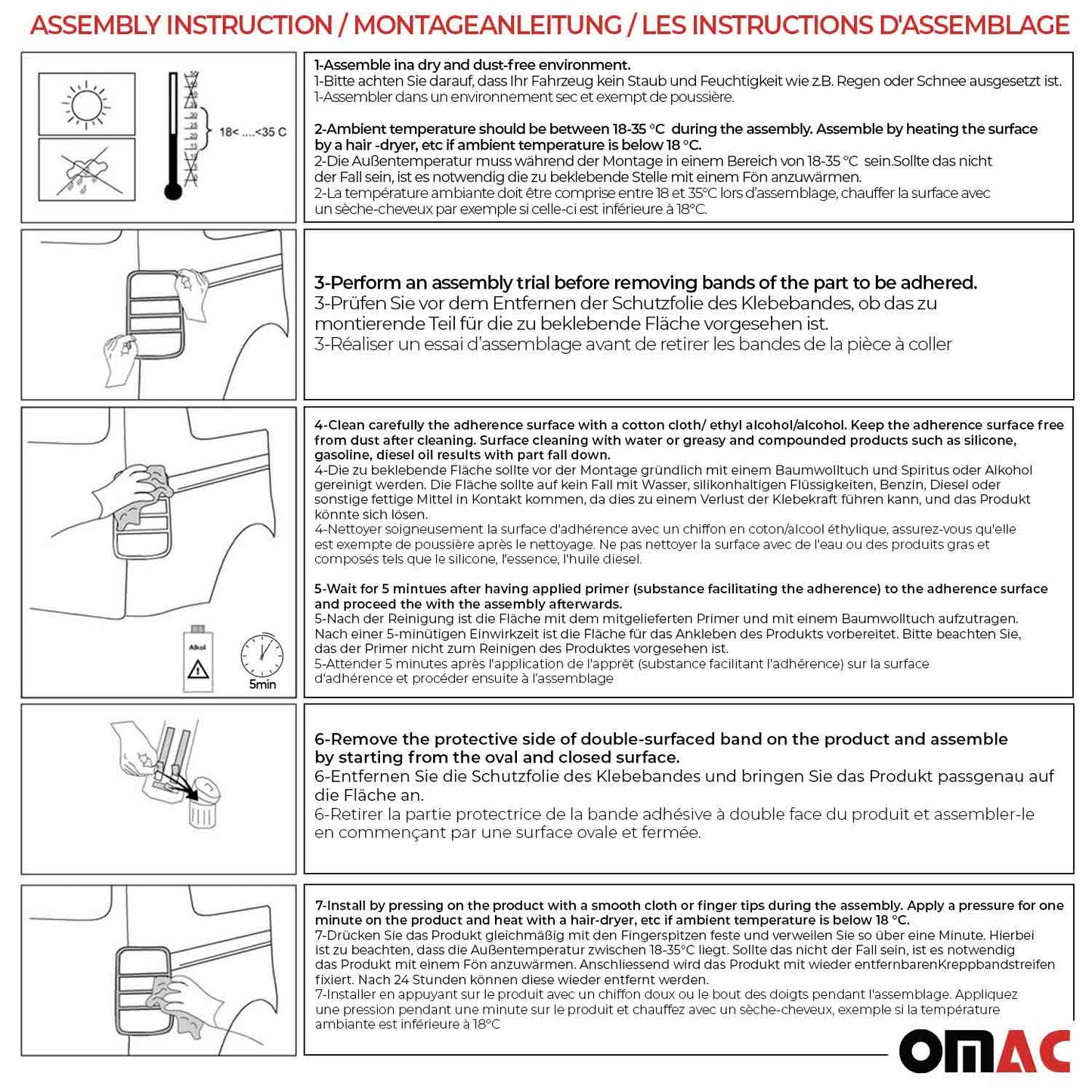 ASSEMBLY INSTRUCTION / MONTAGEANLEITUNG / LES INSTRUCTIONS D'ASSEMBLAGE

18< ....<35 C

1-Assemble ina dry and dust-free environment.
1-Bitte achten Sie darauf, dass Ihr Fahrzeug kein Staub und Feuchtigkeit wie z.B. Regen oder Schnee ausgesetzt ist.
1-Assembler dans un environnement sec et exempt de poussière.

2-Ambient temperature should be between 18-35 °C during the assembly. Assemble by heating the surface by a hair -dryer, etc if ambient temperature is below 18 °C.
2-Die Außentemperatur muss während der Montage in einem Bereich von 18-35 °C sein.Sollte das nicht der Fall sein, ist es notwendig die zu beklebende Stelle mit einem Fön anzuwärmen.
2-La température ambiante doit être comprise entre 18 et 35°C lors d'assemblage, chauffer la surface avec un sèche-cheveux par exemple si celle-ci est inférieure à 18°C.

3-Perform an assembly trial before removing bands of the part to be adhered.
3-Prüfen Sie vor dem Entfernen der Schutzfolie des Klebebandes, ob das zu montierende Teil für die zu beklebende Fläche vorgesehen ist.
3-Réaliser un essai d'assemblage avant de retirer les bandes de la pièce à coller

Alkol

5min

4-Clean carefully the adherence surface with a cotton cloth/ ethyl alcohol/alcohol. Keep the adherence surface free from dust after cleaning. Surface cleaning with water or greasy and compounded products such as silicone, gasoline, diesel oil results with part fall down.
4-Die zu beklebende Fläche sollte vor der Montage gründlich mit einem Baumwolltuch und Spiritus oder Alkohol gereinigt werden. Die Fläche sollte auf kein Fall mit Wasser, silikonhaltigen Flüssigkeiten, Benzin, Diesel oder sonstige fettige Mittel in Kontakt kommen, da dies zu einem Verlust der Klebekraft führen kann, und das Produkt könnte sich lösen.
4-Nettoyer soigneusement la surface d'adhérence avec un chiffon en coton/alcool éthylique, assurez-vous qu'elle est exempte de poussière après le nettoyage. Ne pas nettoyer la surface avec de l'eau ou des produits gras et composés tels que le silicone, l'essence, l'huile diesel.

5-Wait for 5 mintues after having applied primer (substance facilitating the adherence) to the adherence surface and proceed the with the assembly afterwards.
5-Nach der Reinigung ist die Fläche mit dem mitgelieferten Primer und mit einem Baumwolltuch aufzutragen. Nach einer 5-minütigen Einwirkzeit ist die Fläche für das Ankleben des Produkts vorbereitet. Bitte beachten Sie, das der Primer nicht zum Reinigen des Produktes vorgesehen ist.
5-Attender 5 minutes après l'application de l'apprêt (substance facilitant l'adhérence) sur la surface d'adhérence et procéder ensuite à l'assemblage

6-Remove the protective side of double-surfaced band on the product and assemble by starting from the oval and closed surface.
6-Entfernen Sie die Schutzfolie des Klebebandes und bringen Sie das Produkt passgenau auf die Fläche an.
6-Retirer la partie protectrice de la bande adhésive à double face du produit et assembler-le en commençant par une surface ovale et fermée.

7-Install by pressing on the product with a smooth cloth or finger tips during the assembly. Apply a pressure for one minute on the product and heat with a hair-dryer, etc if ambient temperature is below 18 °C.
7-Drücken Sie das Produkt gleichmäßig mit den Fingerspitzen feste und verweilen Sie so über eine Minute. Hierbei ist zu beachten, dass die Außentemperatur zwischen 18-35°C liegt. Sollte das nicht der Fall sein, ist es notwendig das Produkt mit einem Fön anzuwärmen. Anschliessend wird das Produkt mit wieder entfernbarenKreppbandstreifen fixiert. Nach 24 Stunden können diese wieder entfernt werden.
7-Installer en appuyant sur le produit avec un chiffon doux ou le bout des doigts pendant l'assemblage. Appliquez une pression pendant une minute sur le produit et chauffez avec un sèche-cheveux, exemple si la température ambiante est inférieure à 18°C

OMAC