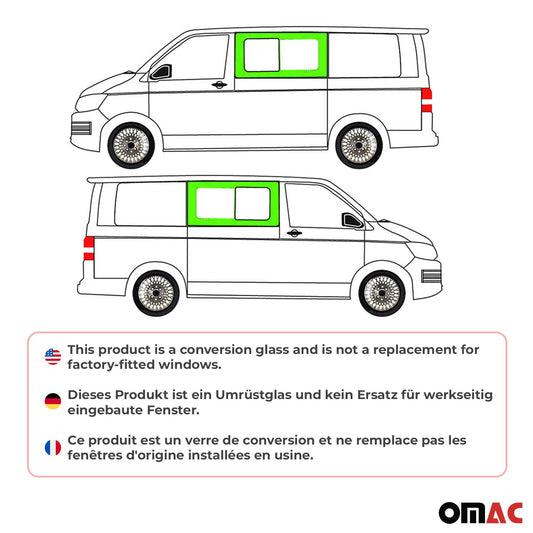 This product is a conversion glass and is not a replacement for factory-fitted windows.

Dieses Produkt ist ein Umrüstglas und kein Ersatz für werkseitig eingebaute Fenster.

Ce produit est un verre de conversion et ne remplace pas les fenêtres d'origine installées en usine.

OMAC