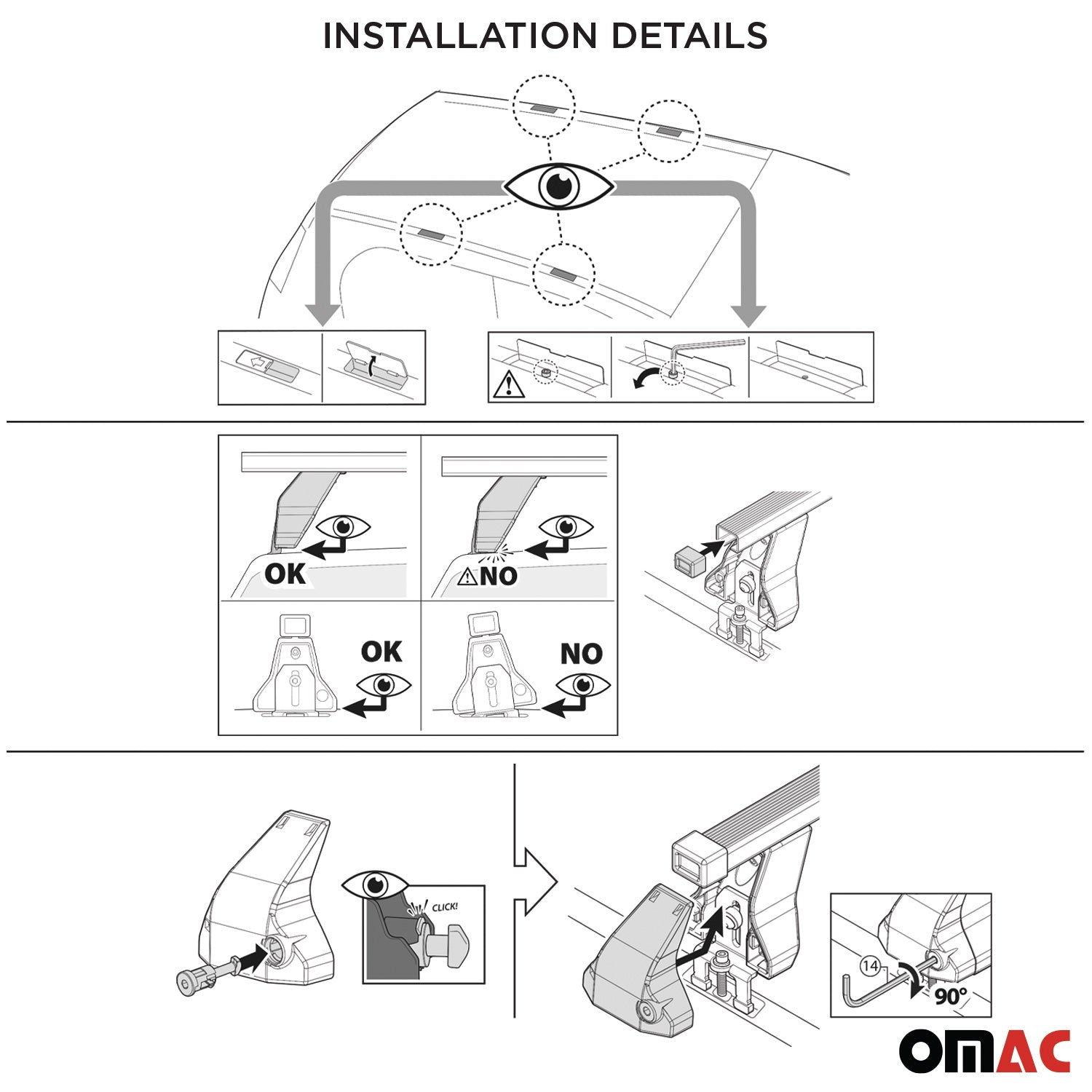 INSTALLATION DETAILS

OK

NO

OK

NO

CLICK!

14

90°

OMAC