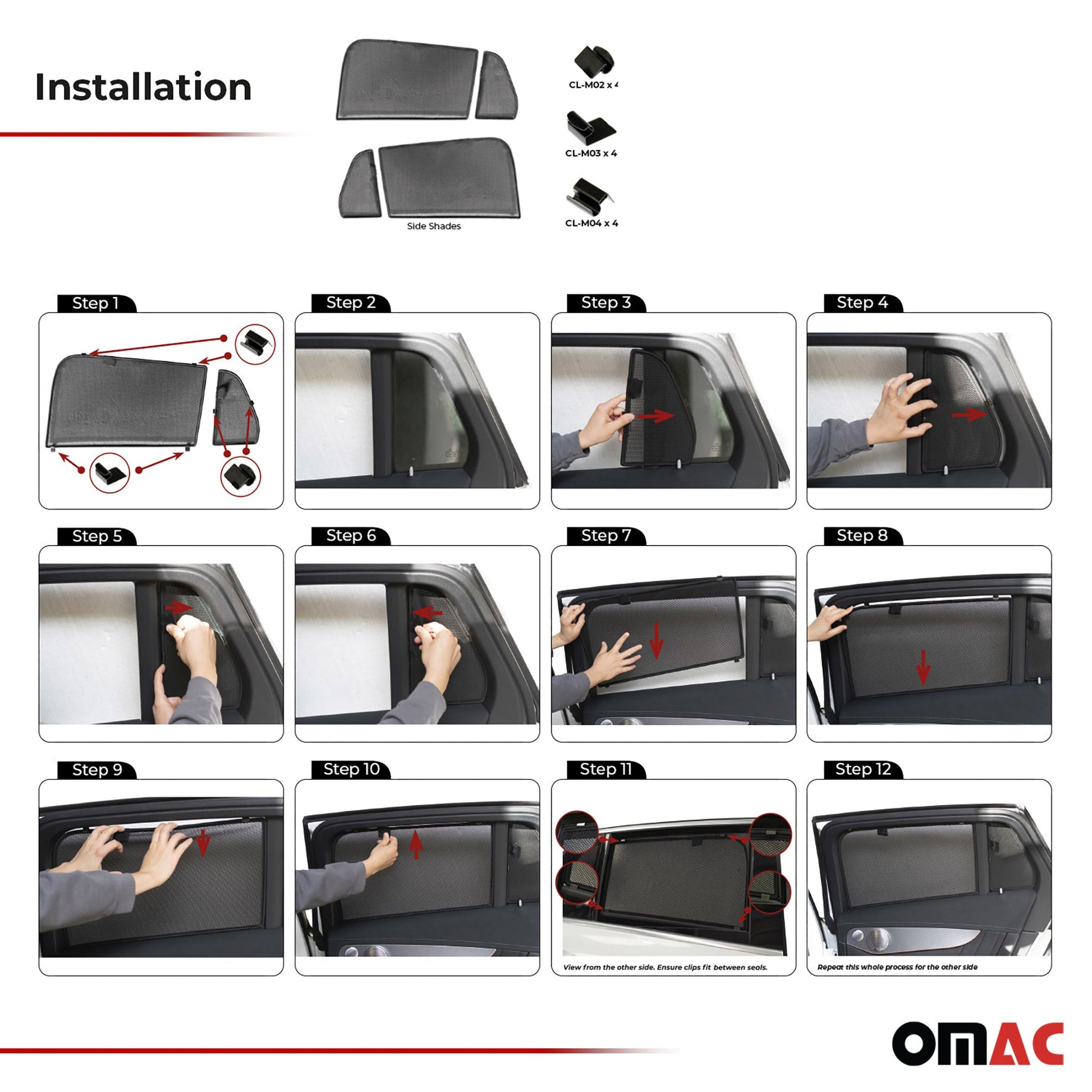 Installation

Side Shades

CL-M02 x 4

CL-M03 x 4

CL-M04 x 4

Step 1

Step 2

Step 3

Step 4

Step 5

Step 6

Step 7

Step 8

Step 9

Step 10

Step 11

View from the other side. Ensure clips fit between seals.

Step 12

Repeat this whole process for the other side

OMAC