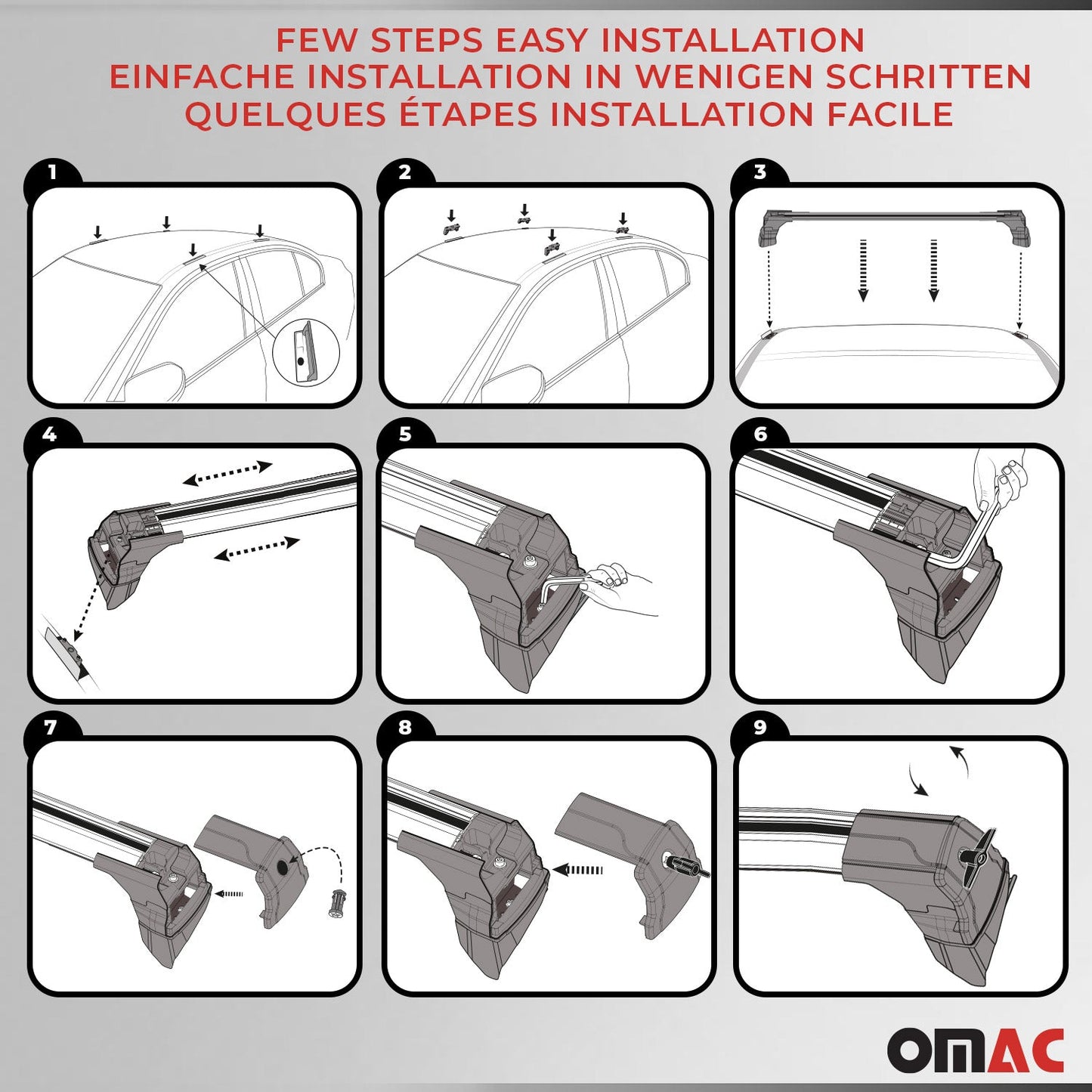 FEW STEPS EASY INSTALLATION
EINFACHE INSTALLATION IN WENIGEN SCHRITTEN
QUELQUES ÉTAPES INSTALLATION FACILE

1

2

3

4

5

6

7

8

9

OMAC