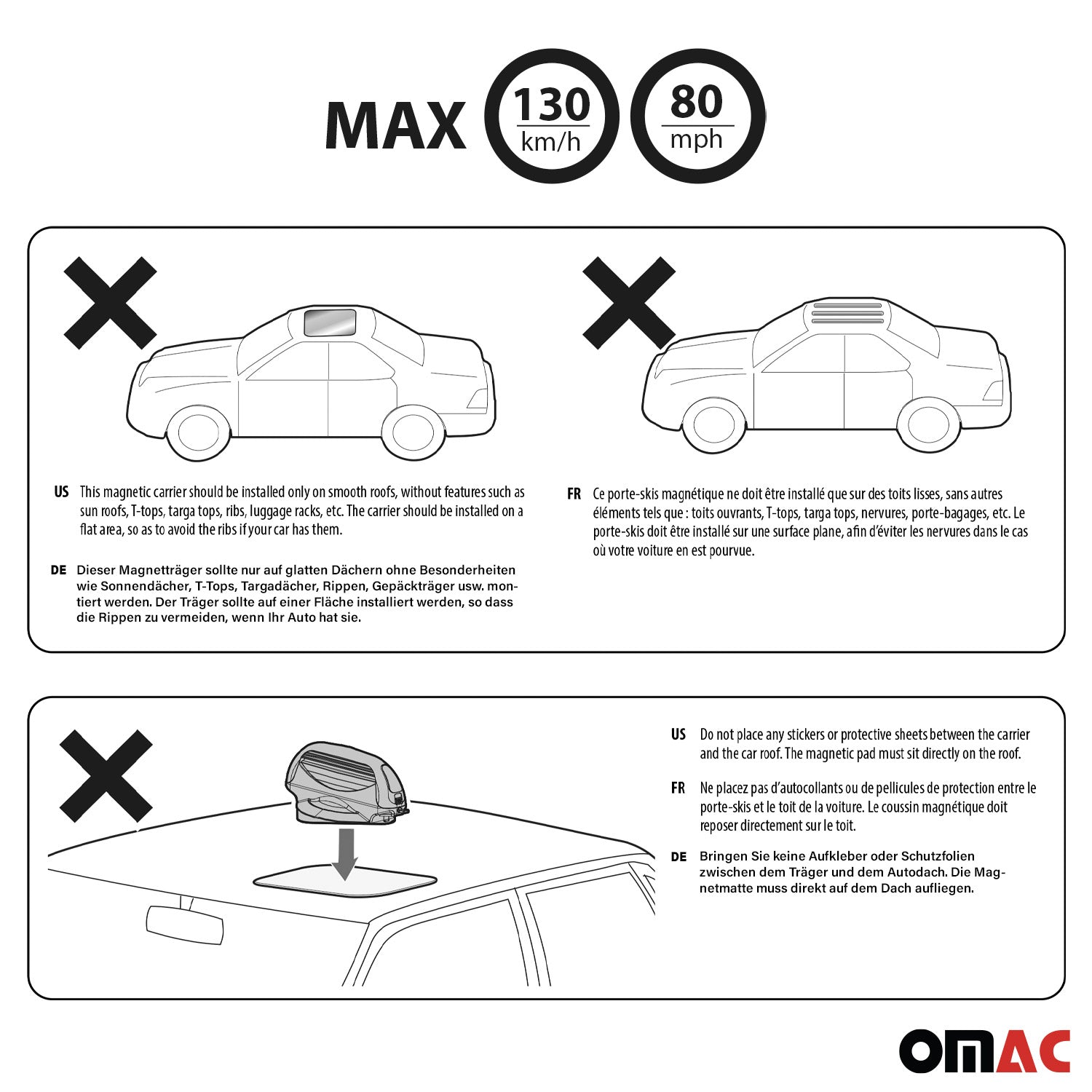 MAX 130 km/h 80 mph

US This magnetic carrier should be installed only on smooth roofs, without features such as sun roofs, T-tops, targa tops, ribs, luggage racks, etc. The carrier should be installed on a flat area, so as to avoid the ribs if your car has them.

DE Dieser Magnetträger sollte nur auf glatten Dächern ohne Besonderheiten wie Sonnendächer, T-Tops, Targadächer, Rippen, Gepäckträger usw. montiert werden. Der Träger sollte auf einer Fläche installiert werden, so dass die Rippen zu vermeiden, wenn Ihr Auto hat sie.

FR Ce porte-skis magnétique ne doit être installé que sur des toits lisses, sans autres éléments tels que : toits ouvrants, T-tops, targa tops, nervures, porte-bagages, etc. Le porte-skis doit être installé sur une surface plane, afin d'éviter les nervures dans le cas où votre voiture en est pourvue.

US Do not place any stickers or protective sheets between the carrier and the car roof. The magnetic pad must sit directly on the roof.

FR Ne placez pas d'autocollants ou de pellicules de protection entre le porte-skis et le toit de la voiture. Le coussin magnétique doit reposer directement sur le toit.

DE Bringen Sie keine Aufkleber oder Schutzfolien zwischen dem Träger und dem Autodach. Die Magnetmatte muss direkt auf dem Dach aufliegen.

OMAC