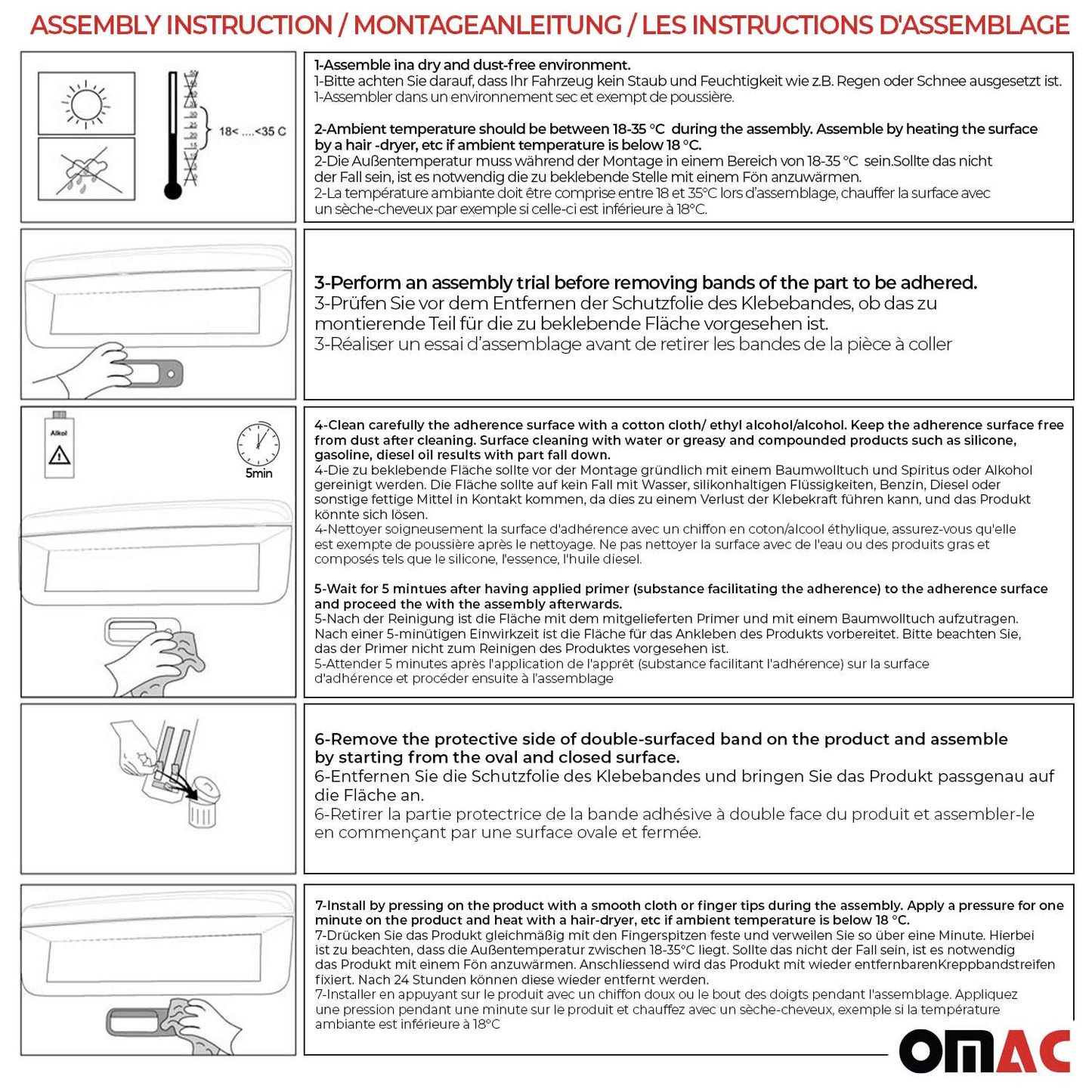 ASSEMBLY INSTRUCTION / MONTAGEANLEITUNG / LES INSTRUCTIONS D'ASSEMBLAGE

18< ....<35 C

1-Assemble ina dry and dust-free environment.
1-Bitte achten Sie darauf, dass Ihr Fahrzeug kein Staub und Feuchtigkeit wie z.B. Regen oder Schnee ausgesetzt ist.
1-Assembler dans un environnement sec et exempt de poussière.

2-Ambient temperature should be between 18-35 °C during the assembly. Assemble by heating the surface by a hair -dryer, etc if ambient temperature is below 18 °C.
2-Die Außentemperatur muss während der Montage in einem Bereich von 18-35 °C sein.Sollte das nicht der Fall sein, ist es notwendig die zu beklebende Stelle mit einem Fön anzuwärmen.
2-La température ambiante doit être comprise entre 18 et 35°C lors d'assemblage, chauffer la surface avec un sèche-cheveux par exemple si celle-ci est inférieure à 18°C.

3-Perform an assembly trial before removing bands of the part to be adhered.
3-Prüfen Sie vor dem Entfernen der Schutzfolie des Klebebandes, ob das zu montierende Teil für die zu beklebende Fläche vorgesehen ist.
3-Réaliser un essai d'assemblage avant de retirer les bandes de la pièce à coller

Alkol

5min

4-Clean carefully the adherence surface with a cotton cloth/ ethyl alcohol/alcohol. Keep the adherence surface free from dust after cleaning. Surface cleaning with water or greasy and compounded products such as silicone, gasoline, diesel oil results with part fall down.
4-Die zu beklebende Fläche sollte vor der Montage gründlich mit einem Baumwolltuch und Spiritus oder Alkohol gereinigt werden. Die Fläche sollte auf kein Fall mit Wasser, silikonhaltigen Flüssigkeiten, Benzin, Diesel oder sonstige fettige Mittel in Kontakt kommen, da dies zu einem Verlust der Klebekraft führen kann, und das Produkt könnte sich lösen.
4-Nettoyer soigneusement la surface d'adhérence avec un chiffon en coton/alcool éthylique, assurez-vous qu'elle est exempte de poussière après le nettoyage. Ne pas nettoyer la surface avec de l'eau ou des produits gras et composés tels que le silicone, l'essence, l'huile diesel.

5-Wait for 5 mintues after having applied primer (substance facilitating the adherence) to the adherence surface and proceed the with the assembly afterwards.
5-Nach der Reinigung ist die Fläche mit dem mitgelieferten Primer und mit einem Baumwolltuch aufzutragen. Nach einer 5-minütigen Einwirkzeit ist die Fläche für das Ankleben des Produkts vorbereitet. Bitte beachten Sie, das der Primer nicht zum Reinigen des Produktes vorgesehen ist.
5-Attender 5 minutes après l'application de l'apprêt (substance facilitant l'adhérence) sur la surface d'adhérence et procéder ensuite à l'assemblage

6-Remove the protective side of double-surfaced band on the product and assemble by starting from the oval and closed surface.
6-Entfernen Sie die Schutzfolie des Klebebandes und bringen Sie das Produkt passgenau auf die Fläche an.
6-Retirer la partie protectrice de la bande adhésive à double face du produit et assembler-le en commençant par une surface ovale et fermée.

7-Install by pressing on the product with a smooth cloth or finger tips during the assembly. Apply a pressure for one minute on the product and heat with a hair-dryer, etc if ambient temperature is below 18 °C.
7-Drücken Sie das Produkt gleichmäßig mit den Fingerspitzen feste und verweilen Sie so über eine Minute. Hierbei ist zu beachten, dass die Außentemperatur zwischen 18-35°C liegt. Sollte das nicht der Fall sein, ist es notwendig das Produkt mit einem Fön anzuwärmen. Anschliessend wird das Produkt mit wieder entfernbarenKreppbandstreifen fixiert. Nach 24 Stunden können diese wieder entfernt werden.
7-Installer en appuyant sur le produit avec un chiffon doux ou le bout des doigts pendant l'assemblage. Appliquez une pression pendant une minute sur le produit et chauffez avec un sèche-cheveux, exemple si la température ambiante est inférieure à 18°C

OMAC