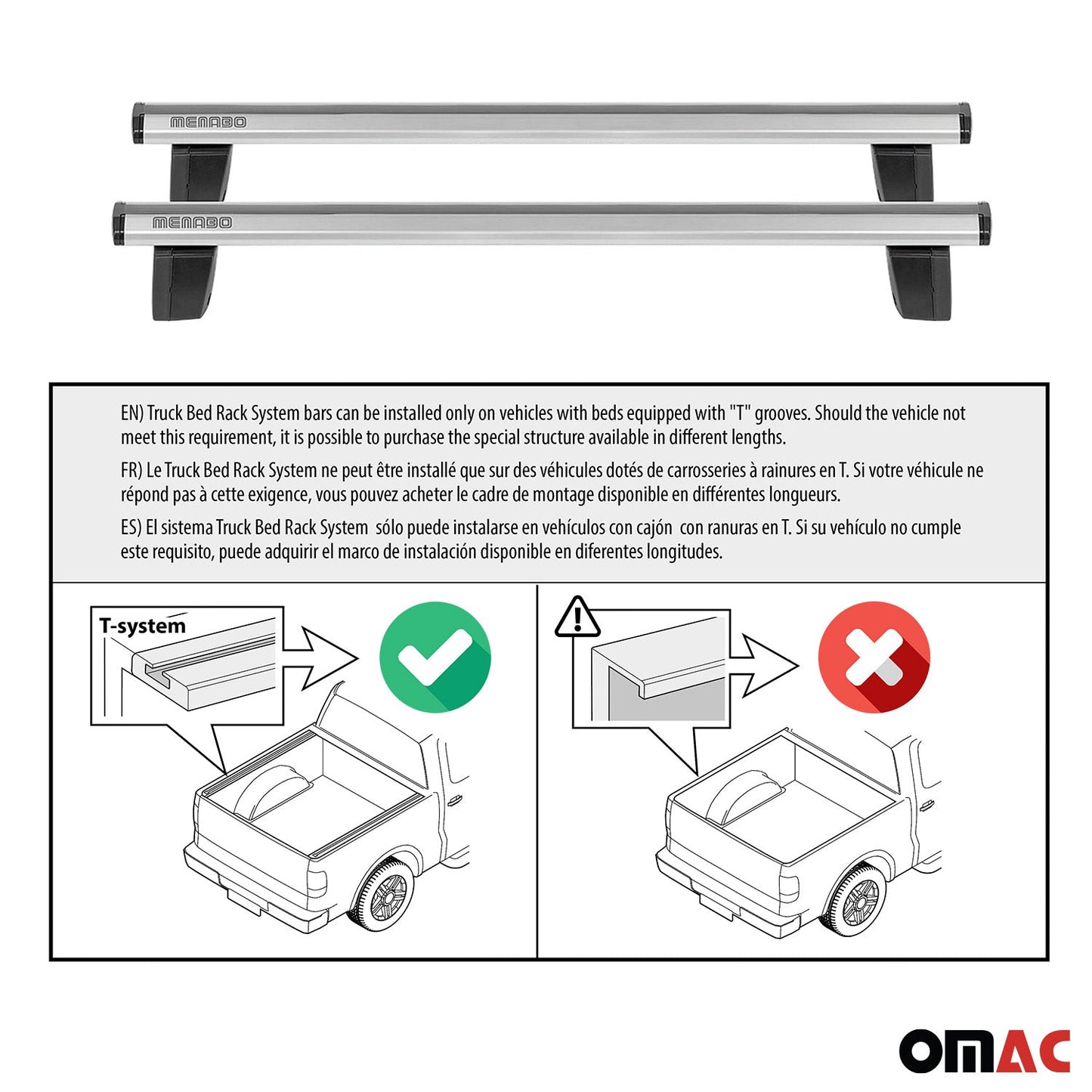 MENABO

MENABO

EN) Truck Bed Rack System bars can be installed only on vehicles with beds equipped with "T" grooves. Should the vehicle not meet this requirement, it is possible to purchase the special structure available in different lengths.

FR) Le Truck Bed Rack System ne peut être installé que sur des véhicules dotés de carrosseries à rainures en T. Si votre véhicule ne répond pas à cette exigence, vous pouvez acheter le cadre de montage disponible en différentes longueurs.

ES) El sistema Truck Bed Rack System sólo puede instalarse en vehículos con cajón con ranuras en T. Si su vehículo no cumple este requisito, puede adquirir el marco de instalación disponible en diferentes longitudes.

T-system

OMAC