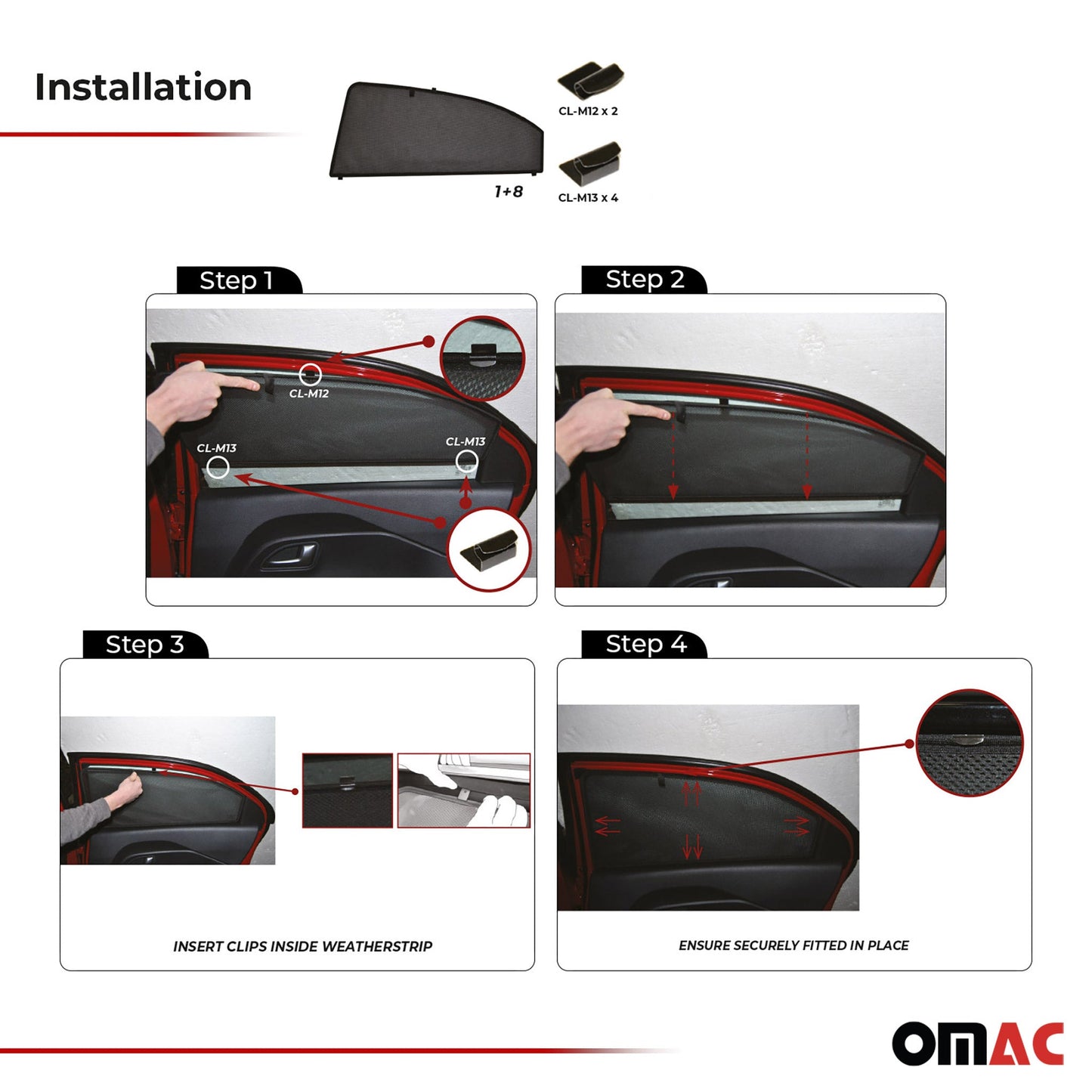 Installation

1+8

CL-M12 x 2

CL-M13 x 4

Step 1

CL-M12

CL-M13

CL-M13

Step 2

Step 3

INSERT CLIPS INSIDE WEATHERSTRIP

Step 4

ENSURE SECURELY FITTED IN PLACE

OMAC