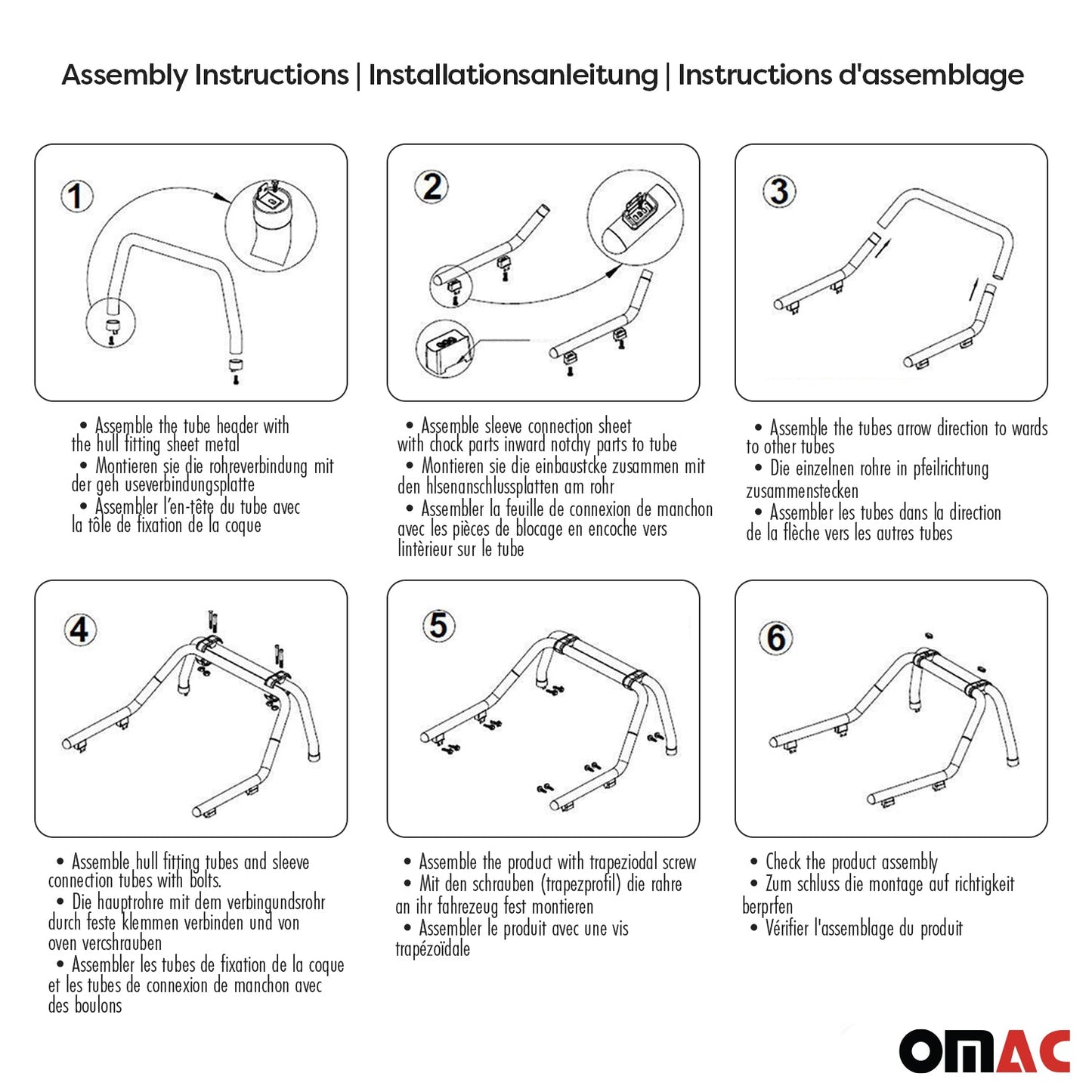 Assembly Instructions | Installationsanleitung | Instructions d'assemblage

1

• Assemble the tube header with the hull fitting sheet metal
• Montieren sie die rohreverbindung mit der geh useverbindungsplatte
• Assembler l'en-tête du tube avec la tôle de fixation de la coque

2

• Assemble sleeve connection sheet with chock parts inward notchy parts to tube
• Montieren sie die einbaustcke zusammen mit den hlsenanschlussplatten am rohr
• Assembler la feuille de connexion de manchon avec les pièces de blocage en encoche vers lintèrieur sur le tube

3

• Assemble the tubes arrow direction to wards to other tubes
• Die einzelnen rohre in pfeilrichtung zusammenstecken
• Assembler les tubes dans la direction de la flèche vers les autres tubes

4

• Assemble hull fitting tubes and sleeve connection tubes with bolts.
• Die hauptrohre mit dem verbingundsrohr durch feste klemmen verbinden und von oven verschrauben
• Assembler les tubes de fixation de la coque et les tubes de connexion de manchon avec des boulons

5

• Assemble the product with trapeziodal screw
• Mit den schrauben (trapezprofil) die rahre an ihr fahrezeug fest montieren
• Assembler le produit avec une vis trapézoïdale

6

• Check the product assembly
• Zum schluss die montage auf richtigkeit berprfen
• Vérifier l'assemblage du produit

OMAC