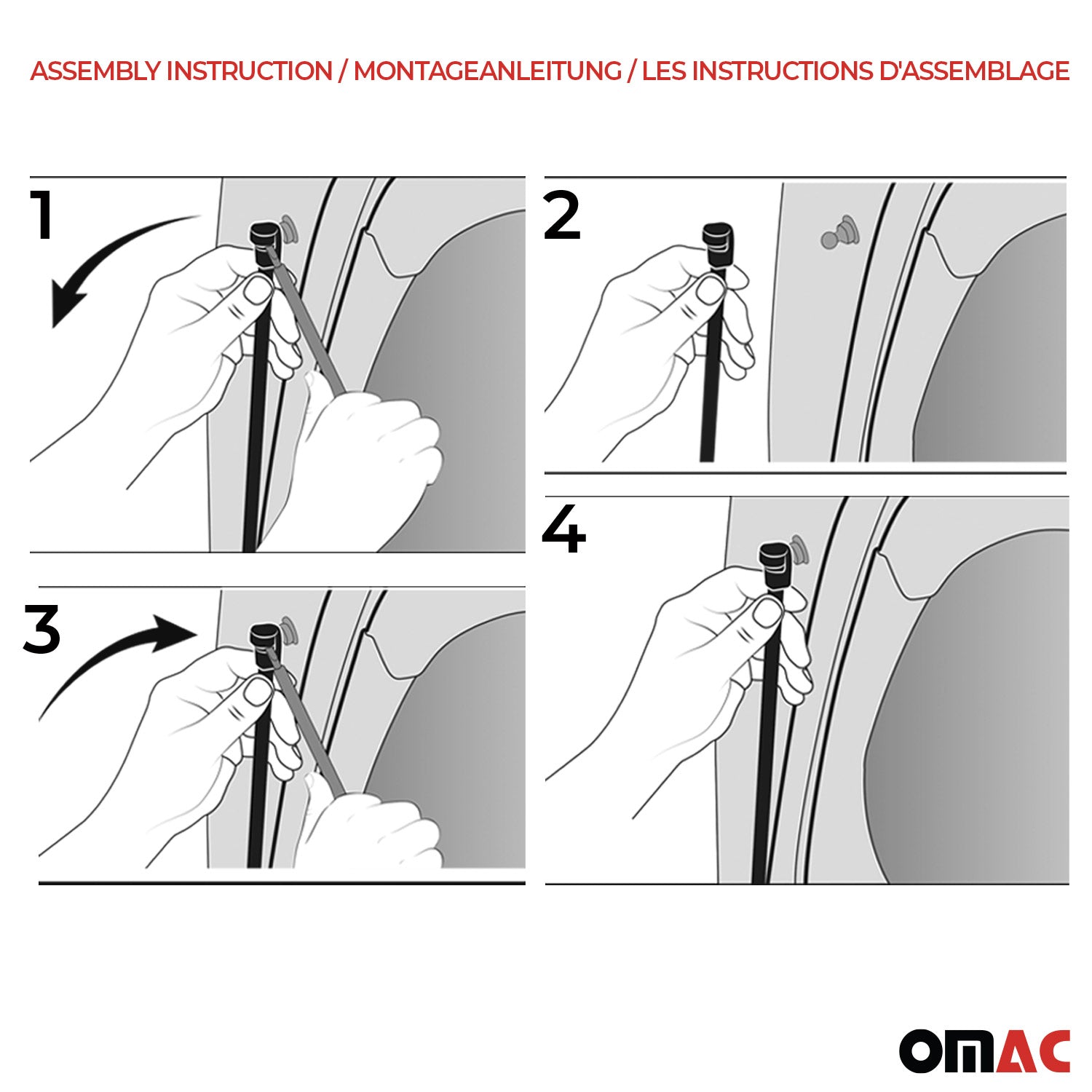 ASSEMBLY INSTRUCTION / MONTAGEANLEITUNG / LES INSTRUCTIONS D'ASSEMBLAGE

1

2

3

4

OMAC