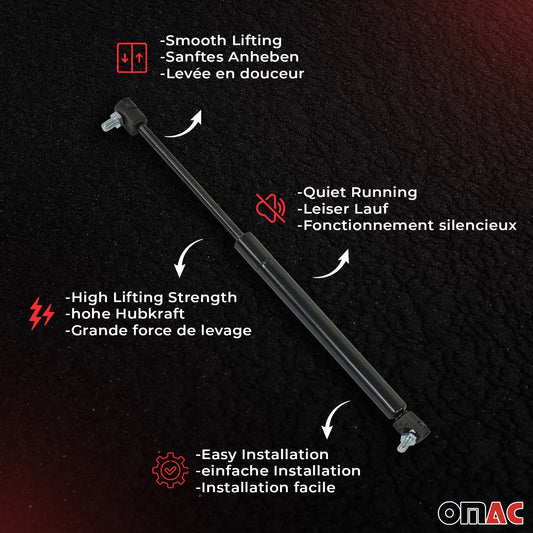 -Smooth Lifting
-Sanftes Anheben
-Levée en douceur

-Quiet Running
-Leiser Lauf
-Fonctionnement silencieux

-High Lifting Strength
-hohe Hubkraft
-Grande force de levage

-Easy Installation
-einfache Installation
-Installation facile

OMAC