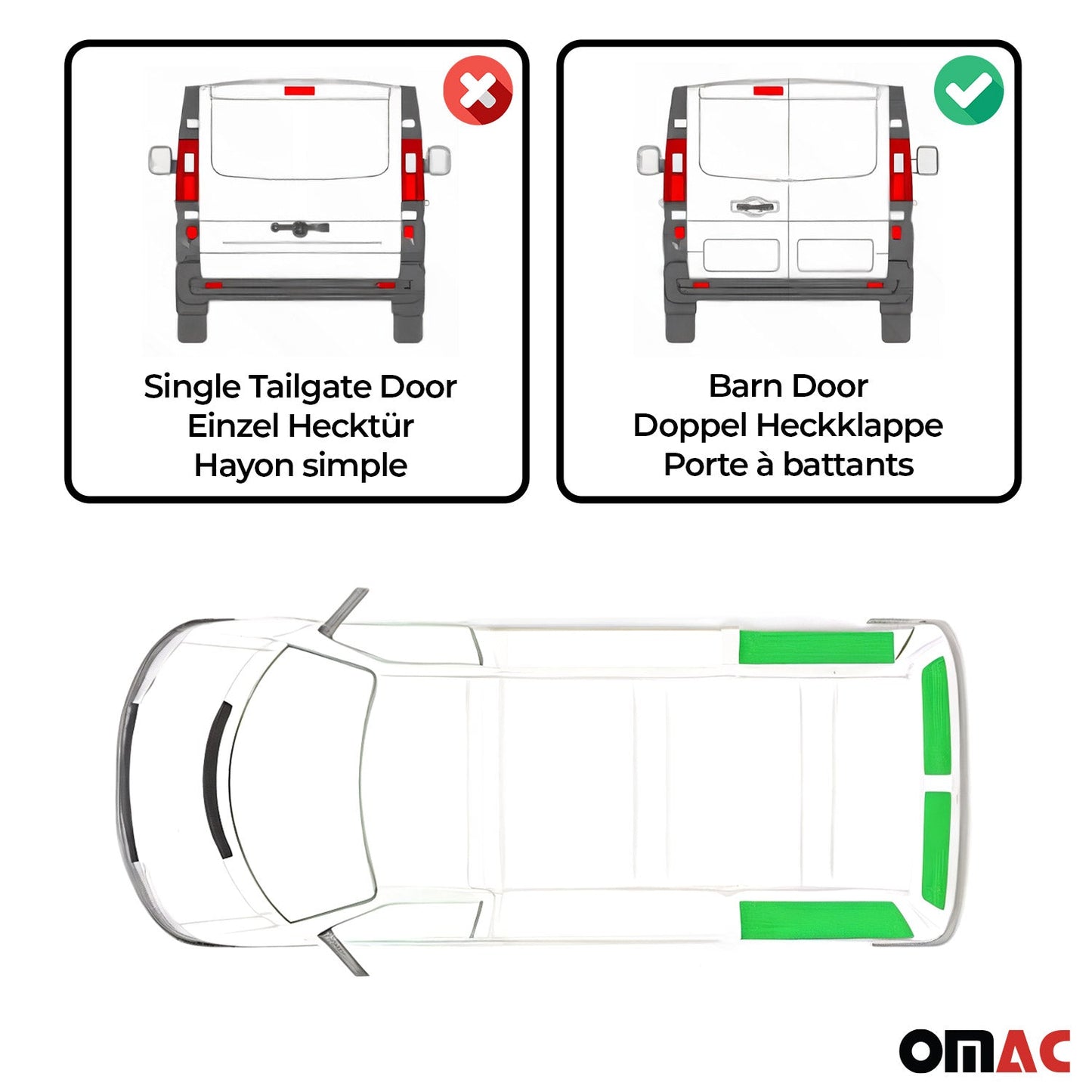 Single Tailgate Door
Einzel Hecktür
Hayon simple

Barn Door
Doppel Heckklappe
Porte à battants

OMAC