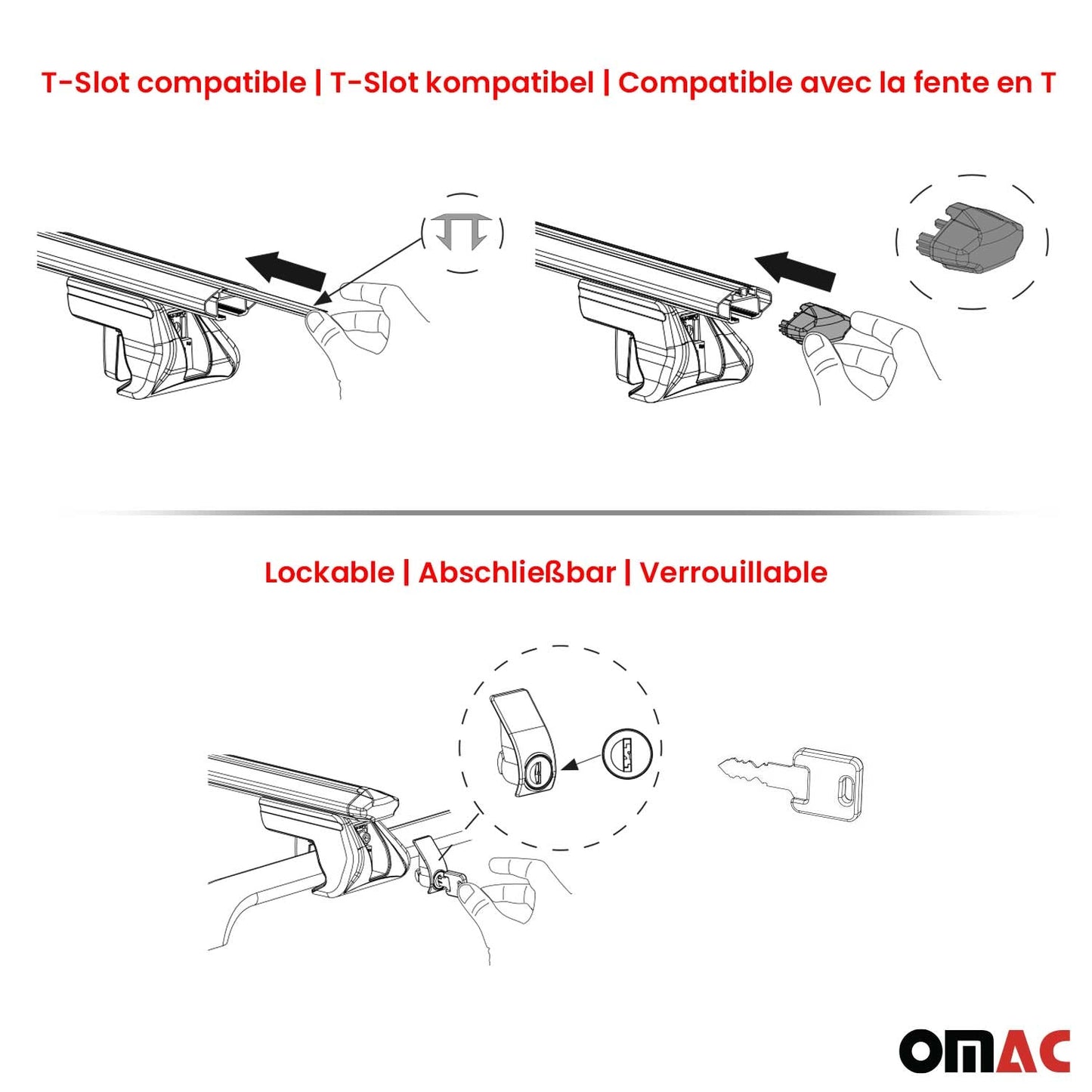 T-Slot compatible | T-Slot kompatibel | Compatible avec la fente en T

Lockable | Abschließbar | Verrouillable

OMAC