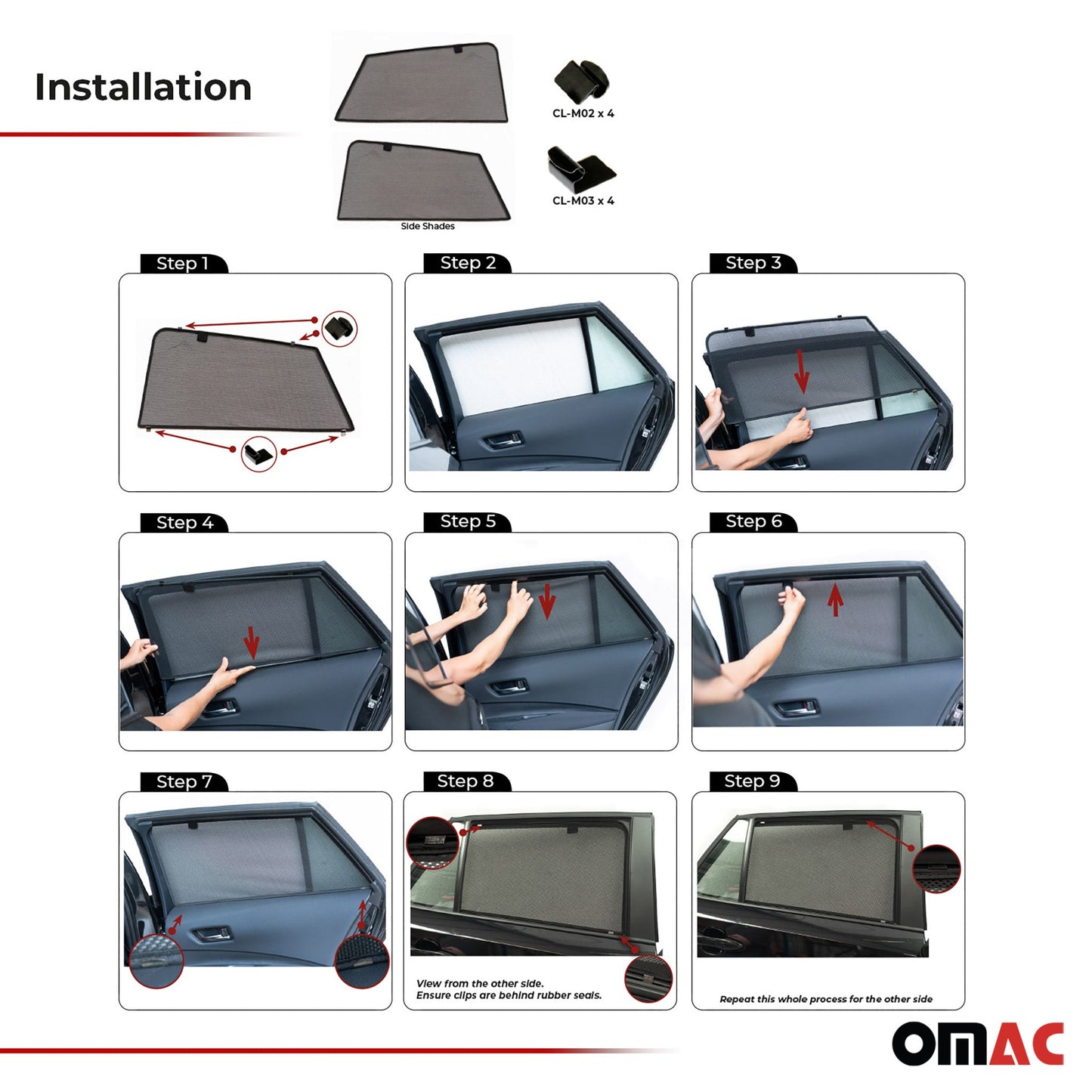 Installation

CL-M02 x 4

CL-M03 x 4

Side Shades

Step 1

Step 2

Step 3

Step 4

Step 5

Step 6

Step 7

Step 8

View from the other side.
Ensure clips are behind rubber seals.

Step 9

Repeat this whole process for the other side

OMAC