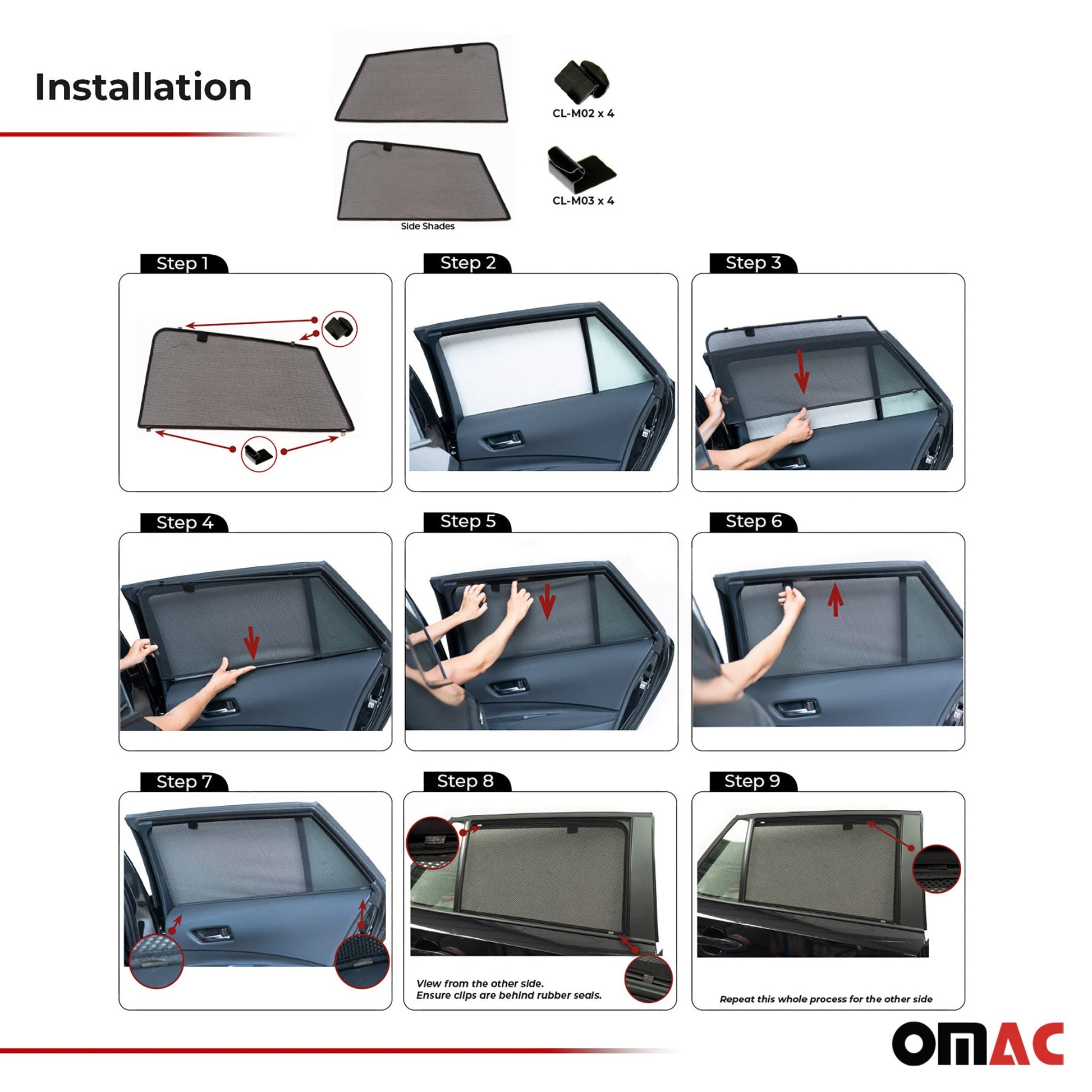 Installation

CL-M02 x 4

CL-M03 x 4

Side Shades

Step 1

Step 2

Step 3

Step 4

Step 5

Step 6

Step 7

Step 8

View from the other side.
Ensure clips are behind rubber seals.

Step 9

Repeat this whole process for the other side

OMAC