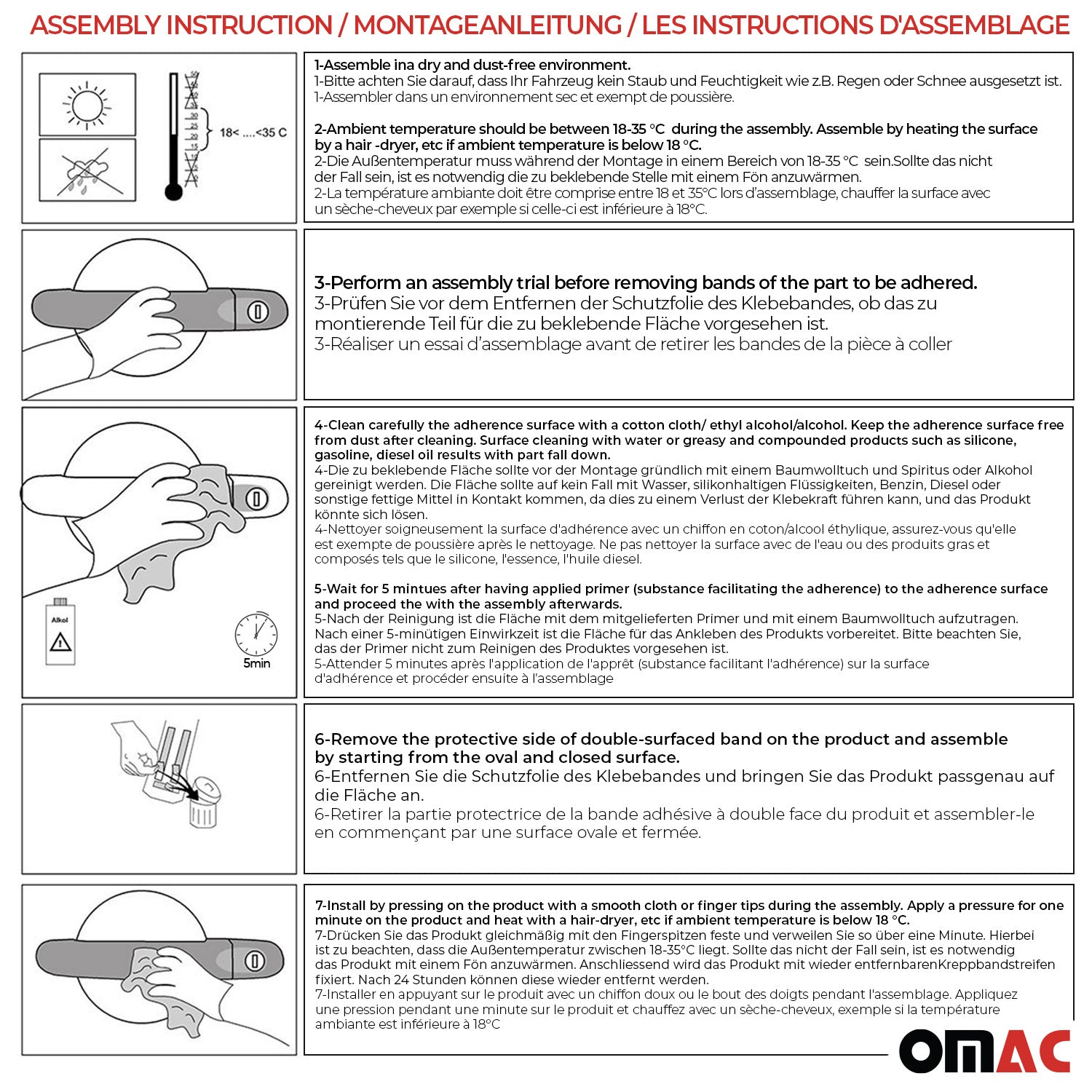 ASSEMBLY INSTRUCTION / MONTAGEANLEITUNG / LES INSTRUCTIONS D'ASSEMBLAGE

18< ....<35 C

1-Assemble ina dry and dust-free environment.
1-Bitte achten Sie darauf, dass Ihr Fahrzeug kein Staub und Feuchtigkeit wie z.B. Regen oder Schnee ausgesetzt ist.
1-Assembler dans un environnement sec et exempt de poussière.

2-Ambient temperature should be between 18-35 °C during the assembly. Assemble by heating the surface by a hair -dryer, etc if ambient temperature is below 18 °C.
2-Die Außentemperatur muss während der Montage in einem Bereich von 18-35 °C sein.Sollte das nicht der Fall sein, ist es notwendig die zu beklebende Stelle mit einem Fön anzuwärmen.
2-La température ambiante doit être comprise entre 18 et 35°C lors d'assemblage, chauffer la surface avec un sèche-cheveux par exemple si celle-ci est inférieure à 18°C.

3-Perform an assembly trial before removing bands of the part to be adhered.
3-Prüfen Sie vor dem Entfernen der Schutzfolie des Klebebandes, ob das zu montierende Teil für die zu beklebende Fläche vorgesehen ist.
3-Réaliser un essai d'assemblage avant de retirer les bandes de la pièce à coller

Alkol

5min

4-Clean carefully the adherence surface with a cotton cloth/ ethyl alcohol/alcohol. Keep the adherence surface free from dust after cleaning. Surface cleaning with water or greasy and compounded products such as silicone, gasoline, diesel oil results with part fall down.
4-Die zu beklebende Fläche sollte vor der Montage gründlich mit einem Baumwolltuch und Spiritus oder Alkohol gereinigt werden. Die Fläche sollte auf kein Fall mit Wasser, silikonhaltigen Flüssigkeiten, Benzin, Diesel oder sonstige fettige Mittel in Kontakt kommen, da dies zu einem Verlust der Klebekraft führen kann, und das Produkt könnte sich lösen.
4-Nettoyer soigneusement la surface d'adhérence avec un chiffon en coton/alcool éthylique, assurez-vous qu'elle est exempte de poussière après le nettoyage. Ne pas nettoyer la surface avec de l'eau ou des produits gras et composés tels que le silicone, l'essence, l'huile diesel.

5-Wait for 5 mintues after having applied primer (substance facilitating the adherence) to the adherence surface and proceed the with the assembly afterwards.
5-Nach der Reinigung ist die Fläche mit dem mitgelieferten Primer und mit einem Baumwolltuch aufzutragen. Nach einer 5-minütigen Einwirkzeit ist die Fläche für das Ankleben des Produkts vorbereitet. Bitte beachten Sie, das der Primer nicht zum Reinigen des Produktes vorgesehen ist.
5-Attender 5 minutes après l'application de l'apprêt (substance facilitant l'adhérence) sur la surface d'adhérence et procéder ensuite à l'assemblage

6-Remove the protective side of double-surfaced band on the product and assemble by starting from the oval and closed surface.
6-Entfernen Sie die Schutzfolie des Klebebandes und bringen Sie das Produkt passgenau auf die Fläche an.
6-Retirer la partie protectrice de la bande adhésive à double face du produit et assembler-le en commençant par une surface ovale et fermée.

7-Install by pressing on the product with a smooth cloth or finger tips during the assembly. Apply a pressure for one minute on the product and heat with a hair-dryer, etc if ambient temperature is below 18 °C.
7-Drücken Sie das Produkt gleichmäßig mit den Fingerspitzen feste und verweilen Sie so über eine Minute. Hierbei ist zu beachten, dass die Außentemperatur zwischen 18-35°C liegt. Sollte das nicht der Fall sein, ist es notwendig das Produkt mit einem Fön anzuwärmen. Anschliessend wird das Produkt mit wieder entfernbarenKreppbandstreifen fixiert. Nach 24 Stunden können diese wieder entfernt werden.
7-Installer en appuyant sur le produit avec un chiffon doux ou le bout des doigts pendant l'assemblage. Appliquez une pression pendant une minute sur le produit et chauffez avec un sèche-cheveux, exemple si la température ambiante est inférieure à 18°C

OMAC