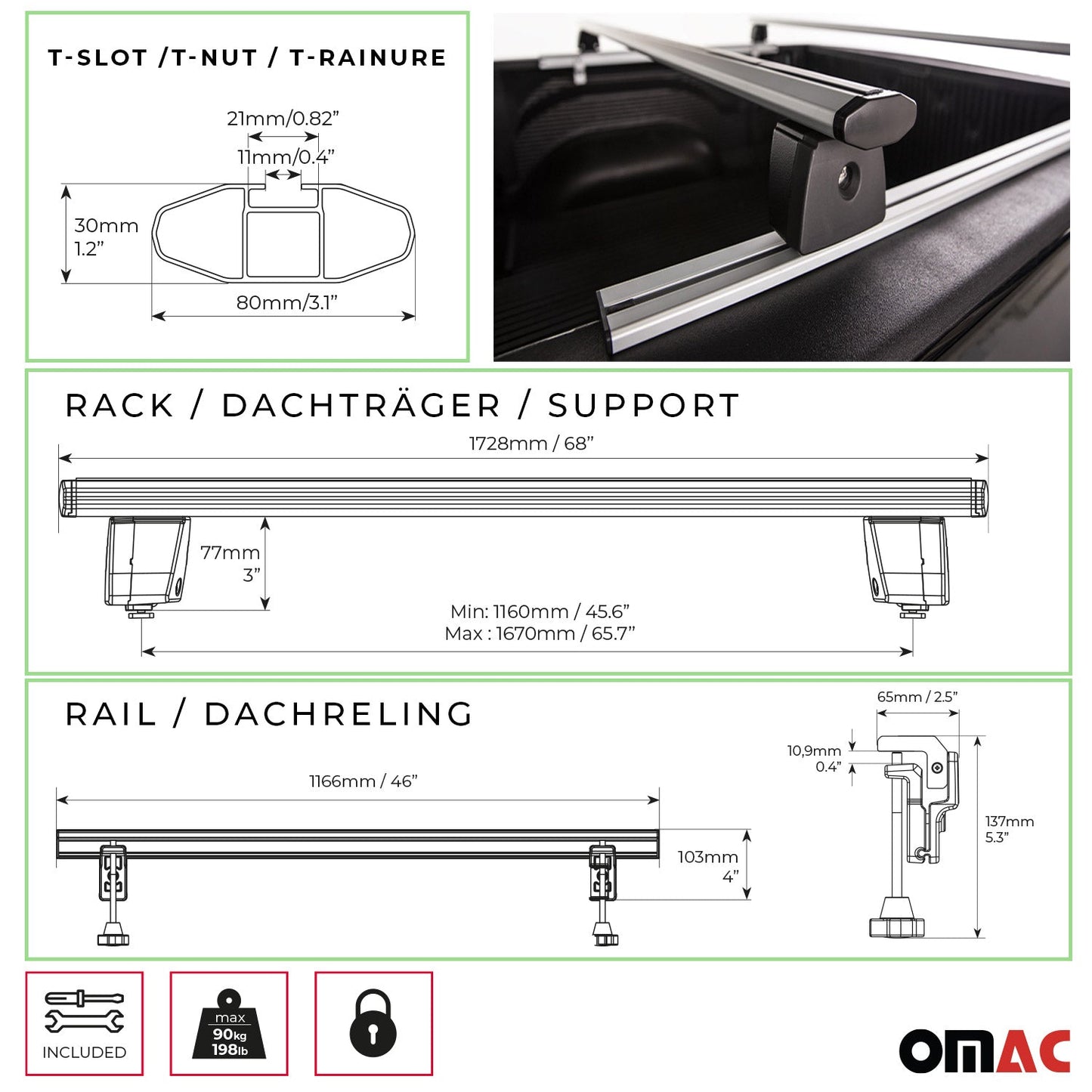 T-SLOT /T-NUT / T-RAINURE

21mm/0.82”
11mm/0.4”
30mm
1.2”
80mm/3.1”

RACK / DACHTRÄGER / SUPPORT

1728mm / 68”
77mm
3”
Min: 1160mm / 45.6”
Max : 1670mm / 65.7”

RAIL / DACHRELING

1166mm / 46”
103mm
4”
65mm / 2.5”
10,9mm
0.4”
137mm
5.3”

INCLUDED

max
90kg
198lb

OMAC