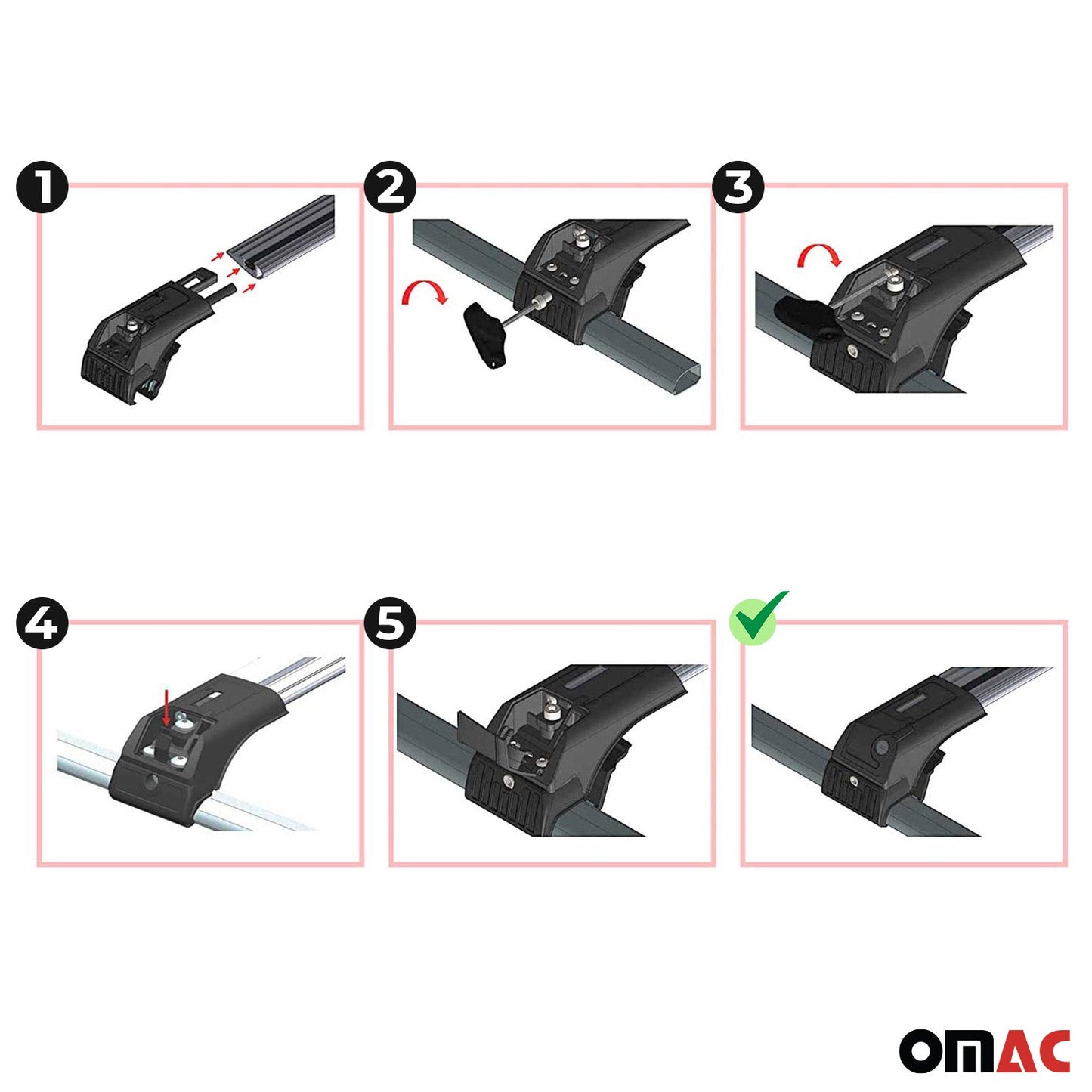 1

2

3

4

5

OMAC