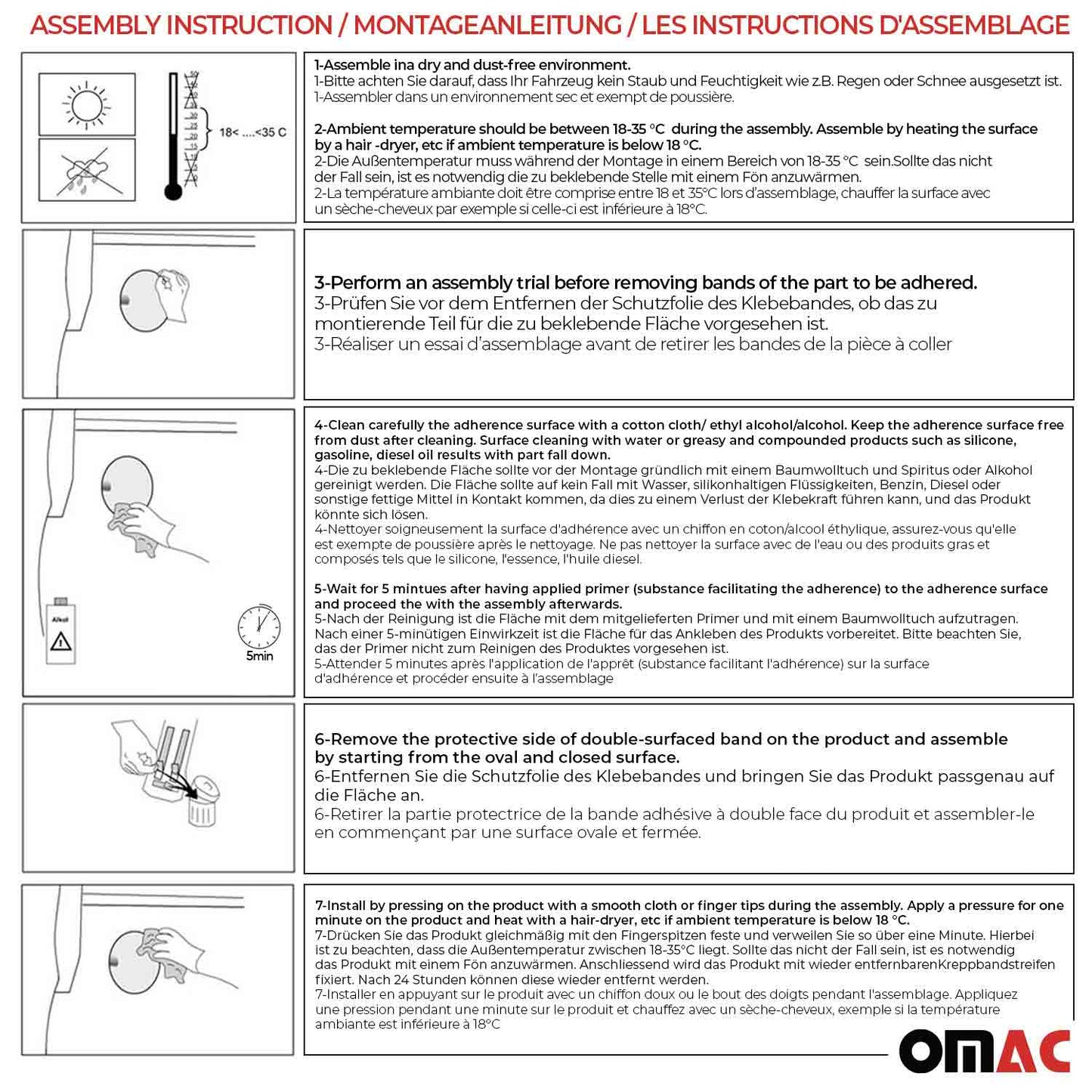 ASSEMBLY INSTRUCTION / MONTAGEANLEITUNG / LES INSTRUCTIONS D'ASSEMBLAGE

18< ....<35 C

1-Assemble ina dry and dust-free environment.
1-Bitte achten Sie darauf, dass Ihr Fahrzeug kein Staub und Feuchtigkeit wie z.B. Regen oder Schnee ausgesetzt ist.
1-Assembler dans un environnement sec et exempt de poussière.

2-Ambient temperature should be between 18-35 °C during the assembly. Assemble by heating the surface by a hair -dryer, etc if ambient temperature is below 18 °C.
2-Die Außentemperatur muss während der Montage in einem Bereich von 18-35 °C sein.Sollte das nicht der Fall sein, ist es notwendig die zu beklebende Stelle mit einem Fön anzuwärmen.
2-La température ambiante doit être comprise entre 18 et 35°C lors d'assemblage, chauffer la surface avec un sèche-cheveux par exemple si celle-ci est inférieure à 18°C.

3-Perform an assembly trial before removing bands of the part to be adhered.
3-Prüfen Sie vor dem Entfernen der Schutzfolie des Klebebandes, ob das zu montierende Teil für die zu beklebende Fläche vorgesehen ist.
3-Réaliser un essai d'assemblage avant de retirer les bandes de la pièce à coller

Alkol

5min

4-Clean carefully the adherence surface with a cotton cloth/ ethyl alcohol/alcohol. Keep the adherence surface free from dust after cleaning. Surface cleaning with water or greasy and compounded products such as silicone, gasoline, diesel oil results with part fall down.
4-Die zu beklebende Fläche sollte vor der Montage gründlich mit einem Baumwolltuch und Spiritus oder Alkohol gereinigt werden. Die Fläche sollte auf kein Fall mit Wasser, silikonhaltigen Flüssigkeiten, Benzin, Diesel oder sonstige fettige Mittel in Kontakt kommen, da dies zu einem Verlust der Klebekraft führen kann, und das Produkt könnte sich lösen.
4-Nettoyer soigneusement la surface d'adhérence avec un chiffon en coton/alcool éthylique, assurez-vous qu'elle est exempte de poussière après le nettoyage. Ne pas nettoyer la surface avec de l'eau ou des produits gras et composés tels que le silicone, l'essence, l'huile diesel.

5-Wait for 5 mintues after having applied primer (substance facilitating the adherence) to the adherence surface and proceed the with the assembly afterwards.
5-Nach der Reinigung ist die Fläche mit dem mitgelieferten Primer und mit einem Baumwolltuch aufzutragen. Nach einer 5-minütigen Einwirkzeit ist die Fläche für das Ankleben des Produkts vorbereitet. Bitte beachten Sie, das der Primer nicht zum Reinigen des Produktes vorgesehen ist.
5-Attender 5 minutes après l'application de l'apprêt (substance facilitant l'adhérence) sur la surface d'adhérence et procéder ensuite à l'assemblage

6-Remove the protective side of double-surfaced band on the product and assemble by starting from the oval and closed surface.
6-Entfernen Sie die Schutzfolie des Klebebandes und bringen Sie das Produkt passgenau auf die Fläche an.
6-Retirer la partie protectrice de la bande adhésive à double face du produit et assembler-le en commençant par une surface ovale et fermée.

7-Install by pressing on the product with a smooth cloth or finger tips during the assembly. Apply a pressure for one minute on the product and heat with a hair-dryer, etc if ambient temperature is below 18 °C.
7-Drücken Sie das Produkt gleichmäßig mit den Fingerspitzen feste und verweilen Sie so über eine Minute. Hierbei ist zu beachten, dass die Außentemperatur zwischen 18-35°C liegt. Sollte das nicht der Fall sein, ist es notwendig das Produkt mit einem Fön anzuwärmen. Anschliessend wird das Produkt mit wieder entfernbarenKreppbandstreifen fixiert. Nach 24 Stunden können diese wieder entfernt werden.
7-Installer en appuyant sur le produit avec un chiffon doux ou le bout des doigts pendant l'assemblage. Appliquez une pression pendant une minute sur le produit et chauffez avec un sèche-cheveux, exemple si la température ambiante est inférieure à 18°C

OMAC