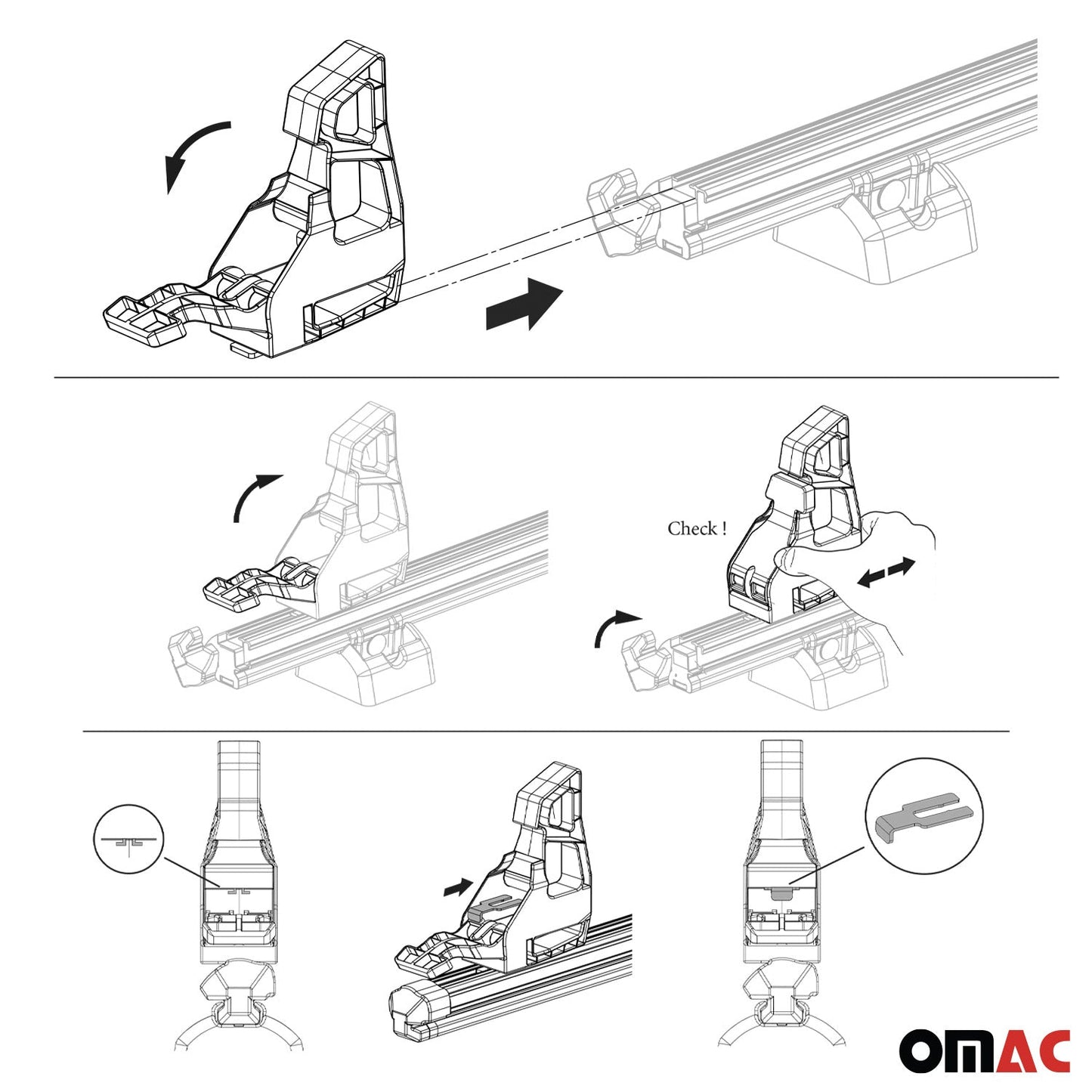 Check !

OMAC