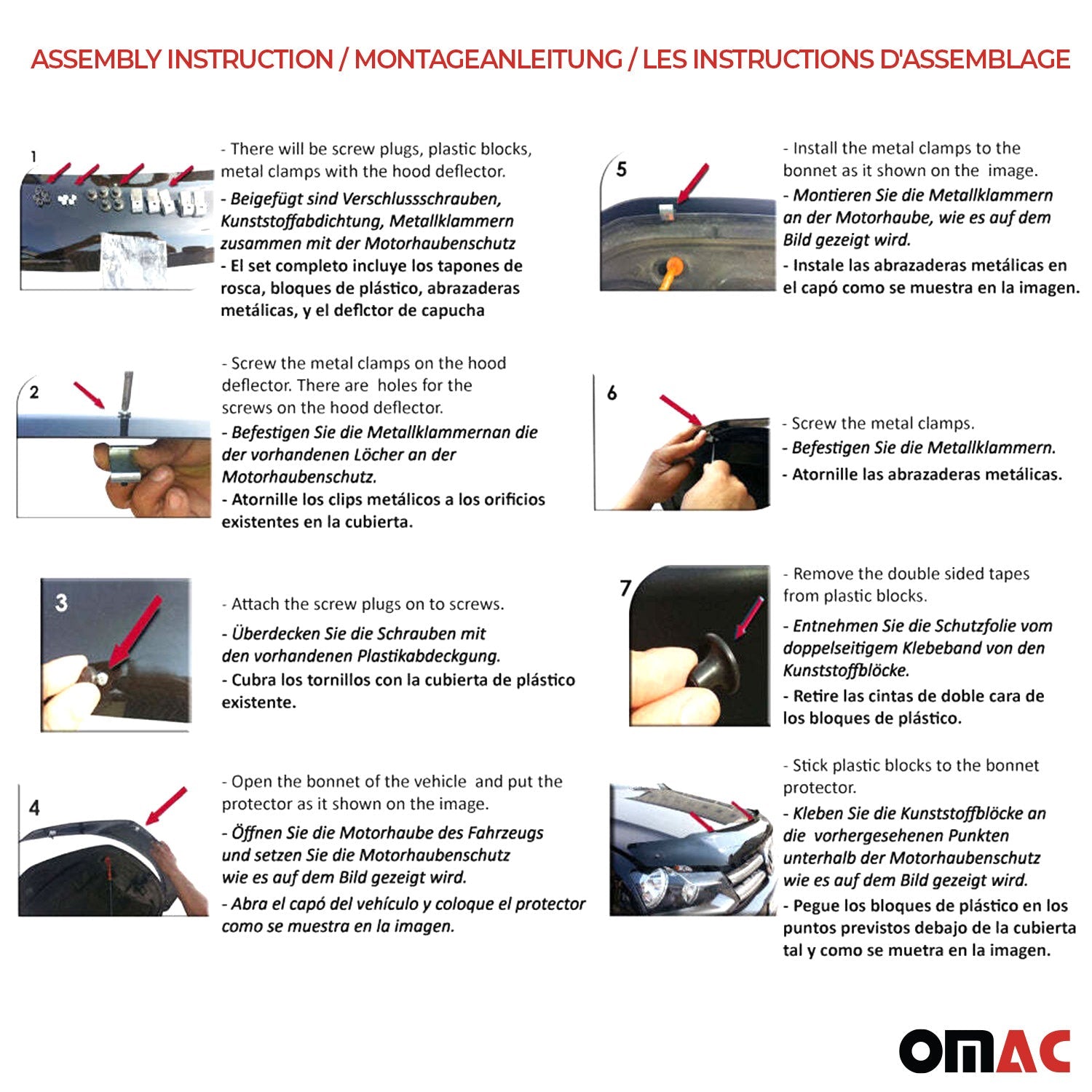 ASSEMBLY INSTRUCTION / MONTAGEANLEITUNG / LES INSTRUCTIONS D'ASSEMBLAGE

1

- There will be screw plugs, plastic blocks, metal clamps with the hood deflector.
- Beigefügt sind Verschlussschrauben, Kunststoffabdichtung, Metallklammern zusammen mit der Motorhaubenschutz
- El set completo incluye los tapones de rosca, bloques de plástico, abrazaderas metálicas, y el deflctor de capucha

2

- Screw the metal clamps on the hood deflector. There are holes for the screws on the hood deflector.
- Befestigen Sie die Metallklammernan die der vorhandenen Löcher an der Motorhaubenschutz.
- Atornille los clips metálicos a los orificios existentes en la cubierta.

3

- Attach the screw plugs on to screws.
- Überdecken Sie die Schrauben mit den vorhandenen Plastikabdeckgung.
- Cubra los tornillos con la cubierta de plástico existente.

4

- Open the bonnet of the vehicle and put the protector as it shown on the image.
- Öffnen Sie die Motorhaube des Fahrzeugs und setzen Sie die Motorhaubenschutz wie es auf dem Bild gezeigt wird.
- Abra el capó del vehículo y coloque el protector como se muestra en la imagen.

5

- Install the metal clamps to the bonnet as it shown on the image.
- Montieren Sie die Metallklammern an der Motorhaube, wie es auf dem Bild gezeigt wird.
- Instale las abrazaderas metálicas en el capó como se muestra en la imagen.

6

- Screw the metal clamps.
- Befestigen Sie die Metallklammern.
- Atornille las abrazaderas metálicas.

7

- Remove the double sided tapes from plastic blocks.
- Entnehmen Sie die Schutzfolie vom doppelseitigem Klebeband von den Kunststoffblöcke.
- Retire las cintas de doble cara de los bloques de plástico.

- Stick plastic blocks to the bonnet protector.
- Kleben Sie die Kunststoffblöcke an die vorhergesehenen Punkten unterhalb der Motorhaubenschutz wie es auf dem Bild gezeigt wird.
- Pegue los bloques de plástico en los puntos previstos debajo de la cubierta tal y como se muetra en la imagen.

OMAC