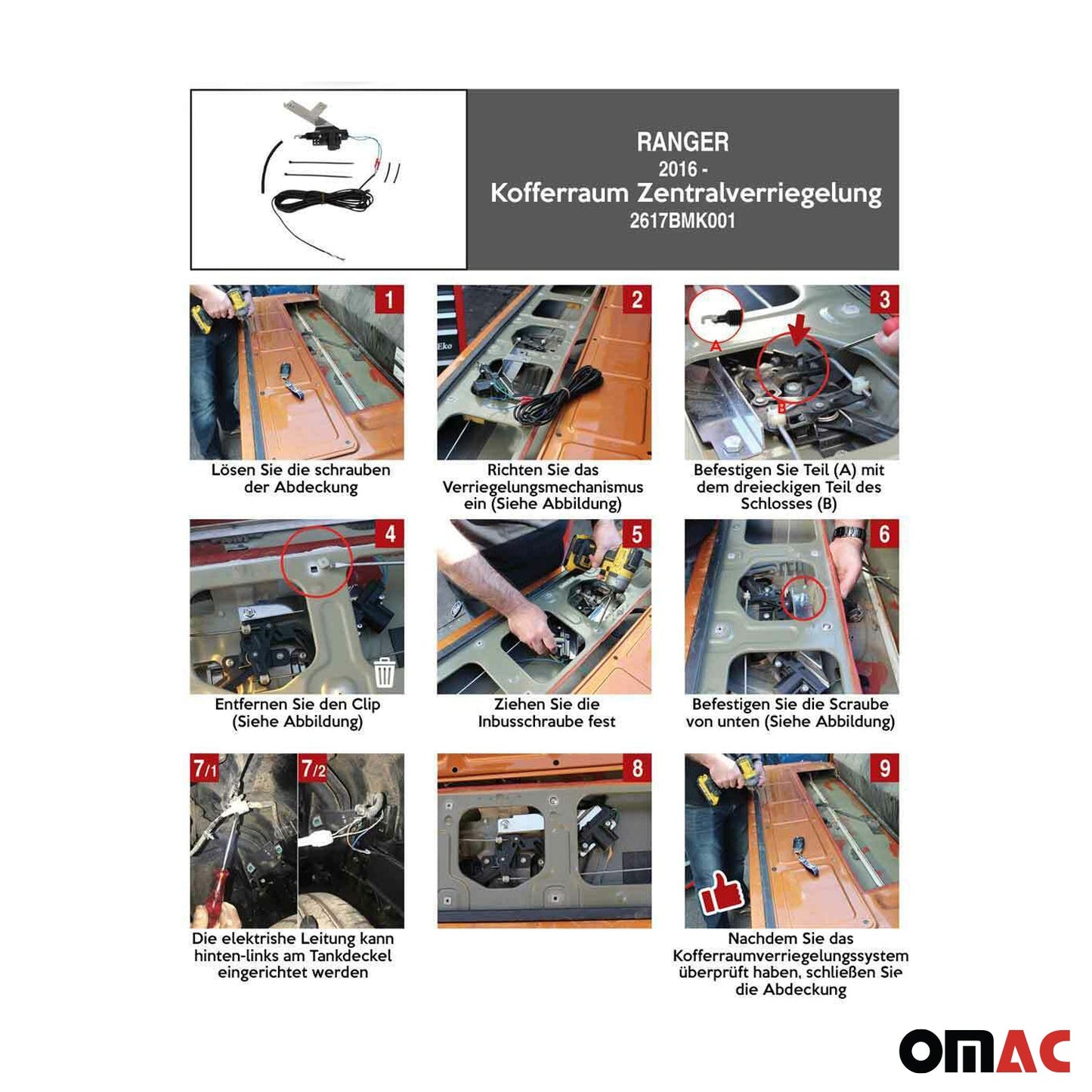 RANGER
2016 -
Kofferraum Zentralverriegelung
2617BMK001

1
Lösen Sie die schrauben der Abdeckung

2
Eko
Richten Sie das Verriegelungsmechanismus ein (Siehe Abbildung)

3
A
B
Befestigen Sie Teil (A) mit dem dreieckigen Teil des Schlosses (B)

4
Entfernen Sie den Clip (Siehe Abbildung)

5
Ziehen Sie die Inbusschraube fest

6
Befestigen Sie die Scraube von unten (Siehe Abbildung)

7/1
7/2
Die elektrishe Leitung kann hinten-links am Tankdeckel eingerichtet werden

8

9
Nachdem Sie das Kofferraumverriegelungssystem überprüft haben, schließen Sie die Abdeckung

OMAC