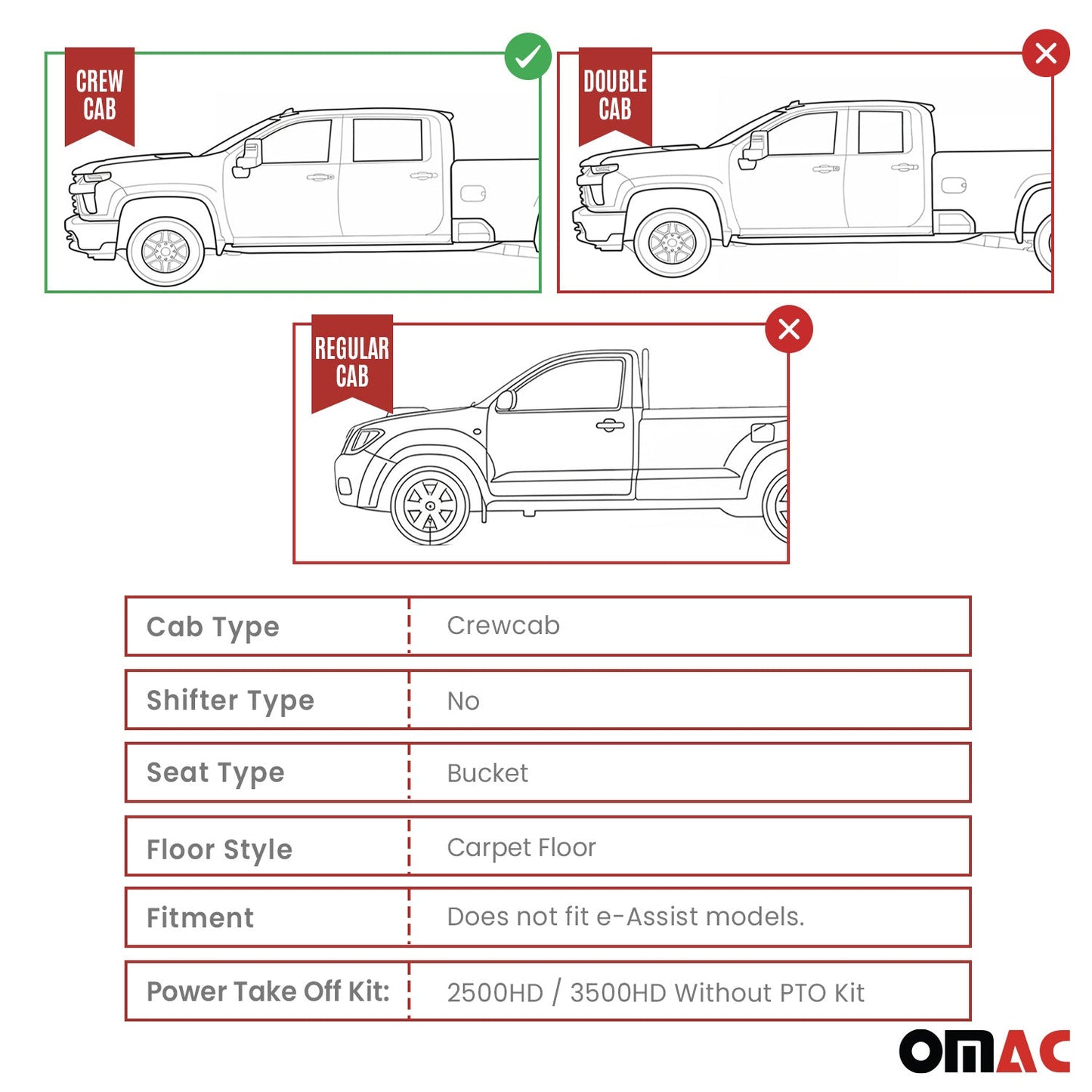 CREW CAB

DOUBLE CAB

REGULAR CAB

| Cab Type | Crewcab |
|---|---|
| Shifter Type | No |
| Seat Type | Bucket |
| Floor Style | Carpet Floor |
| Fitment | Does not fit e-Assist models. |
| Power Take Off Kit: | 2500HD / 3500HD Without PTO Kit |

OMAC