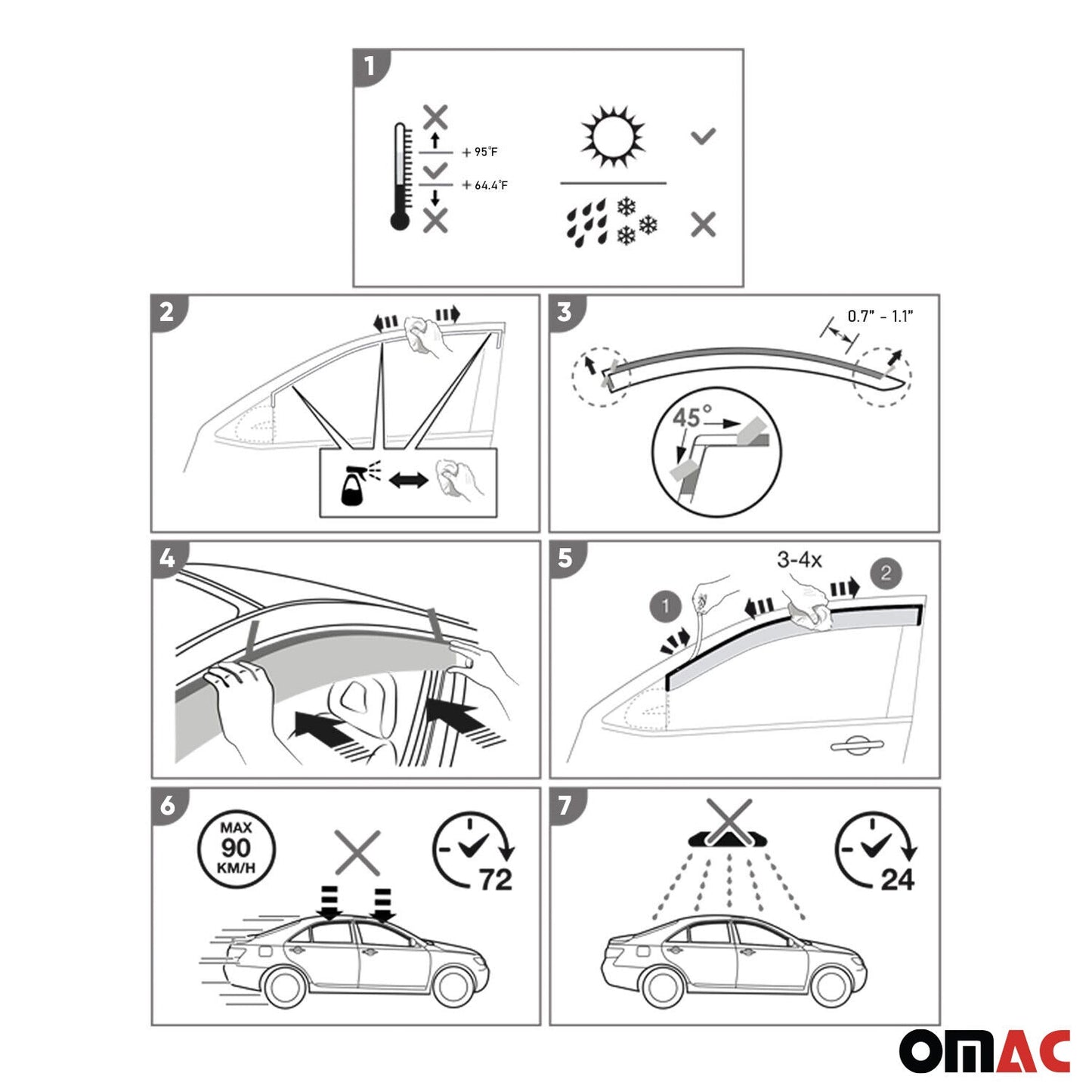 1

+ 95°F

+ 64.4°F

2

3

0.7" - 1.1"

45°

4

5

3-4x

1

2

6

MAX 90 KM/H

72

7

24

OMAC