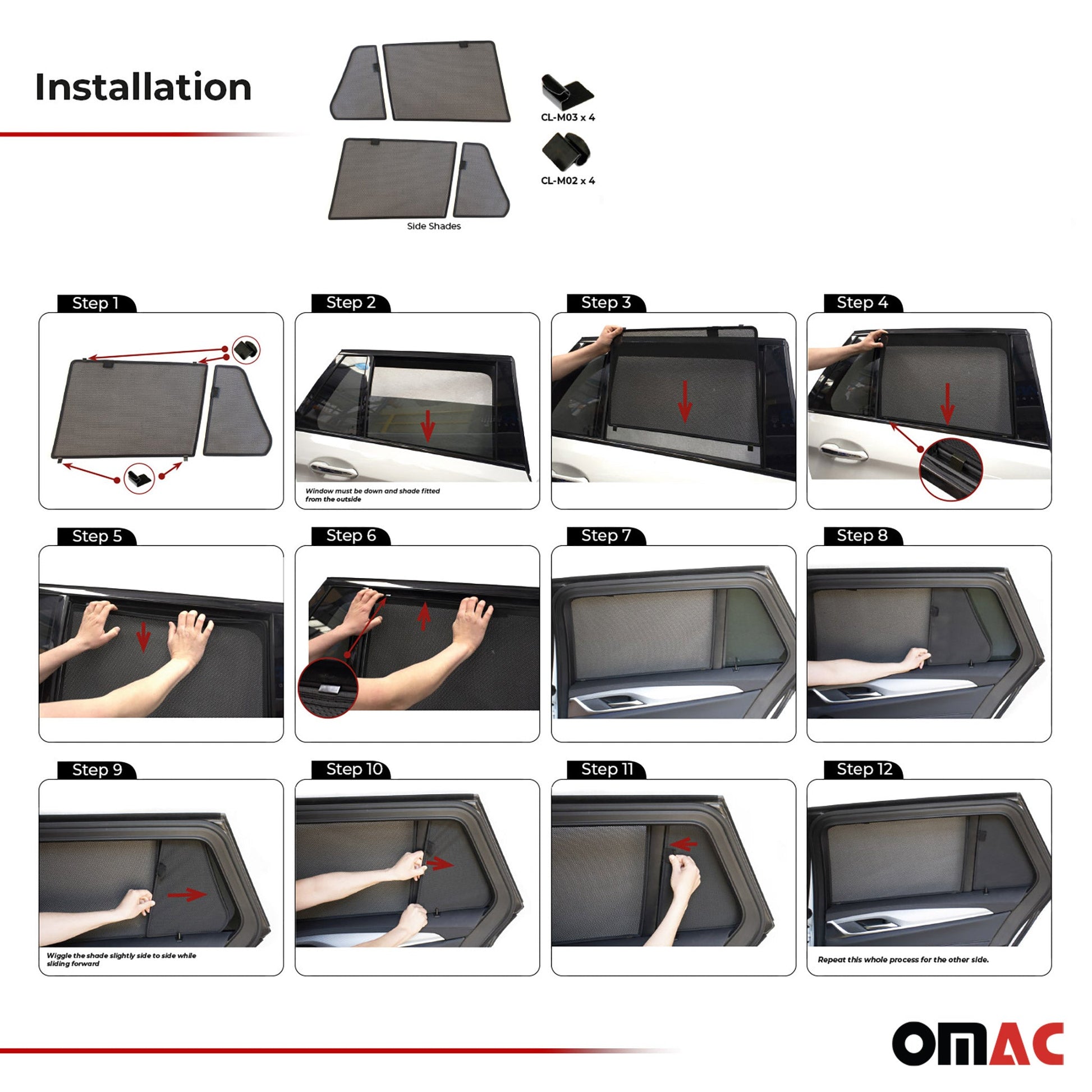 Installation

CL-M03 x 4

CL-M02 x 4

Side Shades

Step 1

Step 2

Window must be down and shade fitted from the outside

Step 3

Step 4

Step 5

Step 6

Step 7

Step 8

Step 9

Wiggle the shade slightly side to side while sliding forward

Step 10

Step 11

Step 12

Repeat this whole process for the other side.

OMAC