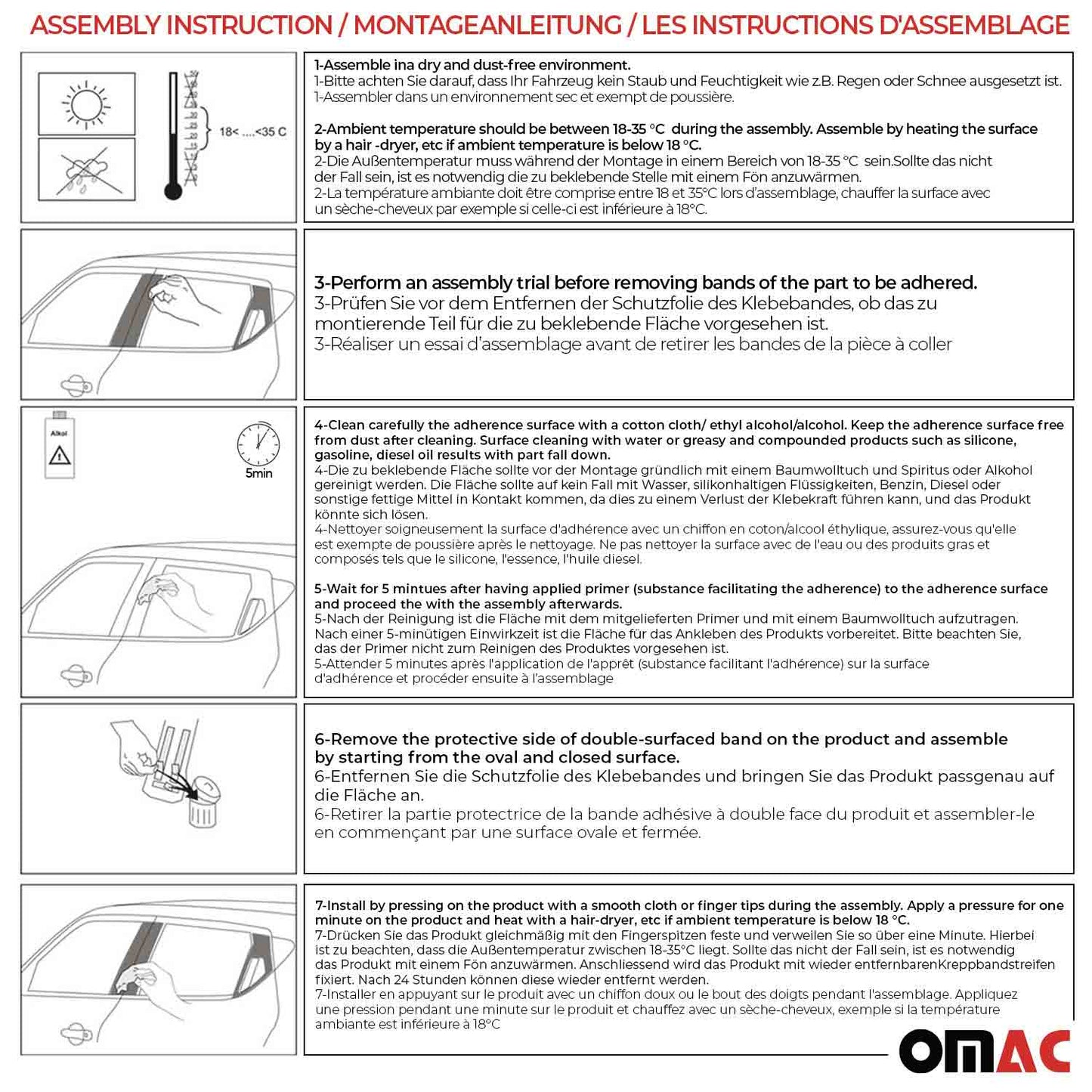 ASSEMBLY INSTRUCTION / MONTAGEANLEITUNG / LES INSTRUCTIONS D'ASSEMBLAGE

18< ....<35 C

1-Assemble ina dry and dust-free environment.
1-Bitte achten Sie darauf, dass Ihr Fahrzeug kein Staub und Feuchtigkeit wie z.B. Regen oder Schnee ausgesetzt ist.
1-Assembler dans un environnement sec et exempt de poussière.

2-Ambient temperature should be between 18-35 °C during the assembly. Assemble by heating the surface by a hair -dryer, etc if ambient temperature is below 18 °C.
2-Die Außentemperatur muss während der Montage in einem Bereich von 18-35 °C sein.Sollte das nicht der Fall sein, ist es notwendig die zu beklebende Stelle mit einem Fön anzuwärmen.
2-La température ambiante doit être comprise entre 18 et 35°C lors d'assemblage, chauffer la surface avec un sèche-cheveux par exemple si celle-ci est inférieure à 18°C.

3-Perform an assembly trial before removing bands of the part to be adhered.
3-Prüfen Sie vor dem Entfernen der Schutzfolie des Klebebandes, ob das zu montierende Teil für die zu beklebende Fläche vorgesehen ist.
3-Réaliser un essai d'assemblage avant de retirer les bandes de la pièce à coller

Alkol

5min

4-Clean carefully the adherence surface with a cotton cloth/ ethyl alcohol/alcohol. Keep the adherence surface free from dust after cleaning. Surface cleaning with water or greasy and compounded products such as silicone, gasoline, diesel oil results with part fall down.
4-Die zu beklebende Fläche sollte vor der Montage gründlich mit einem Baumwolltuch und Spiritus oder Alkohol gereinigt werden. Die Fläche sollte auf kein Fall mit Wasser, silikonhaltigen Flüssigkeiten, Benzin, Diesel oder sonstige fettige Mittel in Kontakt kommen, da dies zu einem Verlust der Klebekraft führen kann, und das Produkt könnte sich lösen.
4-Nettoyer soigneusement la surface d'adhérence avec un chiffon en coton/alcool éthylique, assurez-vous qu'elle est exempte de poussière après le nettoyage. Ne pas nettoyer la surface avec de l'eau ou des produits gras et composés tels que le silicone, l'essence, l'huile diesel.

5-Wait for 5 mintues after having applied primer (substance facilitating the adherence) to the adherence surface and proceed the with the assembly afterwards.
5-Nach der Reinigung ist die Fläche mit dem mitgelieferten Primer und mit einem Baumwolltuch aufzutragen. Nach einer 5-minütigen Einwirkzeit ist die Fläche für das Ankleben des Produkts vorbereitet. Bitte beachten Sie, das der Primer nicht zum Reinigen des Produktes vorgesehen ist.
5-Attender 5 minutes après l'application de l'apprêt (substance facilitant l'adhérence) sur la surface d'adhérence et procéder ensuite à l'assemblage

6-Remove the protective side of double-surfaced band on the product and assemble by starting from the oval and closed surface.
6-Entfernen Sie die Schutzfolie des Klebebandes und bringen Sie das Produkt passgenau auf die Fläche an.
6-Retirer la partie protectrice de la bande adhésive à double face du produit et assembler-le en commençant par une surface ovale et fermée.

7-Install by pressing on the product with a smooth cloth or finger tips during the assembly. Apply a pressure for one minute on the product and heat with a hair-dryer, etc if ambient temperature is below 18 °C.
7-Drücken Sie das Produkt gleichmäßig mit den Fingerspitzen feste und verweilen Sie so über eine Minute. Hierbei ist zu beachten, dass die Außentemperatur zwischen 18-35°C liegt. Sollte das nicht der Fall sein, ist es notwendig das Produkt mit einem Fön anzuwärmen. Anschliessend wird das Produkt mit wieder entfernbarenKreppbandstreifen fixiert. Nach 24 Stunden können diese wieder entfernt werden.
7-Installer en appuyant sur le produit avec un chiffon doux ou le bout des doigts pendant l'assemblage. Appliquez une pression pendant une minute sur le produit et chauffez avec un sèche-cheveux, exemple si la température ambiante est inférieure à 18°C

OMAC