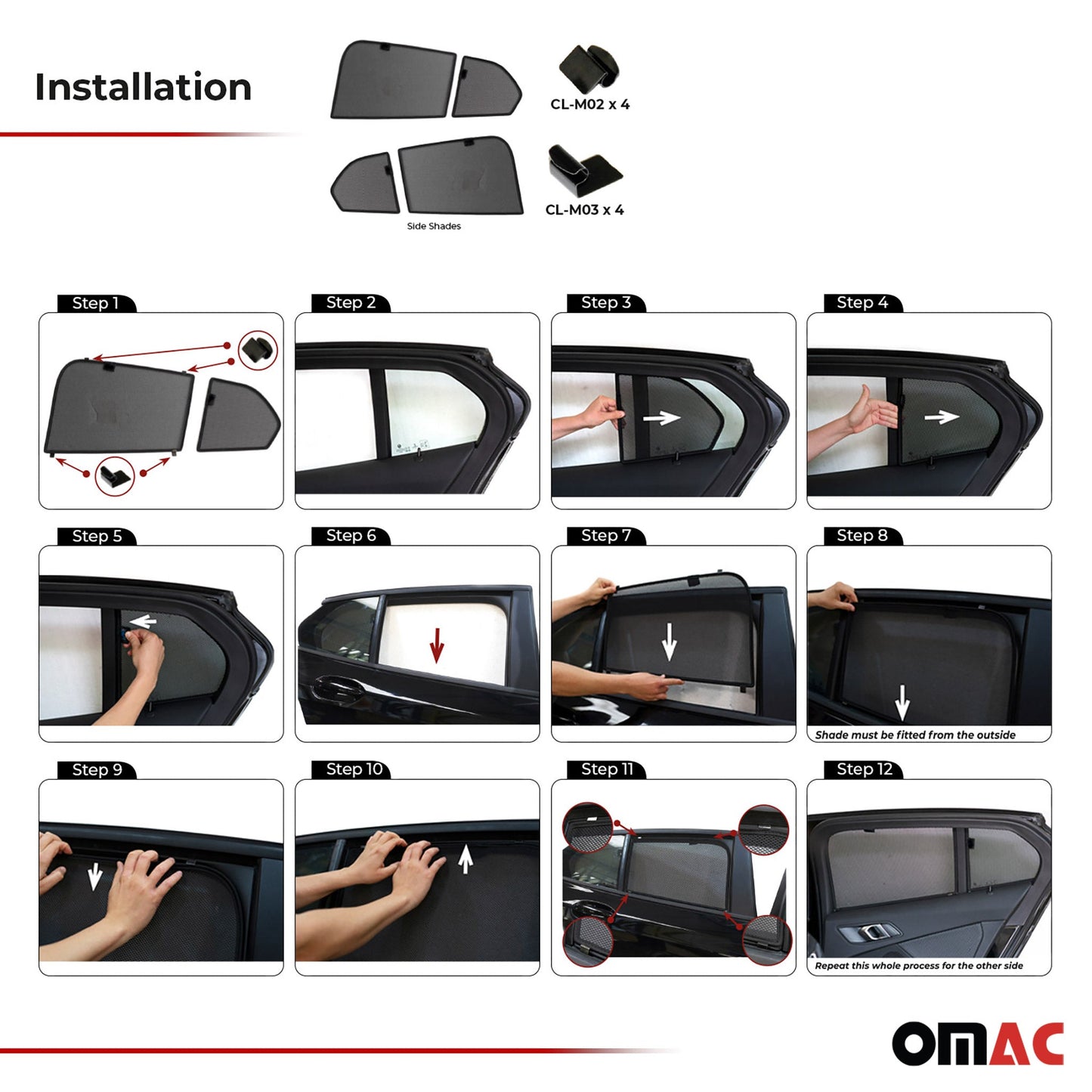 Installation

CL-M02 x 4

CL-M03 x 4

Side Shades

Step 1

Step 2

Step 3

Step 4

Step 5

Step 6

Step 7

Step 8

Shade must be fitted from the outside

Step 9

Step 10

Step 11

Step 12

Repeat this whole process for the other side

OMAC