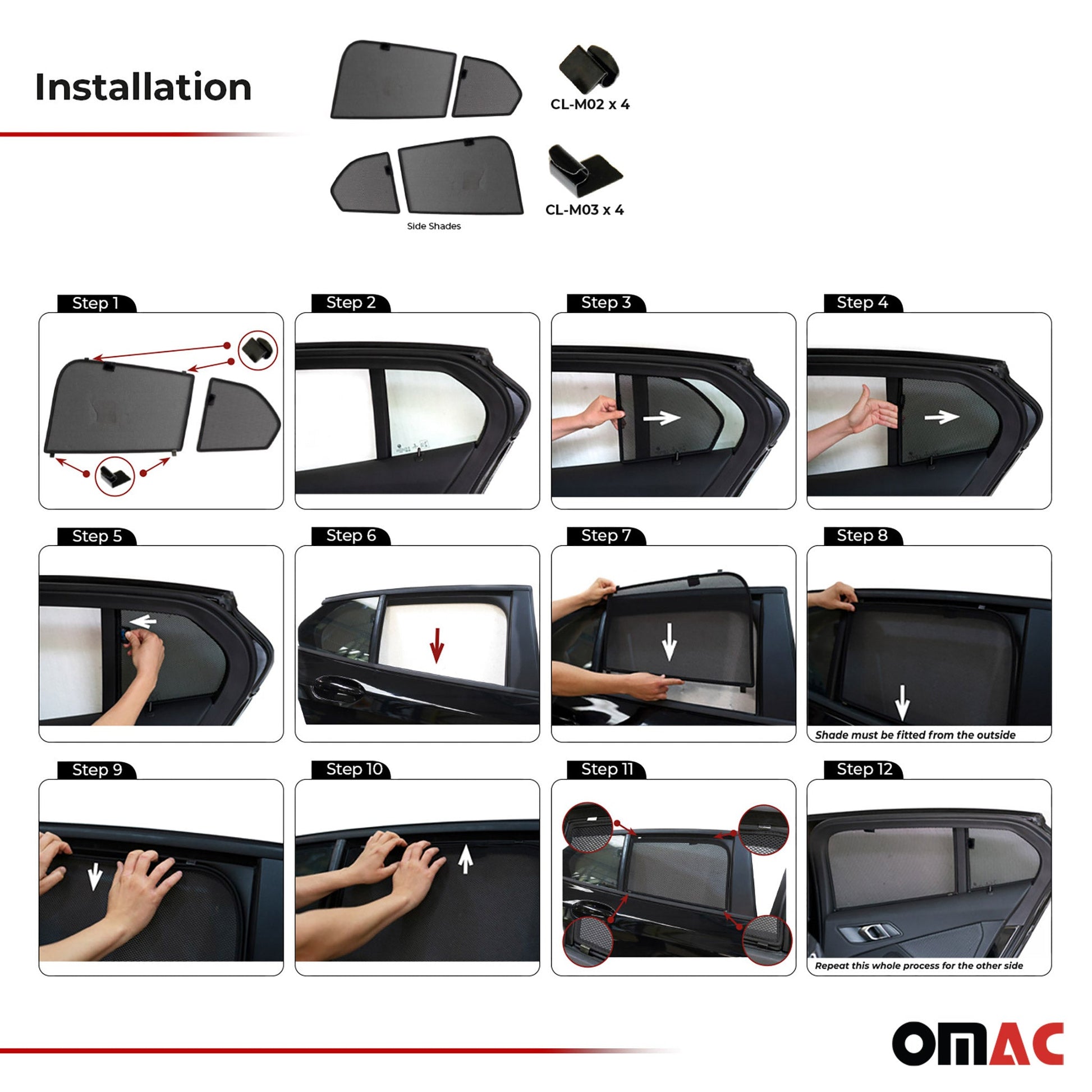 Installation

CL-M02 x 4

CL-M03 x 4

Side Shades

Step 1

Step 2

Step 3

Step 4

Step 5

Step 6

Step 7

Step 8

Shade must be fitted from the outside

Step 9

Step 10

Step 11

Step 12

Repeat this whole process for the other side

OMAC