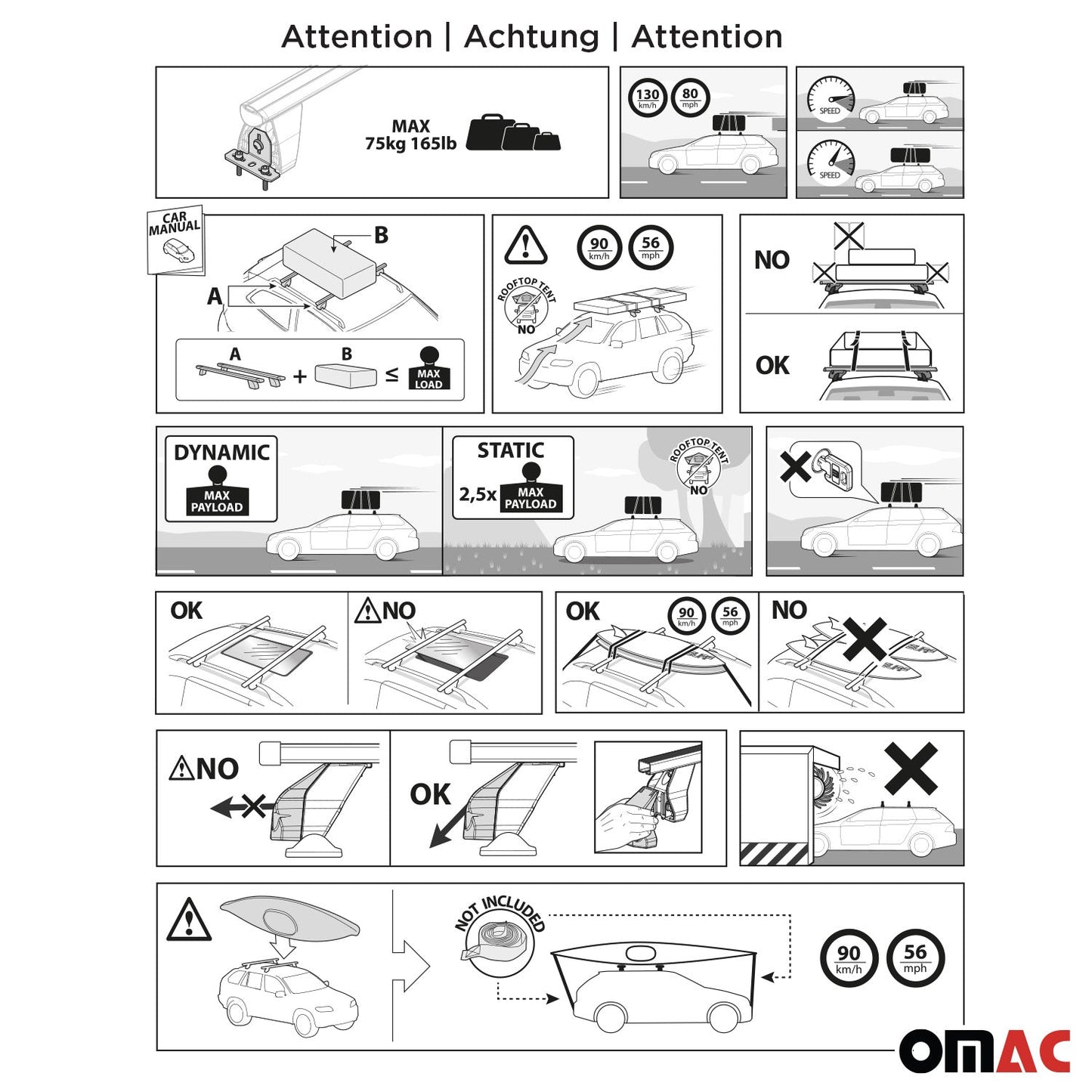 Attention | Achtung | Attention

MAX
75kg 165lb

130 km/h
80 mph

SPEED

SPEED

CAR MANUAL

B

A

A + B ≤ MAX LOAD

90 km/h
56 mph

ROOFTOP TENT
NO

NO

OK

DYNAMIC
MAX PAYLOAD

STATIC
2,5x MAX PAYLOAD

ROOFTOP TENT
NO

OK

NO

OK

90 km/h
56 mph

NO

NO

OK

NOT INCLUDED

90 km/h
56 mph

OMAC