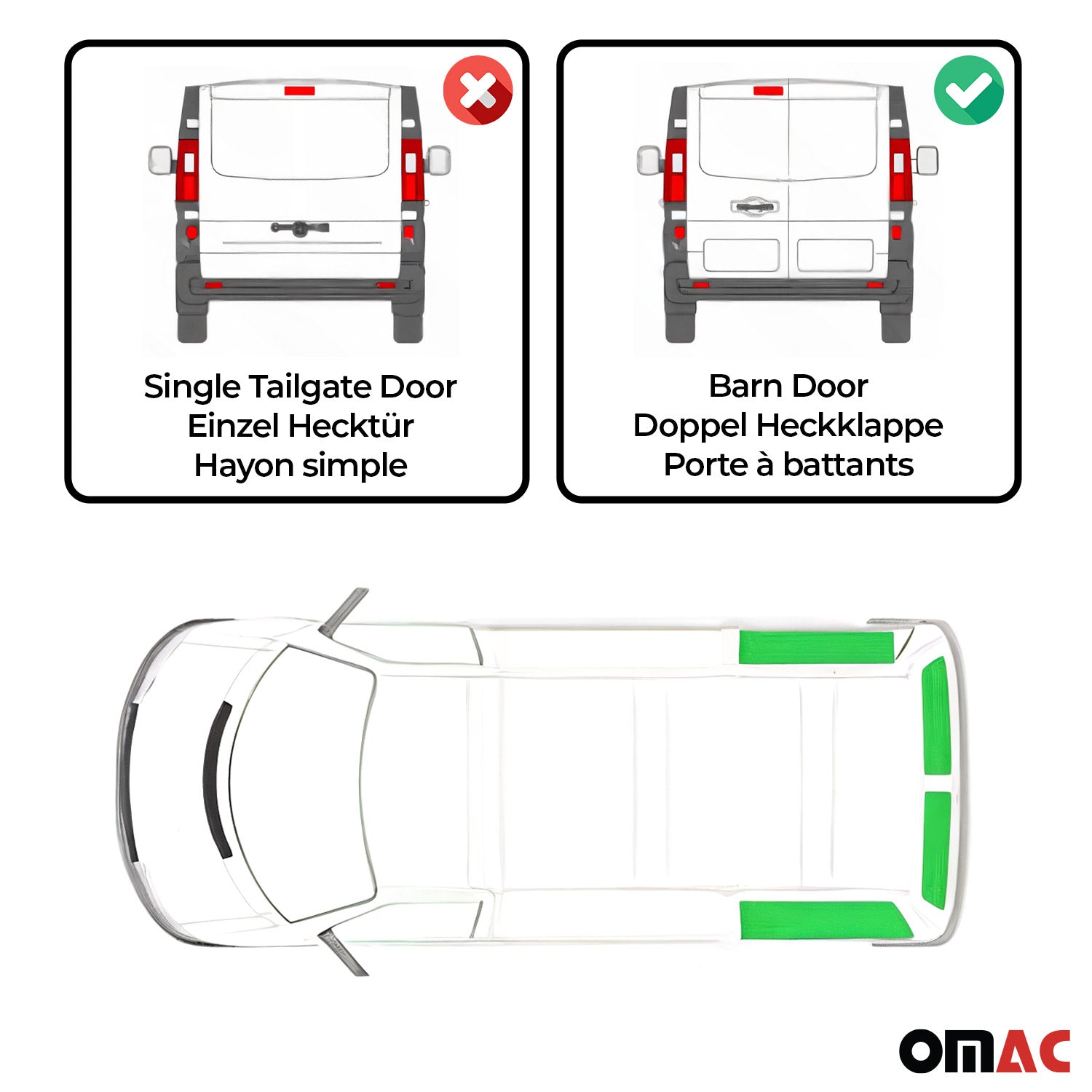 Single Tailgate Door
Einzel Hecktür
Hayon simple

Barn Door
Doppel Heckklappe
Porte à battants

OMAC