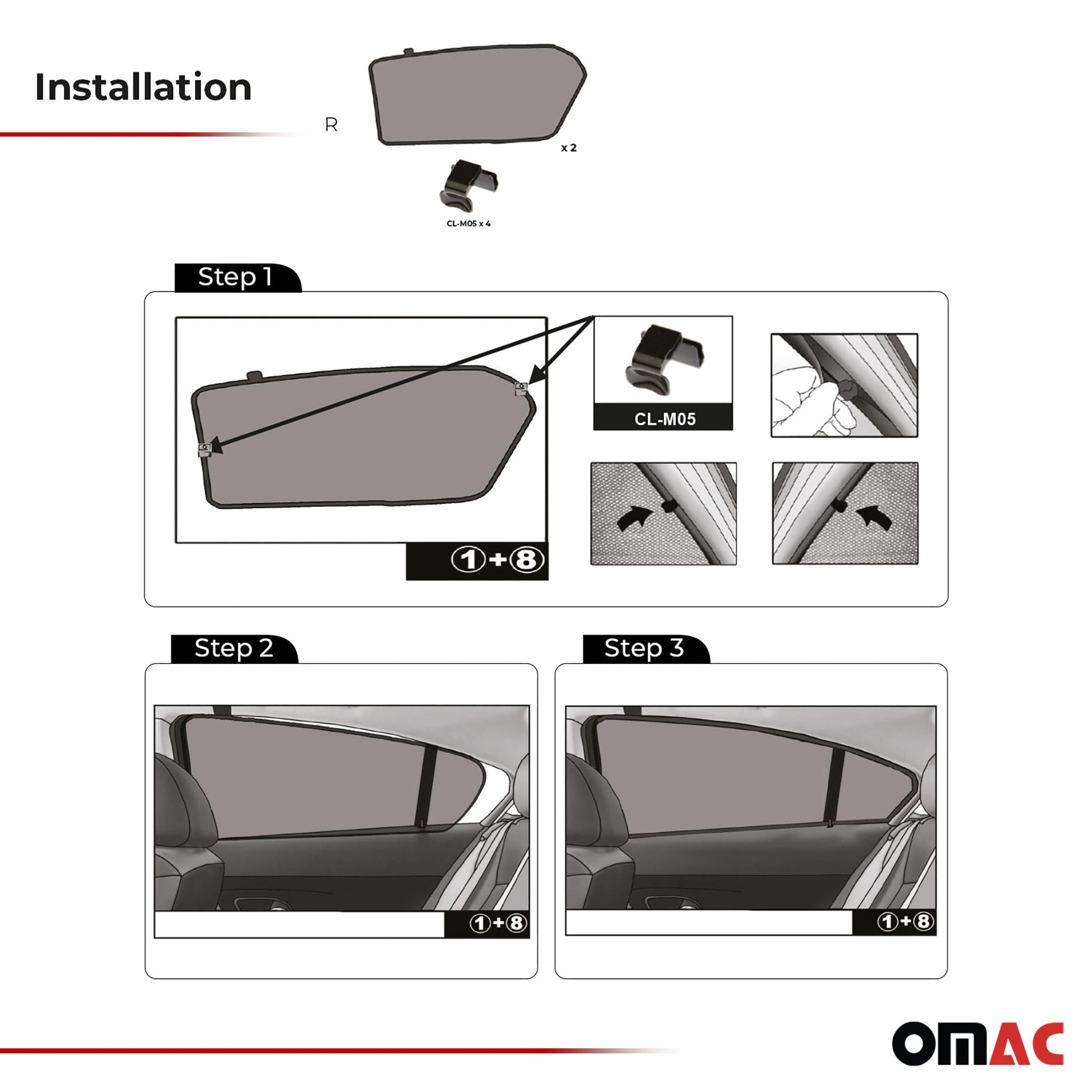 Installation

R

x 2

CL-M05 x 4

Step 1

CL-M05

①+⑧

Step 2

①+⑧

Step 3

①+⑧

OMAC