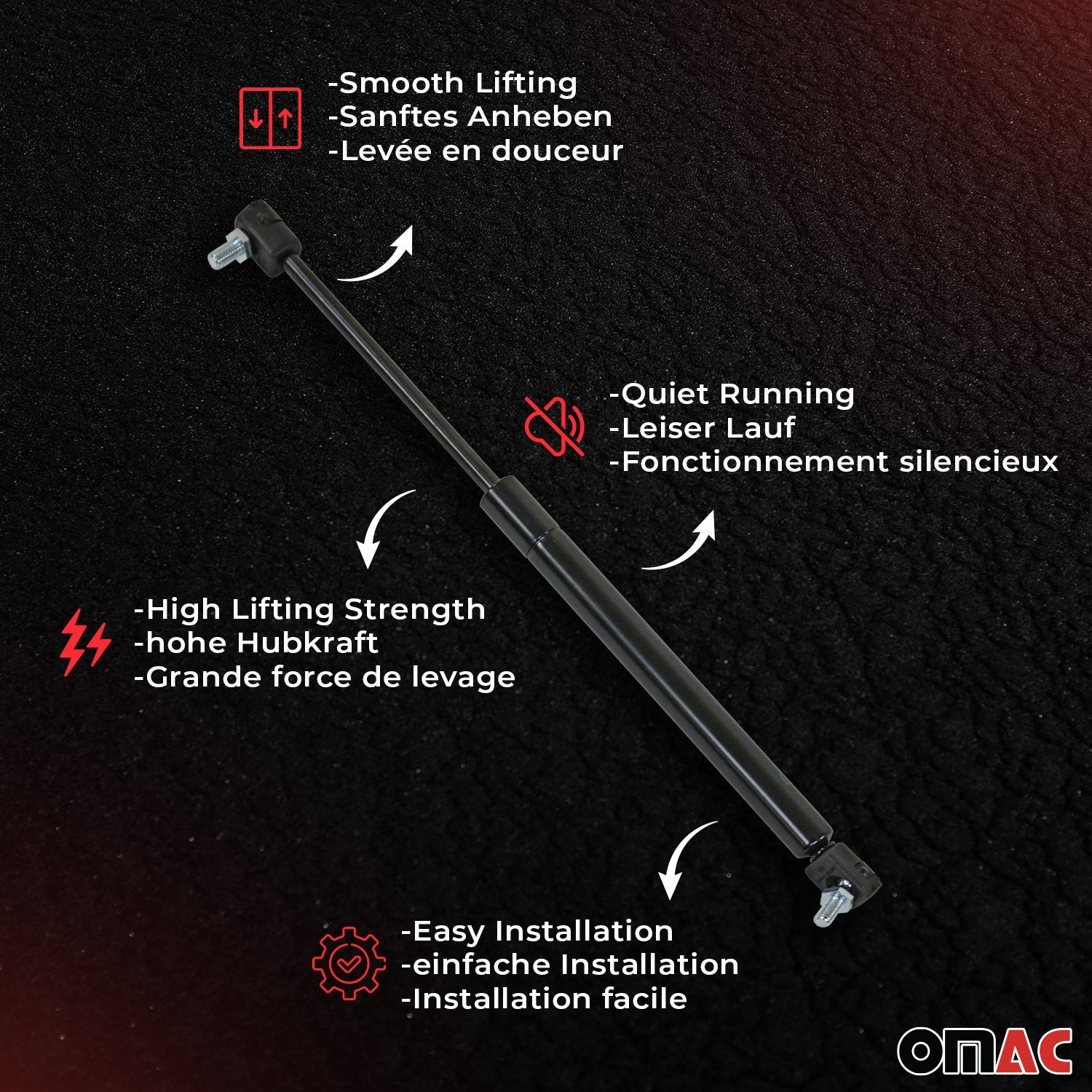 -Smooth Lifting
-Sanftes Anheben
-Levée en douceur

-Quiet Running
-Leiser Lauf
-Fonctionnement silencieux

-High Lifting Strength
-hohe Hubkraft
-Grande force de levage

-Easy Installation
-einfache Installation
-Installation facile

OMAC