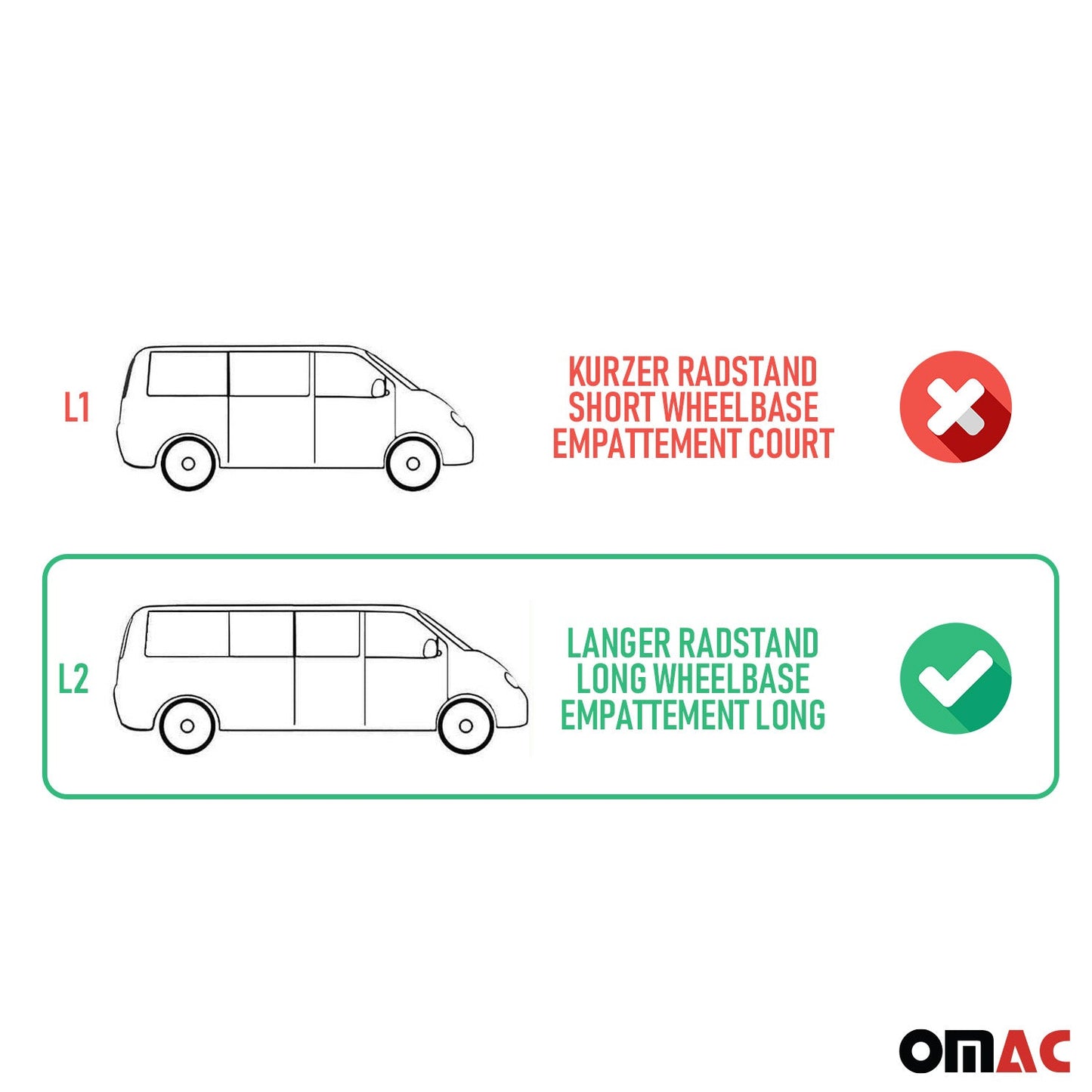 L1

KURZER RADSTAND
SHORT WHEELBASE
EMPATTEMENT COURT

L2

LANGER RADSTAND
LONG WHEELBASE
EMPATTEMENT LONG

OMAC