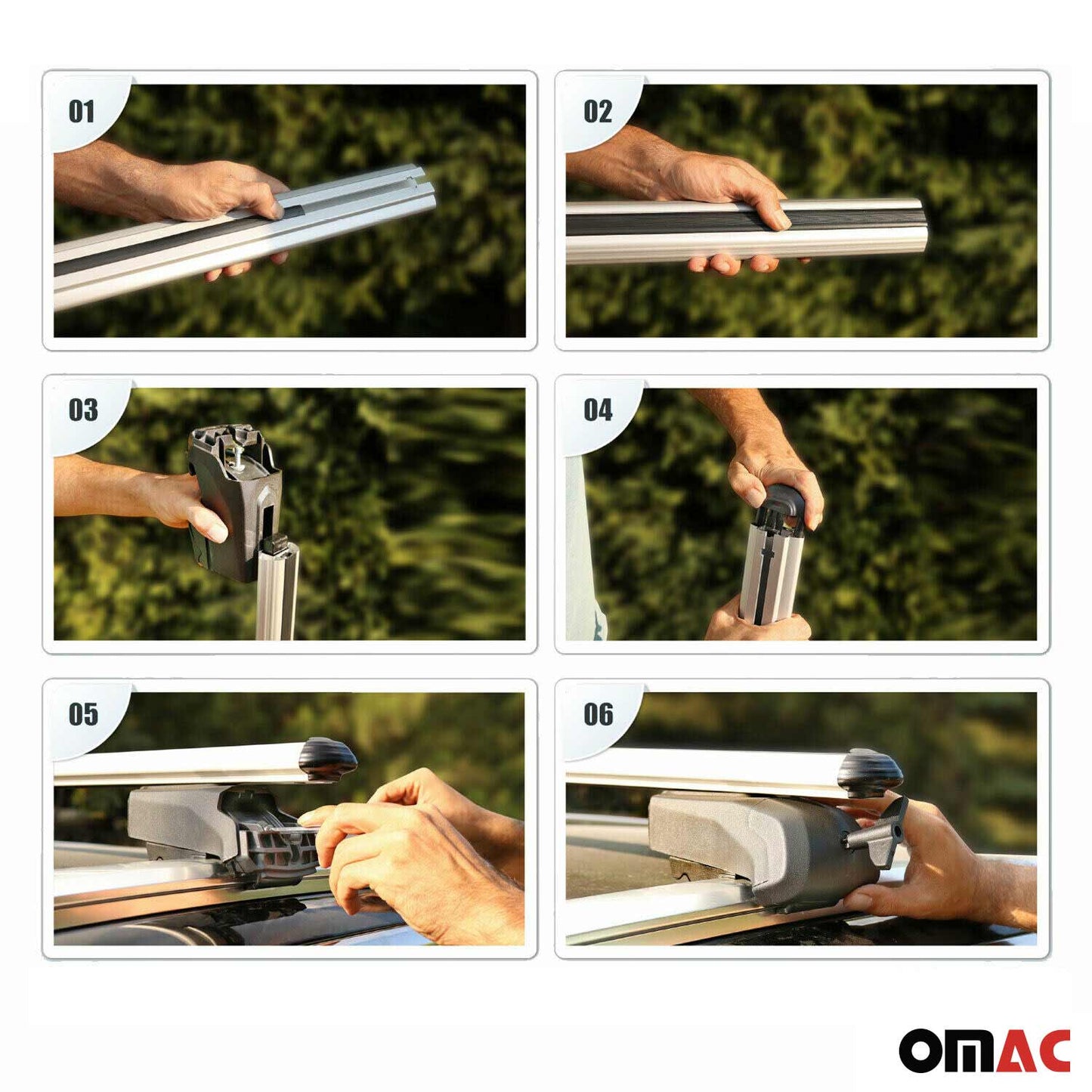 01

02

03

04

05

06

OMAC