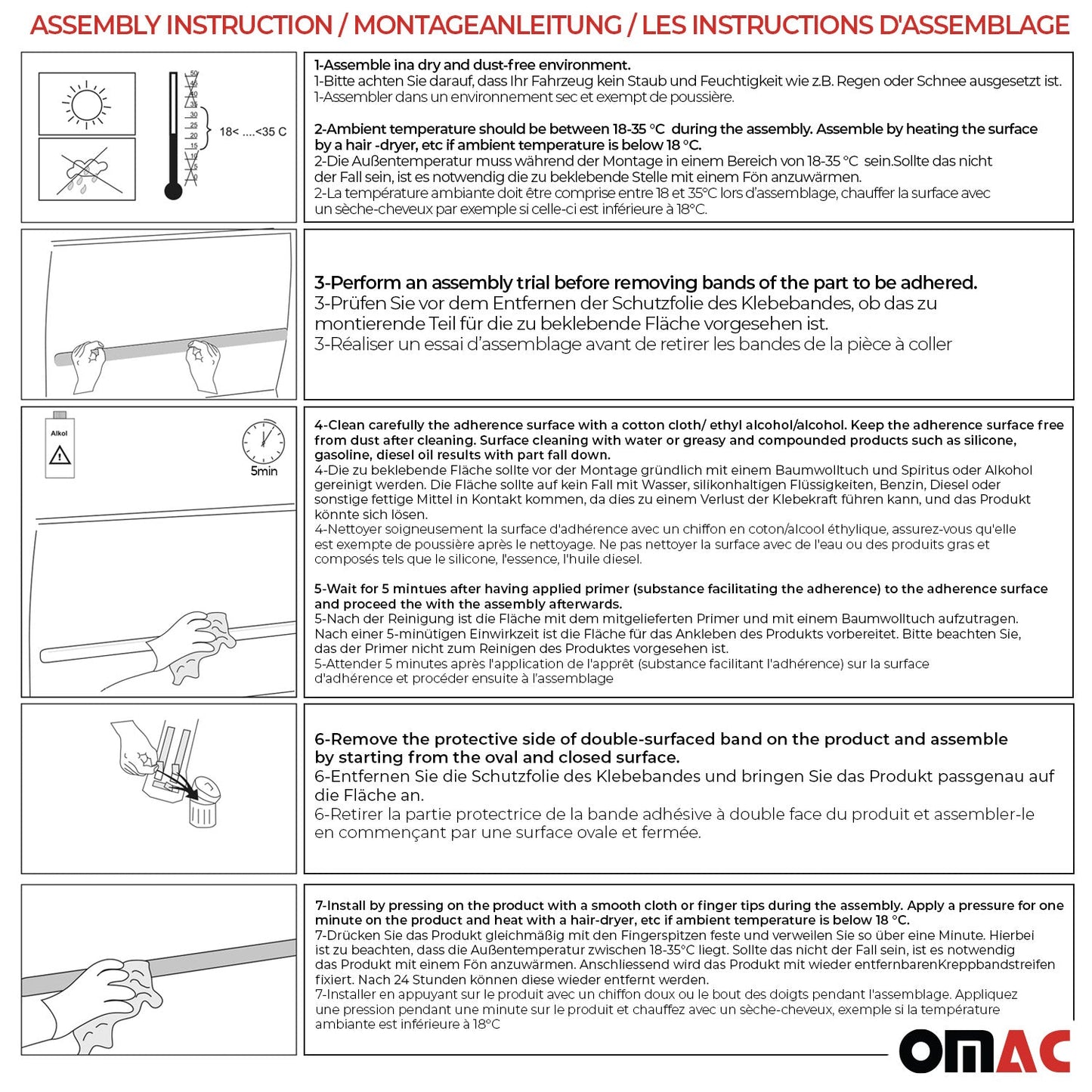 ASSEMBLY INSTRUCTION / MONTAGEANLEITUNG / LES INSTRUCTIONS D'ASSEMBLAGE

50
45
40
35
30
25
20
15
10
5
0
18< ....<35 C

1-Assemble ina dry and dust-free environment.
1-Bitte achten Sie darauf, dass Ihr Fahrzeug kein Staub und Feuchtigkeit wie z.B. Regen oder Schnee ausgesetzt ist.
1-Assembler dans un environnement sec et exempt de poussière.

2-Ambient temperature should be between 18-35 °C during the assembly. Assemble by heating the surface by a hair -dryer, etc if ambient temperature is below 18 °C.
2-Die Außentemperatur muss während der Montage in einem Bereich von 18-35 °C sein.Sollte das nicht der Fall sein, ist es notwendig die zu beklebende Stelle mit einem Fön anzuwärmen.
2-La température ambiante doit être comprise entre 18 et 35°C lors d'assemblage, chauffer la surface avec un sèche-cheveux par exemple si celle-ci est inférieure à 18°C.

3-Perform an assembly trial before removing bands of the part to be adhered.
3-Prüfen Sie vor dem Entfernen der Schutzfolie des Klebebandes, ob das zu montierende Teil für die zu beklebende Fläche vorgesehen ist.
3-Réaliser un essai d'assemblage avant de retirer les bandes de la pièce à coller

Alkol

5min

4-Clean carefully the adherence surface with a cotton cloth/ ethyl alcohol/alcohol. Keep the adherence surface free from dust after cleaning. Surface cleaning with water or greasy and compounded products such as silicone, gasoline, diesel oil results with part fall down.
4-Die zu beklebende Fläche sollte vor der Montage gründlich mit einem Baumwolltuch und Spiritus oder Alkohol gereinigt werden. Die Fläche sollte auf kein Fall mit Wasser, silikonhaltigen Flüssigkeiten, Benzin, Diesel oder sonstige fettige Mittel in Kontakt kommen, da dies zu einem Verlust der Klebekraft führen kann, und das Produkt könnte sich lösen.
4-Nettoyer soigneusement la surface d'adhérence avec un chiffon en coton/alcool éthylique, assurez-vous qu'elle est exempte de poussière après le nettoyage. Ne pas nettoyer la surface avec de l'eau ou des produits gras et composés tels que le silicone, l'essence, l'huile diesel.

5-Wait for 5 mintues after having applied primer (substance facilitating the adherence) to the adherence surface and proceed the with the assembly afterwards.
5-Nach der Reinigung ist die Fläche mit dem mitgelieferten Primer und mit einem Baumwolltuch aufzutragen. Nach einer 5-minütigen Einwirkzeit ist die Fläche für das Ankleben des Produkts vorbereitet. Bitte beachten Sie, das der Primer nicht zum Reinigen des Produktes vorgesehen ist.
5-Attender 5 minutes après l'application de l'apprêt (substance facilitant l'adhérence) sur la surface d'adhérence et procéder ensuite à l'assemblage

6-Remove the protective side of double-surfaced band on the product and assemble by starting from the oval and closed surface.
6-Entfernen Sie die Schutzfolie des Klebebandes und bringen Sie das Produkt passgenau auf die Fläche an.
6-Retirer la partie protectrice de la bande adhésive à double face du produit et assembler-le en commençant par une surface ovale et fermée.

7-Install by pressing on the product with a smooth cloth or finger tips during the assembly. Apply a pressure for one minute on the product and heat with a hair-dryer, etc if ambient temperature is below 18 °C.
7-Drücken Sie das Produkt gleichmäßig mit den Fingerspitzen feste und verweilen Sie so über eine Minute. Hierbei ist zu beachten, dass die Außentemperatur zwischen 18-35°C liegt. Sollte das nicht der Fall sein, ist es notwendig das Produkt mit einem Fön anzuwärmen. Anschliessend wird das Produkt mit wieder entfernbarenKreppbandstreifen fixiert. Nach 24 Stunden können diese wieder entfernt werden.
7-Installer en appuyant sur le produit avec un chiffon doux ou le bout des doigts pendant l'assemblage. Appliquez une pression pendant une minute sur le produit et chauffez avec un sèche-cheveux, exemple si la température ambiante est inférieure à 18°C

OMAC