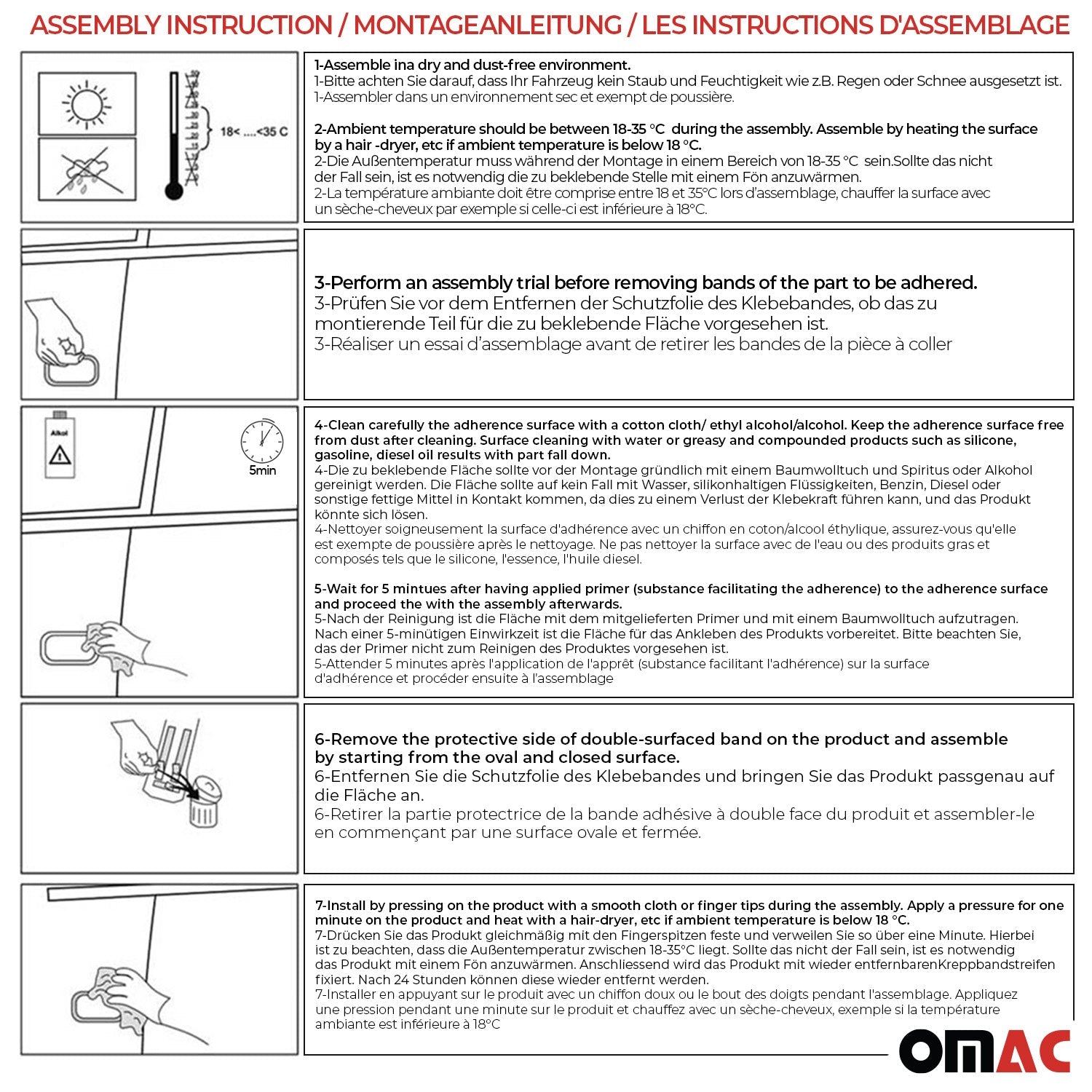 ASSEMBLY INSTRUCTION / MONTAGEANLEITUNG / LES INSTRUCTIONS D'ASSEMBLAGE

18< ....<35 C

1-Assemble ina dry and dust-free environment.
1-Bitte achten Sie darauf, dass Ihr Fahrzeug kein Staub und Feuchtigkeit wie z.B. Regen oder Schnee ausgesetzt ist.
1-Assembler dans un environnement sec et exempt de poussière.

2-Ambient temperature should be between 18-35 °C during the assembly. Assemble by heating the surface by a hair -dryer, etc if ambient temperature is below 18 °C.
2-Die Außentemperatur muss während der Montage in einem Bereich von 18-35 °C sein.Sollte das nicht der Fall sein, ist es notwendig die zu beklebende Stelle mit einem Fön anzuwärmen.
2-La température ambiante doit être comprise entre 18 et 35°C lors d'assemblage, chauffer la surface avec un sèche-cheveux par exemple si celle-ci est inférieure à 18°C.

3-Perform an assembly trial before removing bands of the part to be adhered.
3-Prüfen Sie vor dem Entfernen der Schutzfolie des Klebebandes, ob das zu montierende Teil für die zu beklebende Fläche vorgesehen ist.
3-Réaliser un essai d'assemblage avant de retirer les bandes de la pièce à coller

Alkol

5min

4-Clean carefully the adherence surface with a cotton cloth/ ethyl alcohol/alcohol. Keep the adherence surface free from dust after cleaning. Surface cleaning with water or greasy and compounded products such as silicone, gasoline, diesel oil results with part fall down.
4-Die zu beklebende Fläche sollte vor der Montage gründlich mit einem Baumwolltuch und Spiritus oder Alkohol gereinigt werden. Die Fläche sollte auf kein Fall mit Wasser, silikonhaltigen Flüssigkeiten, Benzin, Diesel oder sonstige fettige Mittel in Kontakt kommen, da dies zu einem Verlust der Klebekraft führen kann, und das Produkt könnte sich lösen.
4-Nettoyer soigneusement la surface d'adhérence avec un chiffon en coton/alcool éthylique, assurez-vous qu'elle est exempte de poussière après le nettoyage. Ne pas nettoyer la surface avec de l'eau ou des produits gras et composés tels que le silicone, l'essence, l'huile diesel.

5-Wait for 5 mintues after having applied primer (substance facilitating the adherence) to the adherence surface and proceed the with the assembly afterwards.
5-Nach der Reinigung ist die Fläche mit dem mitgelieferten Primer und mit einem Baumwolltuch aufzutragen. Nach einer 5-minütigen Einwirkzeit ist die Fläche für das Ankleben des Produkts vorbereitet. Bitte beachten Sie, das der Primer nicht zum Reinigen des Produktes vorgesehen ist.
5-Attender 5 minutes après l'application de l'apprêt (substance facilitant l'adhérence) sur la surface d'adhérence et procéder ensuite à l'assemblage

6-Remove the protective side of double-surfaced band on the product and assemble by starting from the oval and closed surface.
6-Entfernen Sie die Schutzfolie des Klebebandes und bringen Sie das Produkt passgenau auf die Fläche an.
6-Retirer la partie protectrice de la bande adhésive à double face du produit et assembler-le en commençant par une surface ovale et fermée.

7-Install by pressing on the product with a smooth cloth or finger tips during the assembly. Apply a pressure for one minute on the product and heat with a hair-dryer, etc if ambient temperature is below 18 °C.
7-Drücken Sie das Produkt gleichmäßig mit den Fingerspitzen feste und verweilen Sie so über eine Minute. Hierbei ist zu beachten, dass die Außentemperatur zwischen 18-35°C liegt. Sollte das nicht der Fall sein, ist es notwendig das Produkt mit einem Fön anzuwärmen. Anschliessend wird das Produkt mit wieder entfernbarenKreppbandstreifen fixiert. Nach 24 Stunden können diese wieder entfernt werden.
7-Installer en appuyant sur le produit avec un chiffon doux ou le bout des doigts pendant l'assemblage. Appliquez une pression pendant une minute sur le produit et chauffez avec un sèche-cheveux, exemple si la température ambiante est inférieure à 18°C

OMAC