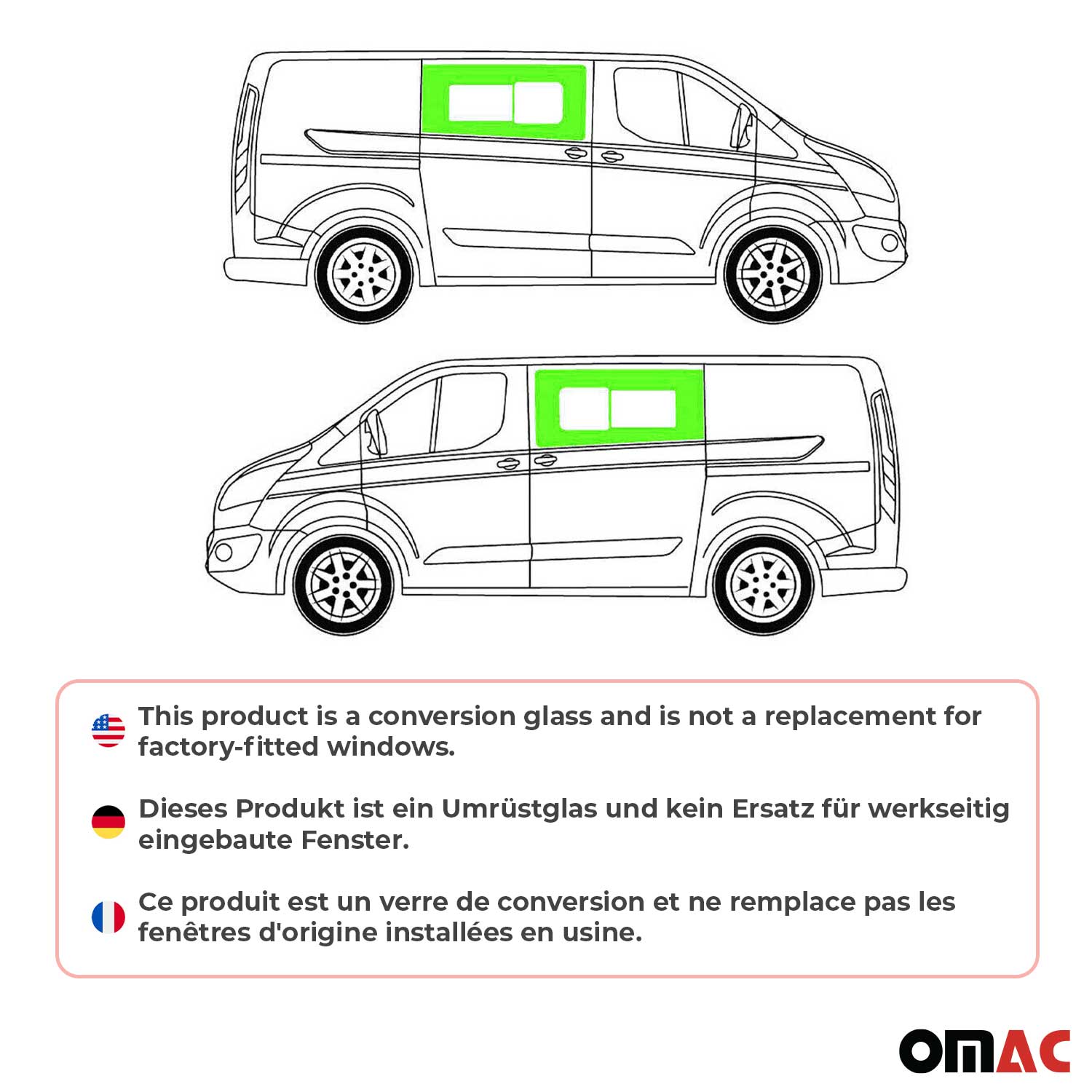 This product is a conversion glass and is not a replacement for factory-fitted windows.

Dieses Produkt ist ein Umrüstglas und kein Ersatz für werkseitig eingebaute Fenster.

Ce produit est un verre de conversion et ne remplace pas les fenêtres d'origine installées en usine.

OMAC