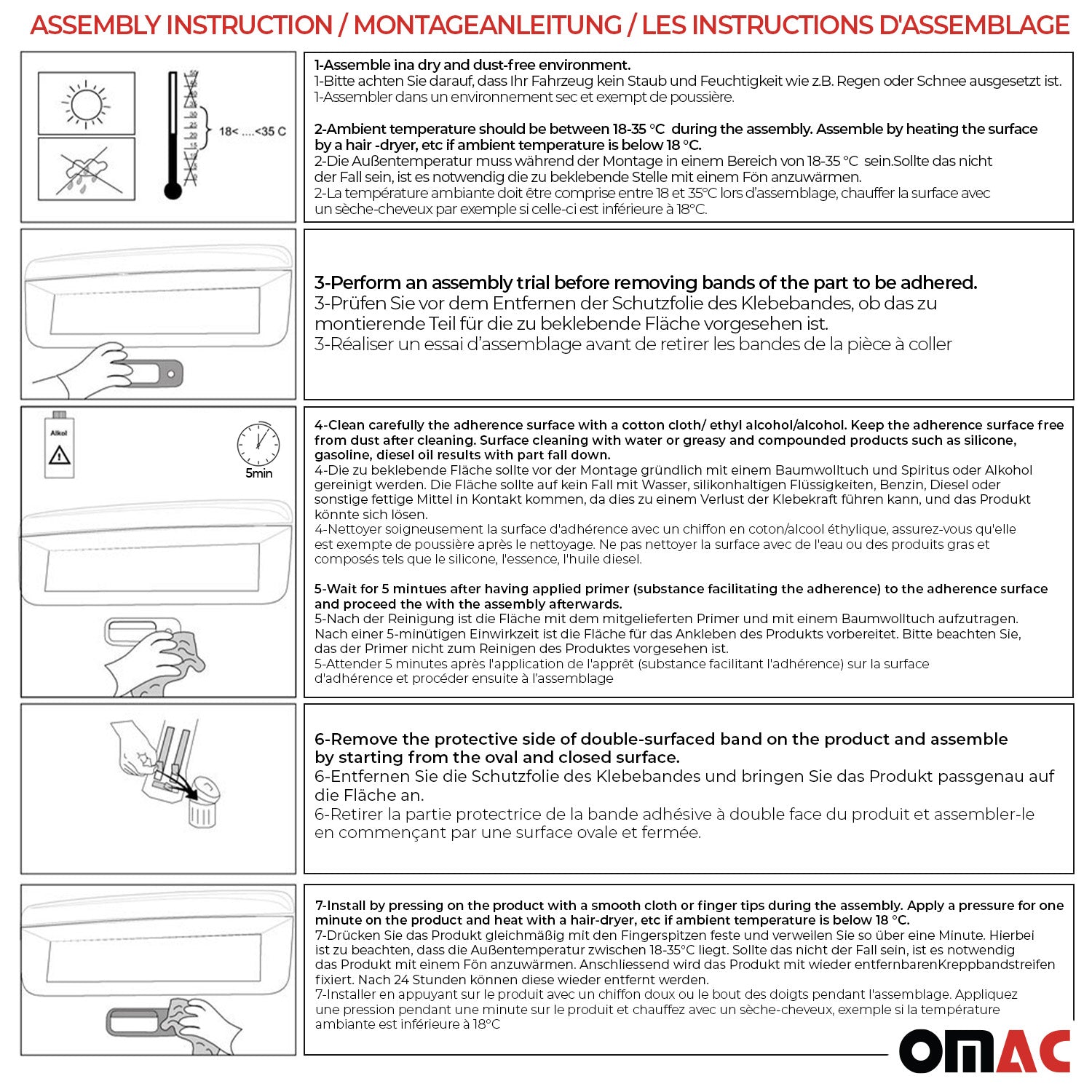 ASSEMBLY INSTRUCTION / MONTAGEANLEITUNG / LES INSTRUCTIONS D'ASSEMBLAGE

18< ....<35 C

1-Assemble ina dry and dust-free environment.
1-Bitte achten Sie darauf, dass Ihr Fahrzeug kein Staub und Feuchtigkeit wie z.B. Regen oder Schnee ausgesetzt ist.
1-Assembler dans un environnement sec et exempt de poussière.

2-Ambient temperature should be between 18-35 °C during the assembly. Assemble by heating the surface by a hair -dryer, etc if ambient temperature is below 18 °C.
2-Die Außentemperatur muss während der Montage in einem Bereich von 18-35 °C sein.Sollte das nicht der Fall sein, ist es notwendig die zu beklebende Stelle mit einem Fön anzuwärmen.
2-La température ambiante doit être comprise entre 18 et 35°C lors d'assemblage, chauffer la surface avec un sèche-cheveux par exemple si celle-ci est inférieure à 18°C.

3-Perform an assembly trial before removing bands of the part to be adhered.
3-Prüfen Sie vor dem Entfernen der Schutzfolie des Klebebandes, ob das zu montierende Teil für die zu beklebende Fläche vorgesehen ist.
3-Réaliser un essai d'assemblage avant de retirer les bandes de la pièce à coller

Alkol

5min

4-Clean carefully the adherence surface with a cotton cloth/ ethyl alcohol/alcohol. Keep the adherence surface free from dust after cleaning. Surface cleaning with water or greasy and compounded products such as silicone, gasoline, diesel oil results with part fall down.
4-Die zu beklebende Fläche sollte vor der Montage gründlich mit einem Baumwolltuch und Spiritus oder Alkohol gereinigt werden. Die Fläche sollte auf kein Fall mit Wasser, silikonhaltigen Flüssigkeiten, Benzin, Diesel oder sonstige fettige Mittel in Kontakt kommen, da dies zu einem Verlust der Klebekraft führen kann, und das Produkt könnte sich lösen.
4-Nettoyer soigneusement la surface d'adhérence avec un chiffon en coton/alcool éthylique, assurez-vous qu'elle est exempte de poussière après le nettoyage. Ne pas nettoyer la surface avec de l'eau ou des produits gras et composés tels que le silicone, l'essence, l'huile diesel.

5-Wait for 5 mintues after having applied primer (substance facilitating the adherence) to the adherence surface and proceed the with the assembly afterwards.
5-Nach der Reinigung ist die Fläche mit dem mitgelieferten Primer und mit einem Baumwolltuch aufzutragen. Nach einer 5-minütigen Einwirkzeit ist die Fläche für das Ankleben des Produkts vorbereitet. Bitte beachten Sie, das der Primer nicht zum Reinigen des Produktes vorgesehen ist.
5-Attender 5 minutes après l'application de l'apprêt (substance facilitant l'adhérence) sur la surface d'adhérence et procéder ensuite à l'assemblage

6-Remove the protective side of double-surfaced band on the product and assemble by starting from the oval and closed surface.
6-Entfernen Sie die Schutzfolie des Klebebandes und bringen Sie das Produkt passgenau auf die Fläche an.
6-Retirer la partie protectrice de la bande adhésive à double face du produit et assembler-le en commençant par une surface ovale et fermée.

7-Install by pressing on the product with a smooth cloth or finger tips during the assembly. Apply a pressure for one minute on the product and heat with a hair-dryer, etc if ambient temperature is below 18 °C.
7-Drücken Sie das Produkt gleichmäßig mit den Fingerspitzen feste und verweilen Sie so über eine Minute. Hierbei ist zu beachten, dass die Außentemperatur zwischen 18-35°C liegt. Sollte das nicht der Fall sein, ist es notwendig das Produkt mit einem Fön anzuwärmen. Anschliessend wird das Produkt mit wieder entfernbarenKreppbandstreifen fixiert. Nach 24 Stunden können diese wieder entfernt werden.
7-Installer en appuyant sur le produit avec un chiffon doux ou le bout des doigts pendant l'assemblage. Appliquez une pression pendant une minute sur le produit et chauffez avec un sèche-cheveux, exemple si la température ambiante est inférieure à 18°C

OMAC